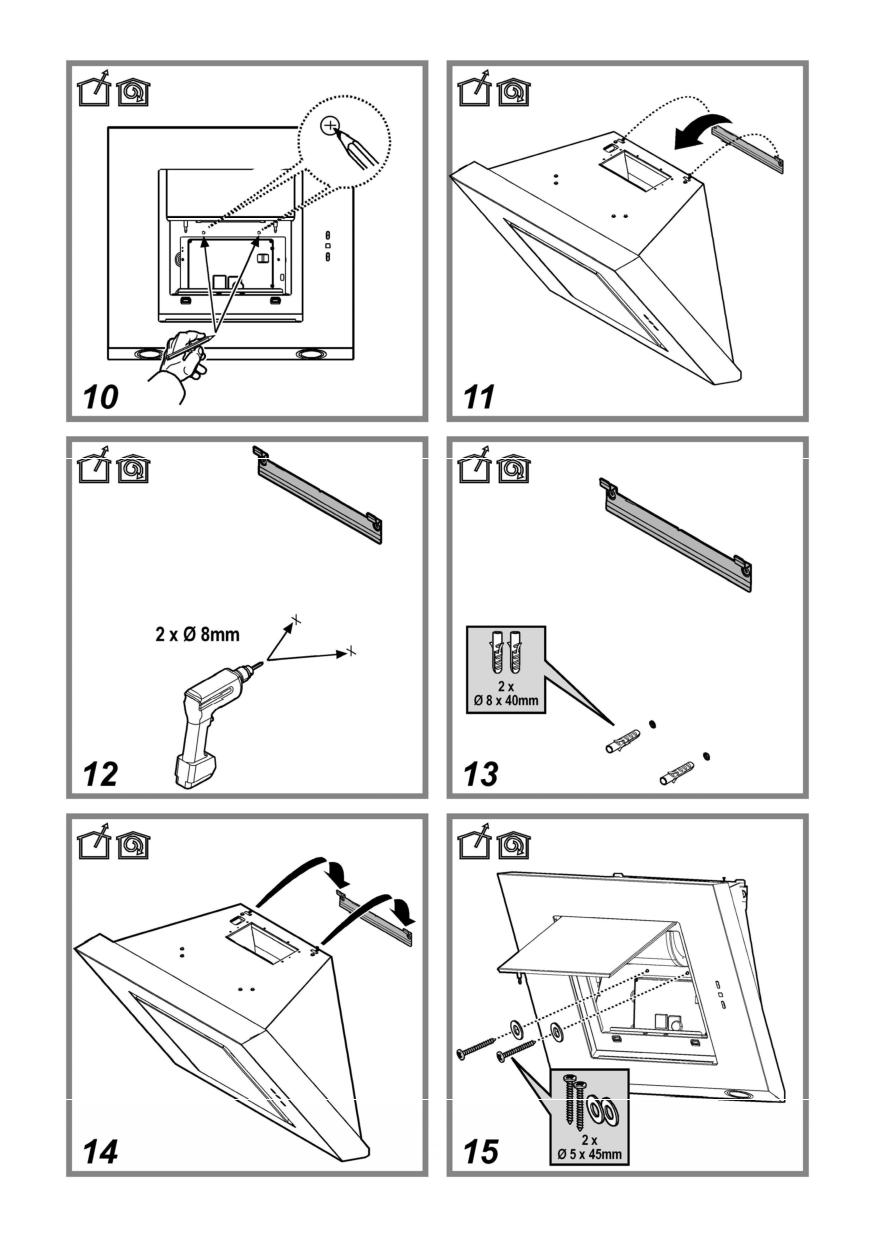 10

11

2 x Ø 8mm

12

2 x
Ø 8 x 40mm

13

14

2 x
Ø 5 x 45mm

15