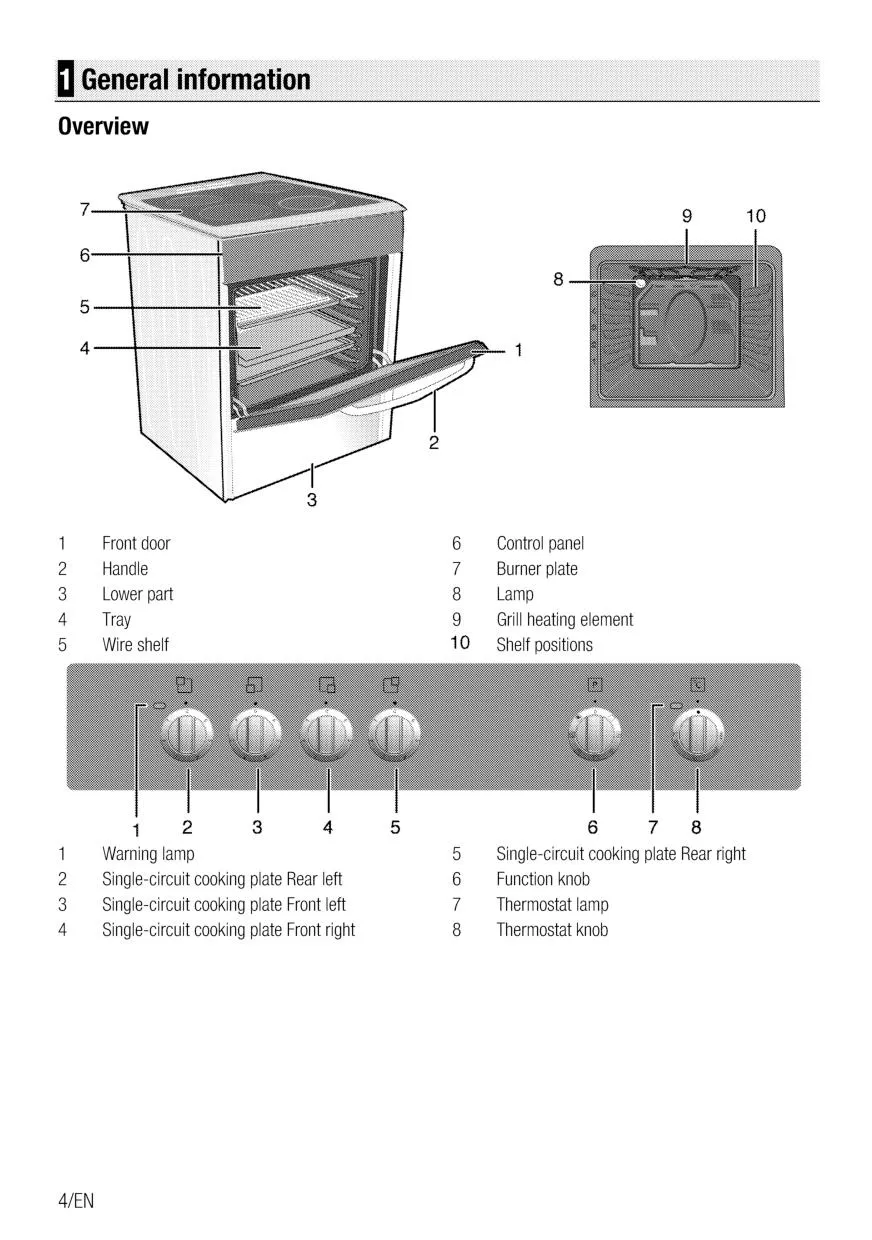 1 General information

Overview

7
6
5
4
1
2
3

9 10
8

1 Front door
2 Handle
3 Lower part
4 Tray
5 Wire shelf

6 Control panel
7 Burner plate
8 Lamp
9 Grill heating element
10 Shelf positions

1 2 3 4 5 6 7 8

1 Warning lamp
2 Single-circuit cooking plate Rear left
3 Single-circuit cooking plate Front left
4 Single-circuit cooking plate Front right

5 Single-circuit cooking plate Rear right
6 Function knob
7 Thermostat lamp
8 Thermostat knob

4/EN