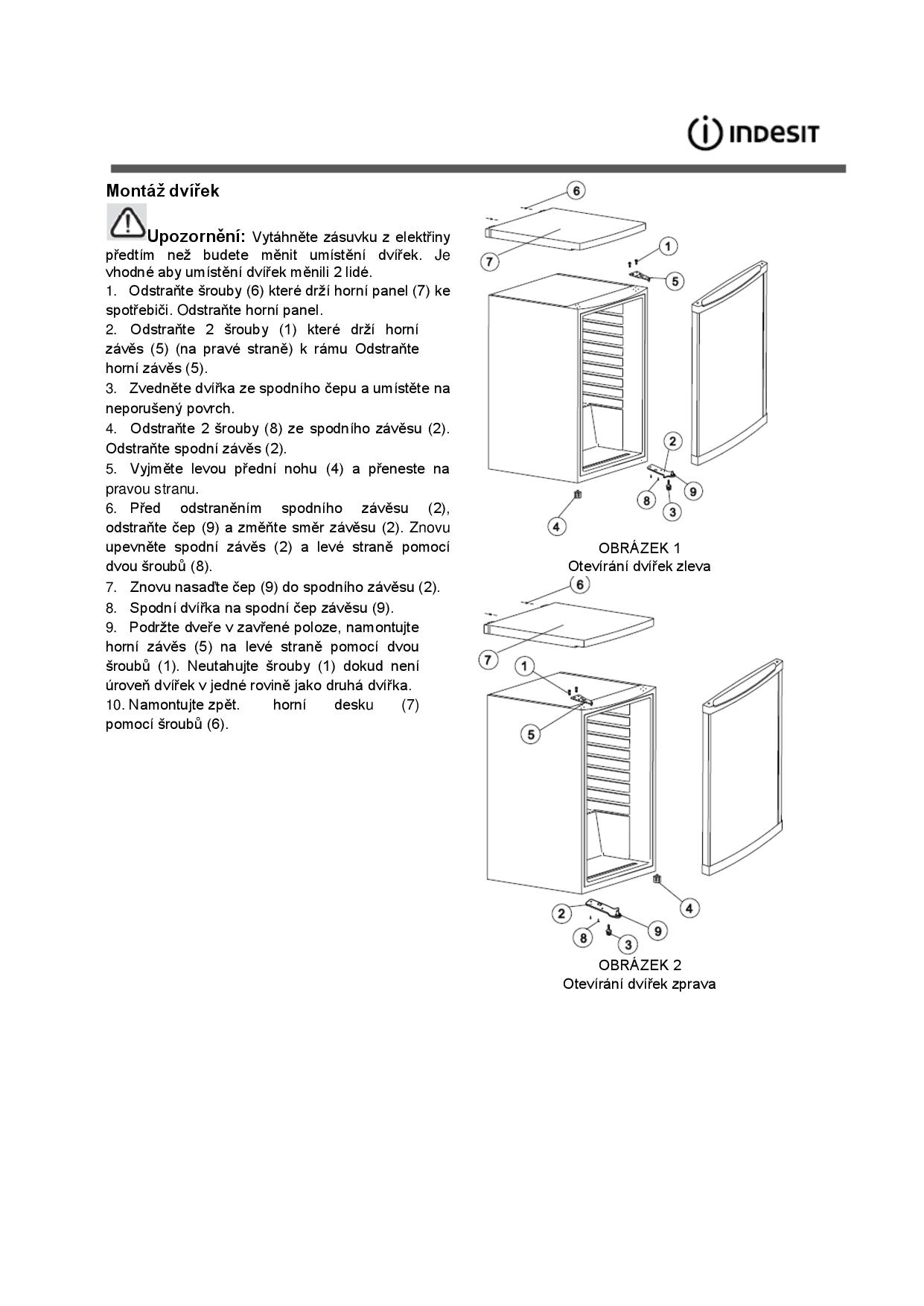 INDESIT

Montáž dvířek

Upozornění: Vytáhněte zásuvku z elektřiny předtím než budete měnit umístění dvířek. Je vhodné aby umístění dvířek měnili 2 lidé.

1. Odstraňte šrouby (6) které drží horní panel (7) ke spotřebiči. Odstraňte horní panel.

2. Odstraňte 2 šrouby (1) které drží horní závěs (5) (na pravé straně) k rámu Odstraňte horní závěs (5).

3. Zvedněte dvířka ze spodního čepu a umístěte na neporušený povrch.

4. Odstraňte 2 šrouby (8) ze spodního závěsu (2). Odstraňte spodní závěs (2).

5. Vyjměte levou přední nohu (4) a přeneste na pravou stranu.

6. Před odstraněním spodního závěsu (2), odstraňte čep (9) a změňte směr závěsu (2). Znovu upevněte spodní závěs (2) a levé straně pomocí dvou šroubů (8).

7. Znovu nasaďte čep (9) do spodního závěsu (2).

8. Spodní dvířka na spodní čep závěsu (9).

9. Podržte dveře v zavřené poloze, namontujte horní závěs (5) na levé straně pomocí dvou šroubů (1). Neutahujte šrouby (1) dokud není úroveň dvířek v jedné rovině jako druhá dvířka.

10. Namontujte zpět. horní desku (7) pomocí šroubů (6).

6
7
1
5
2
9
8
3
4

OBRÁZEK 1
Otevírání dvířek zleva

6
7
1
5
4
2
9
8
3

OBRÁZEK 2
Otevírání dvířek zprava