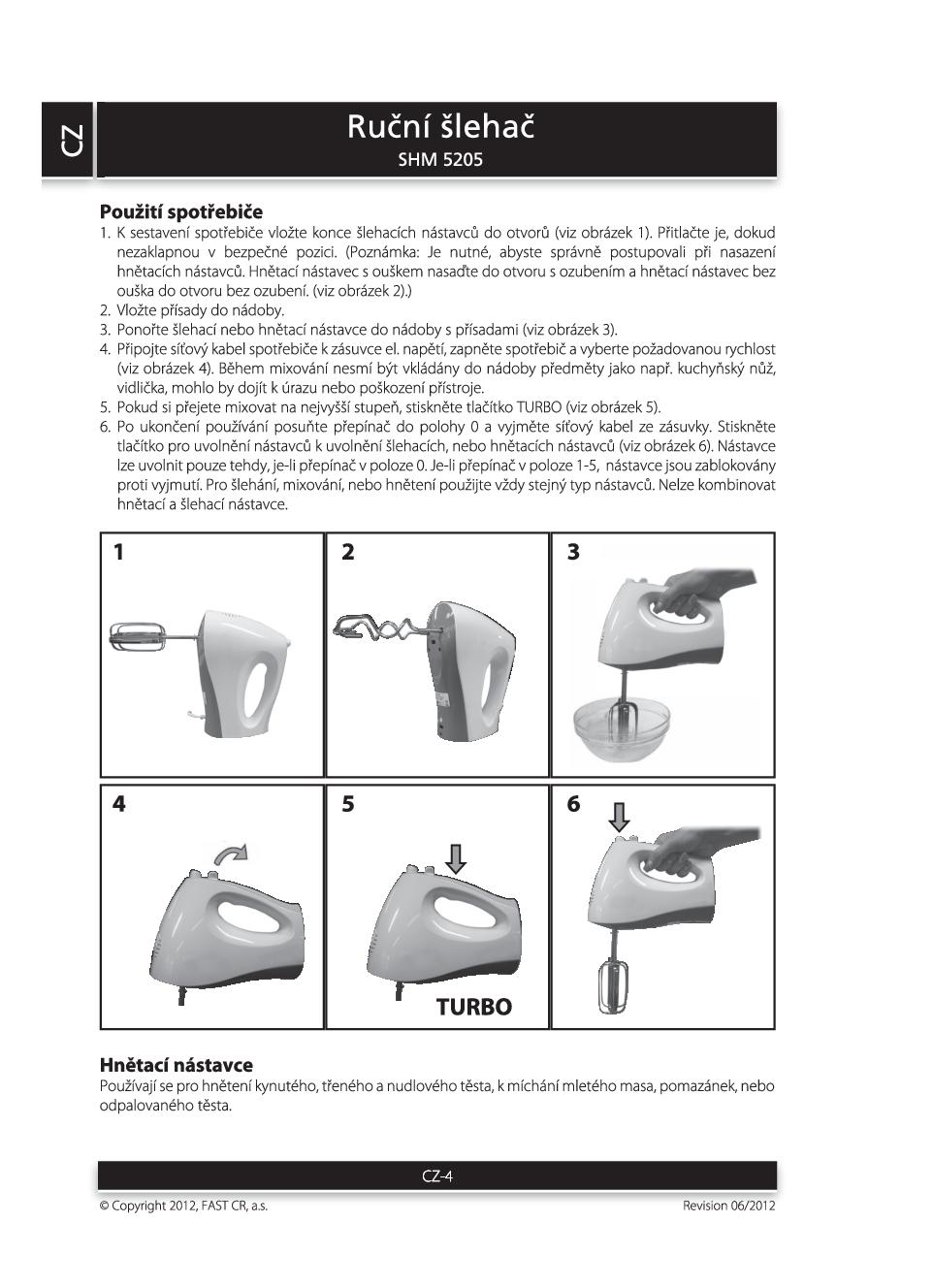 CZ

Ruční šlehač
SHM 5205

Použití spotřebiče
1. K sestavení spotřebiče vložte konce šlehacích nástavců do otvorů (viz obrázek 1). Přitlačte je, dokud nezaklapnou v bezpečné pozici. (Poznámka: Je nutné, abyste správně postupovali při nasazení hnětacích nástavců. Hnětací nástavec s ouškem nasaďte do otvoru s ozubením a hnětací nástavec bez ouška do otvoru bez ozubení. (viz obrázek 2).)
2. Vložte přísady do nádoby.
3. Ponořte šlehací nebo hnětací nástavce do nádoby s přísadami (viz obrázek 3).
4. Připojte síťový kabel spotřebiče k zásuvce el. napětí, zapněte spotřebič a vyberte požadovanou rychlost (viz obrázek 4). Během mixování nesmí být vkládány do nádoby předměty jako např. kuchyňský nůž, vidlička, mohlo by dojít k úrazu nebo poškození přístroje.
5. Pokud si přejete mixovat na nejvyšší stupeň, stiskněte tlačítko TURBO (viz obrázek 5).
6. Po ukončení používání posuňte přepínač do polohy 0 a vyjměte síťový kabel ze zásuvky. Stiskněte tlačítko pro uvolnění nástavců k uvolnění šlehacích, nebo hnětacích nástavců (viz obrázek 6). Nástavce lze uvolnit pouze tehdy, je-li přepínač v poloze 0. Je-li přepínač v poloze 1-5, nástavce jsou zablokovány proti vyjmutí. Pro šlehání, mixování, nebo hnětení použijte vždy stejný typ nástavců. Nelze kombinovat hnětací a šlehací nástavce.

1
2
3
4
5
TURBO
6

Hnětací nástavce
Používají se pro hnětení kynutého, třeného a nudlového těsta, k míchání mletého masa, pomazánek, nebo odpalovaného těsta.

CZ-4

© Copyright 2012, FAST CR, a.s.
Revision 06/2012