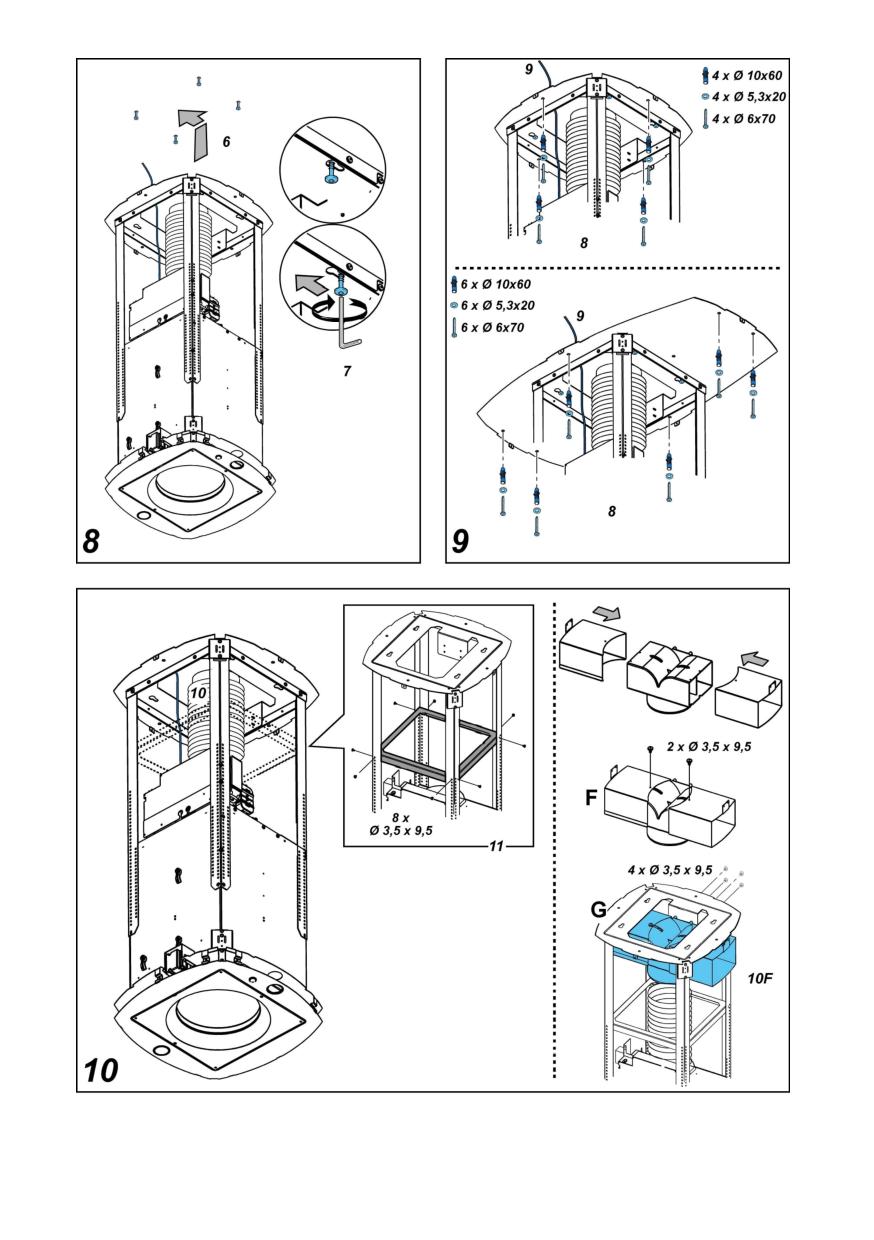 6

7

8

9

4 x Ø 10x60
4 x Ø 5,3x20
4 x Ø 6x70

8

6 x Ø 10x60
6 x Ø 5,3x20
6 x Ø 6x70

9

8

9

10

8 x
Ø 3,5 x 9,5

11

2 x Ø 3,5 x 9,5

F

4 x Ø 3,5 x 9,5

G

10F

10