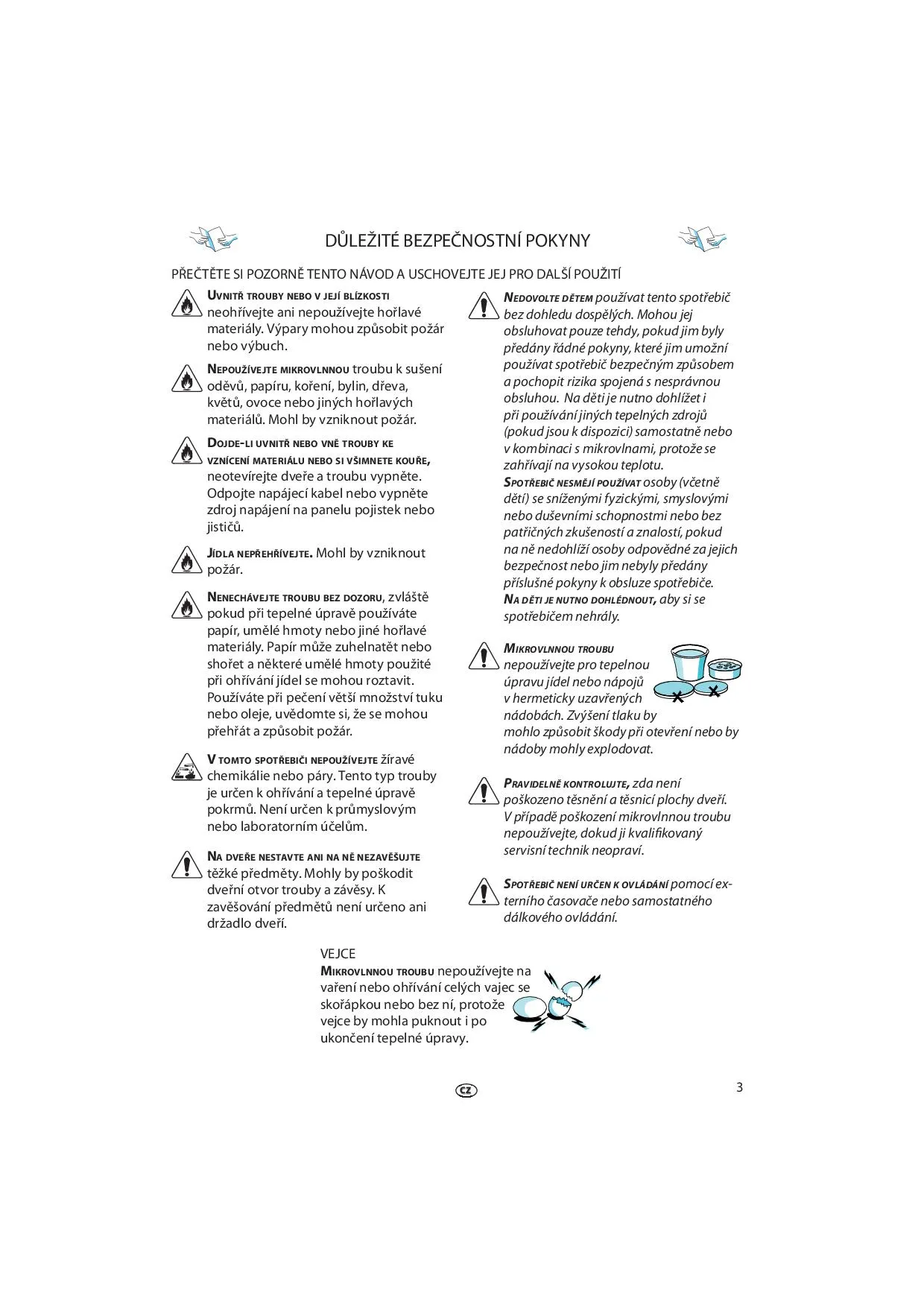 DŮLEŽITÉ BEZPEČNOSTNÍ POKYNY

PŘEČTĚTE SI POZORNĚ TENTO NÁVOD A USCHOVEJTE JEJ PRO DALŠÍ POUŽITÍ

UVNITŘ TROUBY NEBO V JEJÍ BLÍZKOSTI neohřívejte ani nepoužívejte hořlavé materiály. Výpary mohou způsobit požár nebo výbuch.

NEPOUŽÍVEJTE MIKROVLNNOU troubu k sušení oděvů, papíru, koření, bylin, dřeva, květů, ovoce nebo jiných hořlavých materiálů. Mohl by vzniknout požár.

DOJDE-LI UVNITŘ NEBO VNĚ TROUBY KE VZNÍCENÍ MATERIÁLU NEBO SI VŠIMNETE KOUŘE, neotevírejte dveře a troubu vypněte. Odpojte napájecí kabel nebo vypněte zdroj napájení na panelu pojistek nebo jističů.

JÍDLA NEPŘEHŘÍVEJTE. Mohl by vzniknout požár.

NENECHÁVEJTE TROUBU BEZ DOZORU, zvláště pokud při tepelné úpravě používáte papír, umělé hmoty nebo jiné hořlavé materiály. Papír může zuhelnatět nebo shořet a některé umělé hmoty použité při ohřívání jídel se mohou roztavit. Používáte při pečení větší množství tuku nebo oleje, uvědomte si, že se mohou přehřát a způsobit požár.

V TOMTO SPOTŘEBIČI NEPOUŽÍVEJTE žíravé chemikálie nebo páry. Tento typ trouby je určen k ohřívání a tepelné úpravě pokrmů. Není určen k průmyslovým nebo laboratorním účelům.

NA DVEŘE NESTAVTE ANI NA NĚ NEZAVĚŠUJTE těžké předměty. Mohly by poškodit dveřní otvor trouby a závěsy. K zavěšování předmětů není určeno ani držadlo dveří.

NEDOVOLTE DĚTEM používat tento spotřebič bez dohledu dospělých. Mohou jej obsluhovat pouze tehdy, pokud jim byly předány řádné pokyny, které jim umožní používat spotřebič bezpečným způsobem a pochopit rizika spojená s nesprávnou obsluhou. Na děti je nutno dohlížet i při používání jiných tepelných zdrojů (pokud jsou k dispozici) samostatně nebo v kombinaci s mikrovlnami, protože se zahřívají na vysokou teplotu.
SPOTŘEBIČ NESMĚJÍ POUŽÍVAT osoby (včetně dětí) se sníženými fyzickými, smyslovými nebo duševními schopnostmi nebo bez patřičných zkušeností a znalostí, pokud na ně nedohlíží osoby odpovědné za jejich bezpečnost nebo jim nebyly předány příslušné pokyny k obsluze spotřebiče.
NA DĚTI JE NUTNO DOHLÉDNOUT, aby si se spotřebičem nehrály.

MIKROVLNNOU TROUBU nepoužívejte pro tepelnou úpravu jídel nebo nápojů v hermeticky uzavřených nádobách. Zvýšení tlaku by mohlo způsobit škody při otevření nebo by nádoby mohly explodovat.

PRAVIDELNĚ KONTROLUJTE, zda není poškozeno těsnění a těsnicí plochy dveří. V případě poškození mikrovlnnou troubu nepoužívejte, dokud ji kvalifikovaný servisní technik neopraví.

SPOTŘEBIČ NENÍ URČEN K OVLÁDÁNÍ pomocí externího časovače nebo samostatného dálkového ovládání.

VEJCE
MIKROVLNNOU TROUBU nepoužívejte na vaření nebo ohřívání celých vajec se skořápkou nebo bez ní, protože vejce by mohla puknout i po ukončení tepelné úpravy.

CZ

3