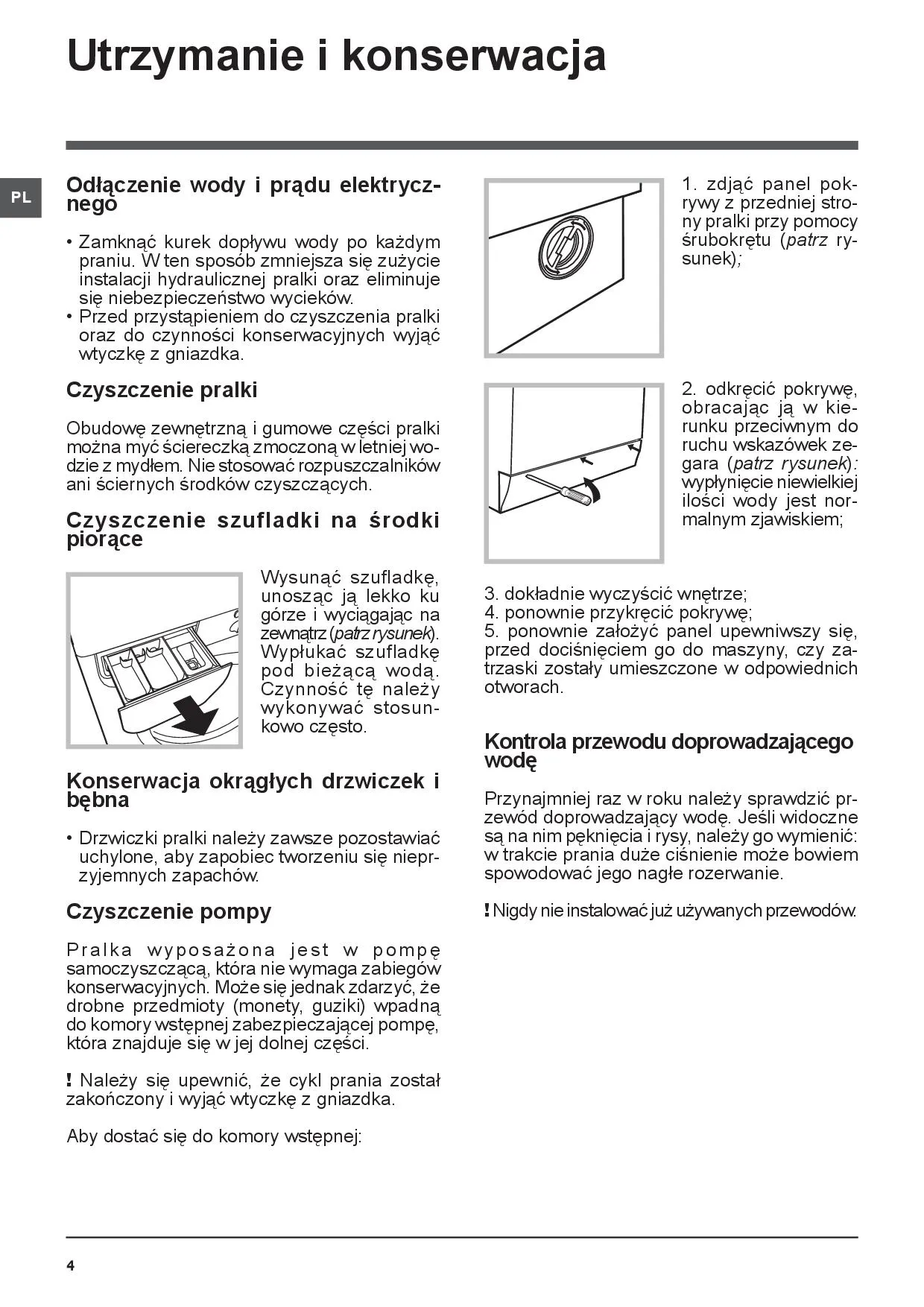 Utrzymanie i konserwacja

PL

Odłączenie wody i prądu elektrycznego

• Zamknąć kurek dopływu wody po każdym praniu. W ten sposób zmniejsza się zużycie instalacji hydraulicznej pralki oraz eliminuje się niebezpieczeństwo wycieków.
• Przed przystąpieniem do czyszczenia pralki oraz do czynności konserwacyjnych wyjąć wtyczkę z gniazdka.

Czyszczenie pralki

Obudowę zewnętrzną i gumowe części pralki można myć ściereczką zmoczoną w letniej wodzie z mydłem. Nie stosować rozpuszczalników ani ściernych środków czyszczących.

Czyszczenie szufladki na środki piorące

Wysunąć szufladkę, unosząc ją lekko ku górze i wyciągając na zewnątrz (patrz rysunek). Wypłukać szufladkę pod bieżącą wodą. Czynność tę należy wykonywać stosunkowo często.

Konserwacja okrągłych drzwiczek i bębna

• Drzwiczki pralki należy zawsze pozostawiać uchylone, aby zapobiec tworzeniu się nieprzyjemnych zapachów.

Czyszczenie pompy

Pralka wyposażona jest w pompę samoczyszczącą, która nie wymaga zabiegów konserwacyjnych. Może się jednak zdarzyć, że drobne przedmioty (monety, guziki) wpadną do komory wstępnej zabezpieczającej pompę, która znajduje się w jej dolnej części.

! Należy się upewnić, że cykl prania został zakończony i wyjąć wtyczkę z gniazdka.

Aby dostać się do komory wstępnej:

1. zdjąć panel pokrywy z przedniej strony pralki przy pomocy śrubokrętu (patrz rysunek);

2. odkręcić pokrywę, obracając ją w kierunku przeciwnym do ruchu wskazówek zegara (patrz rysunek): wypłynięcie niewielkiej ilości wody jest normalnym zjawiskiem;

3. dokładnie wyczyścić wnętrze;
4. ponownie przykręcić pokrywę;
5. ponownie założyć panel upewniwszy się, przed dociśnięciem go do maszyny, czy zatrzaski zostały umieszczone w odpowiednich otworach.

Kontrola przewodu doprowadzającego wodę

Przynajmniej raz w roku należy sprawdzić przewód doprowadzający wodę. Jeśli widoczne są na nim pęknięcia i rysy, należy go wymienić: w trakcie prania duże ciśnienie może bowiem spowodować jego nagłe rozerwanie.

! Nigdy nie instalować już używanych przewodów.

4