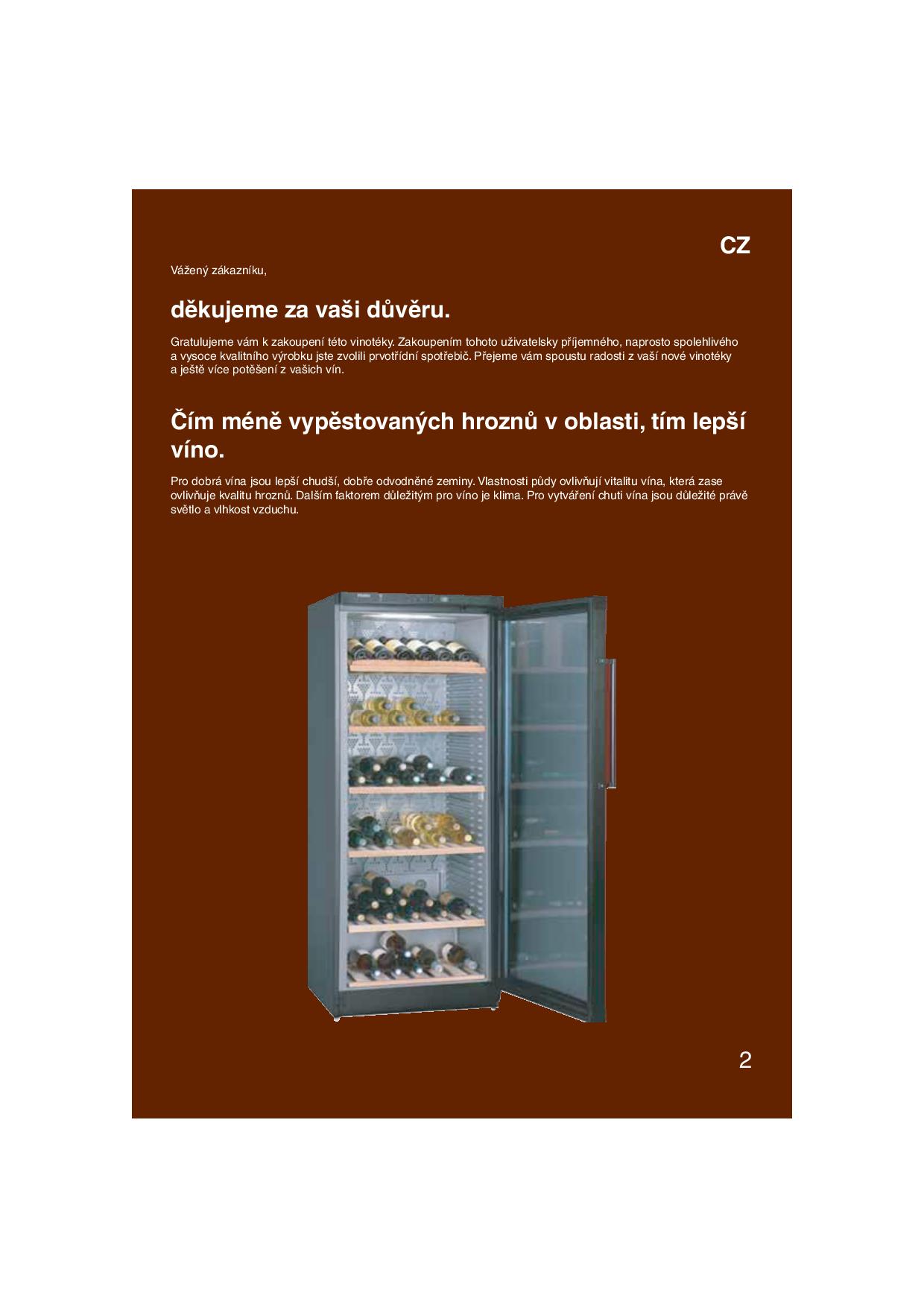 CZ

Vážený zákazníku,

děkujeme za vaši důvěru.

Gratulujeme vám k zakoupení této vinotéky. Zakoupením tohoto uživatelsky příjemného, naprosto spolehlivého a vysoce kvalitního výrobku jste zvolili prvotřídní spotřebič. Přejeme vám spoustu radosti z vaší nové vinotéky a ještě více potěšení z vašich vín.

Čím méně vypěstovaných hroznů v oblasti, tím lepší víno.

Pro dobrá vína jsou lepší chudší, dobře odvodněné zeminy. Vlastnosti půdy ovlivňují vitalitu vína, která zase ovlivňuje kvalitu hroznů. Dalším faktorem důležitým pro víno je klima. Pro vytváření chuti vína jsou důležité právě světlo a vlhkost vzduchu.

2