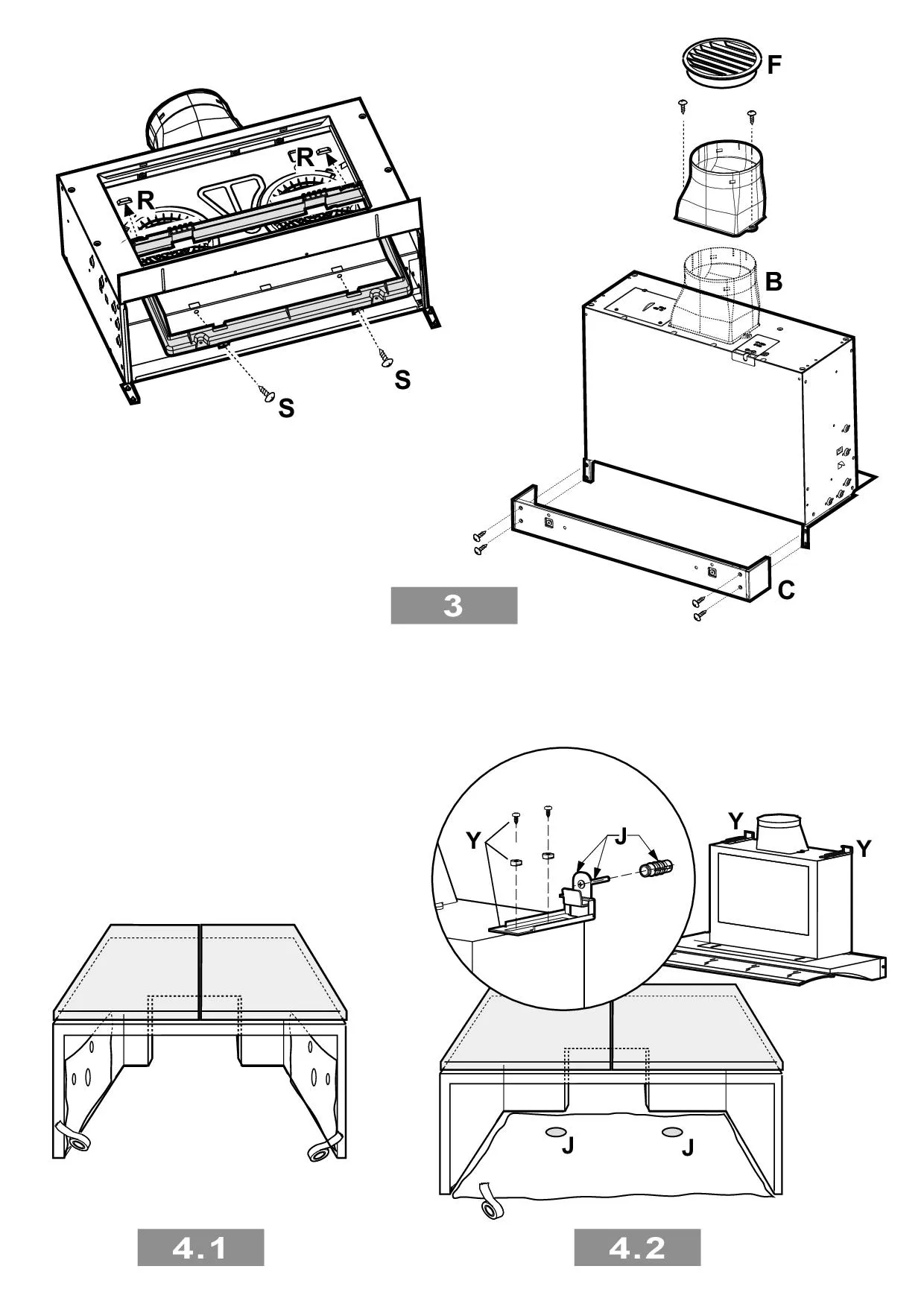 R
R
S
S
F
B
C
3
Y
J
Y
Y
J
J
4.1
4.2