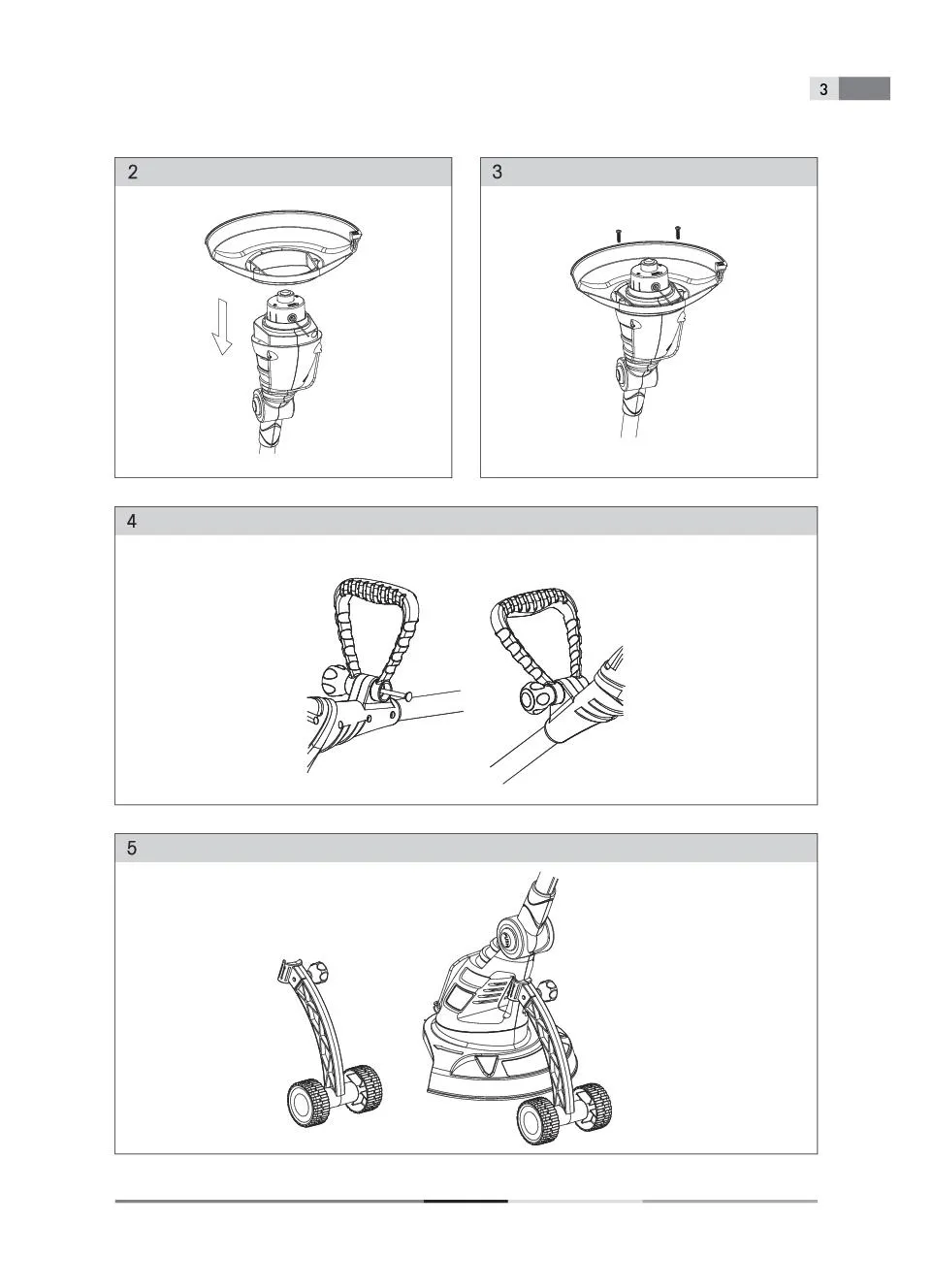 3

2

3

4

5