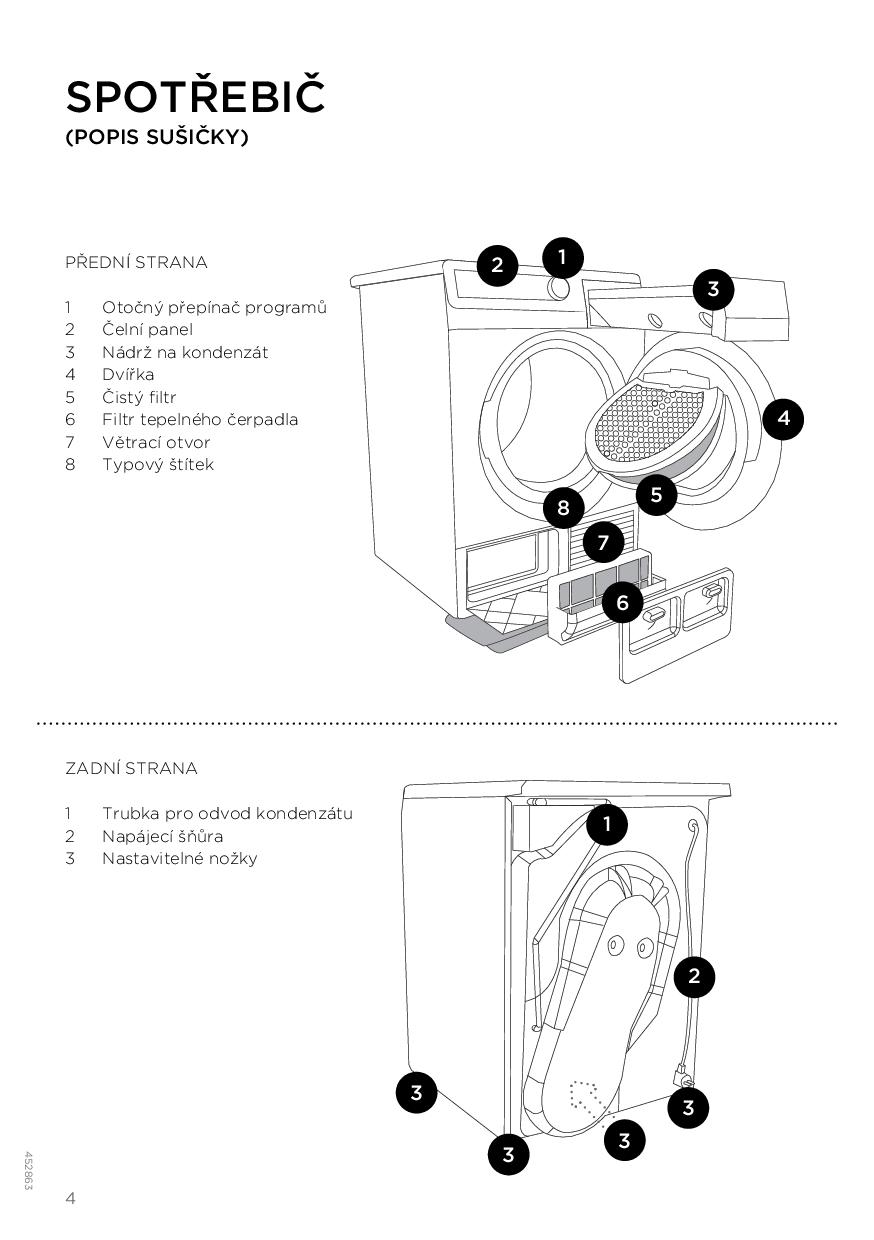 SPOTŘEBIČ
(POPIS SUŠIČKY)

PŘEDNÍ STRANA

1 Otočný přepínač programů
2 Čelní panel
3 Nádrž na kondenzát
4 Dvířka
5 Čistý filtr
6 Filtr tepelného čerpadla
7 Větrací otvor
8 Typový štítek

2
1
3
4
5
8
7
6

ZADNÍ STRANA

1 Trubka pro odvod kondenzátu
2 Napájecí šňůra
3 Nastavitelné nožky

1
2
3
3
3
3

452863

4