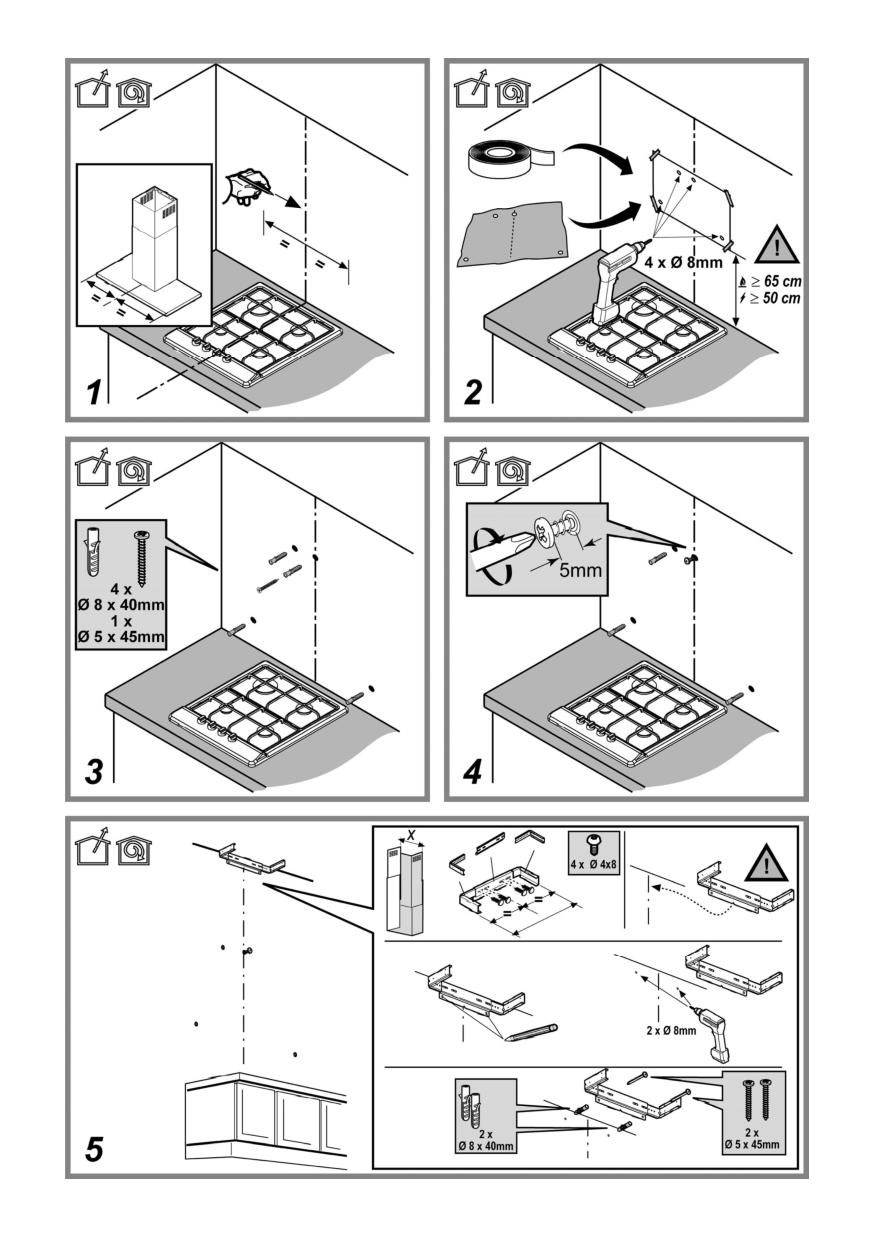 =
=
=
=
1

4 x Ø 8mm
≥ 65 cm
≥ 50 cm
2

4 x
Ø 8 x 40mm
1 x
Ø 5 x 45mm
3

5mm
4

X
4 x Ø 4x8
=
=
2 x Ø 8mm
2 x
Ø 8 x 40mm
2 x
Ø 5 x 45mm
5