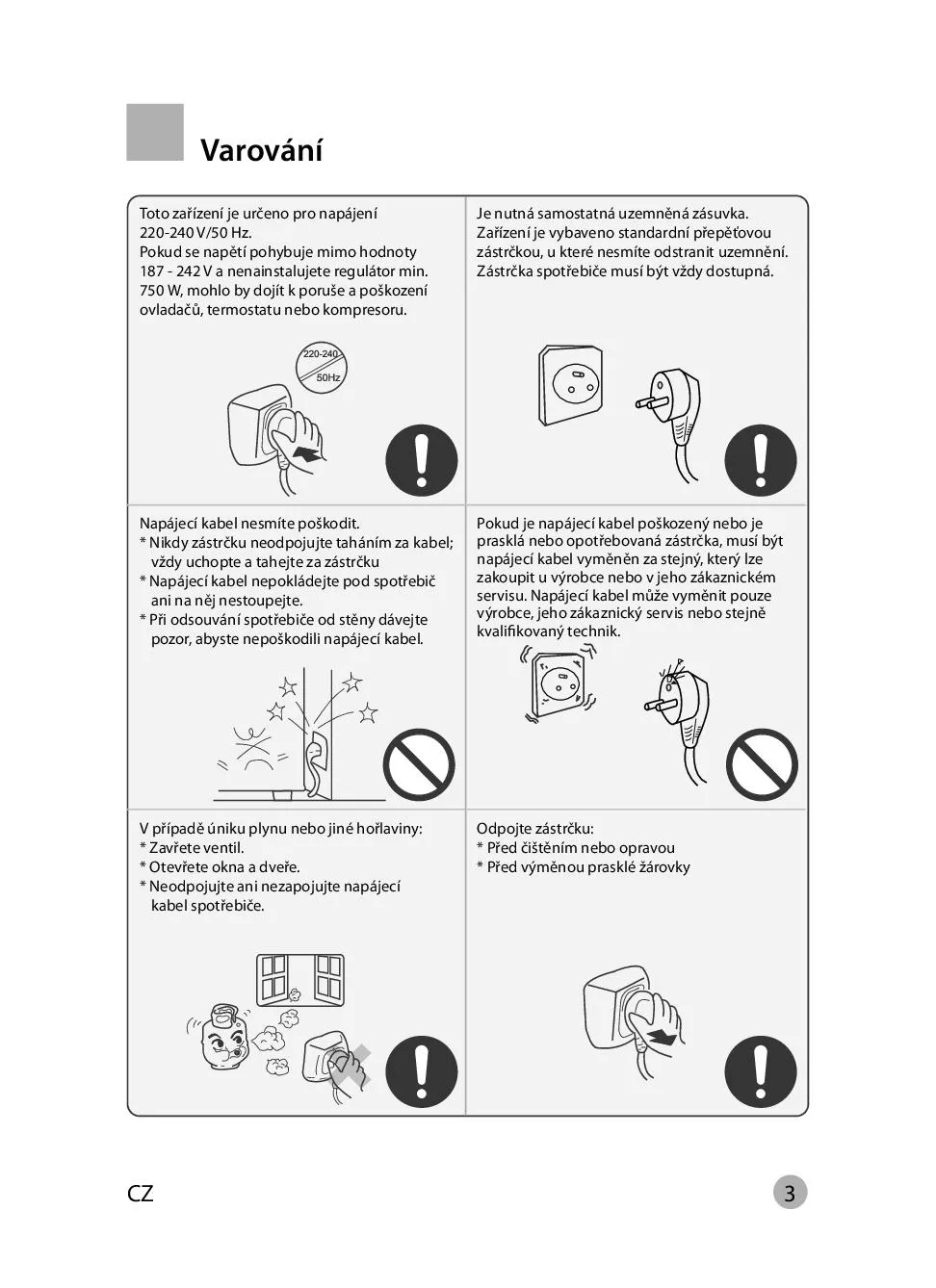 Varování

Toto zařízení je určeno pro napájení 220-240 V/50 Hz.
Pokud se napětí pohybuje mimo hodnoty 187 - 242 V a nenainstalujete regulátor min. 750 W, mohlo by dojít k poruše a poškození ovladačů, termostatu nebo kompresoru.

220-240
50Hz

Je nutná samostatná uzemněná zásuvka.
Zařízení je vybaveno standardní přepěťovou zástrčkou, u které nesmíte odstranit uzemnění.
Zástrčka spotřebiče musí být vždy dostupná.

Napájecí kabel nesmíte poškodit.
* Nikdy zástrčku neodpojujte taháním za kabel; vždy uchopte a tahejte za zástrčku
* Napájecí kabel nepokládejte pod spotřebič ani na něj nestoupejte.
* Při odsouvání spotřebiče od stěny dávejte pozor, abyste nepoškodili napájecí kabel.

Pokud je napájecí kabel poškozený nebo je prasklá nebo opotřebovaná zástrčka, musí být napájecí kabel vyměněn za stejný, který lze zakoupit u výrobce nebo v jeho zákaznickém servisu. Napájecí kabel může vyměnit pouze výrobce, jeho zákaznický servis nebo stejně kvalifikovaný technik.

V případě úniku plynu nebo jiné hořlaviny:
* Zavřete ventil.
* Otevřete okna a dveře.
* Neodpojujte ani nezapojujte napájecí kabel spotřebiče.

Odpojte zástrčku:
* Před čištěním nebo opravou
* Před výměnou prasklé žárovky

CZ

3