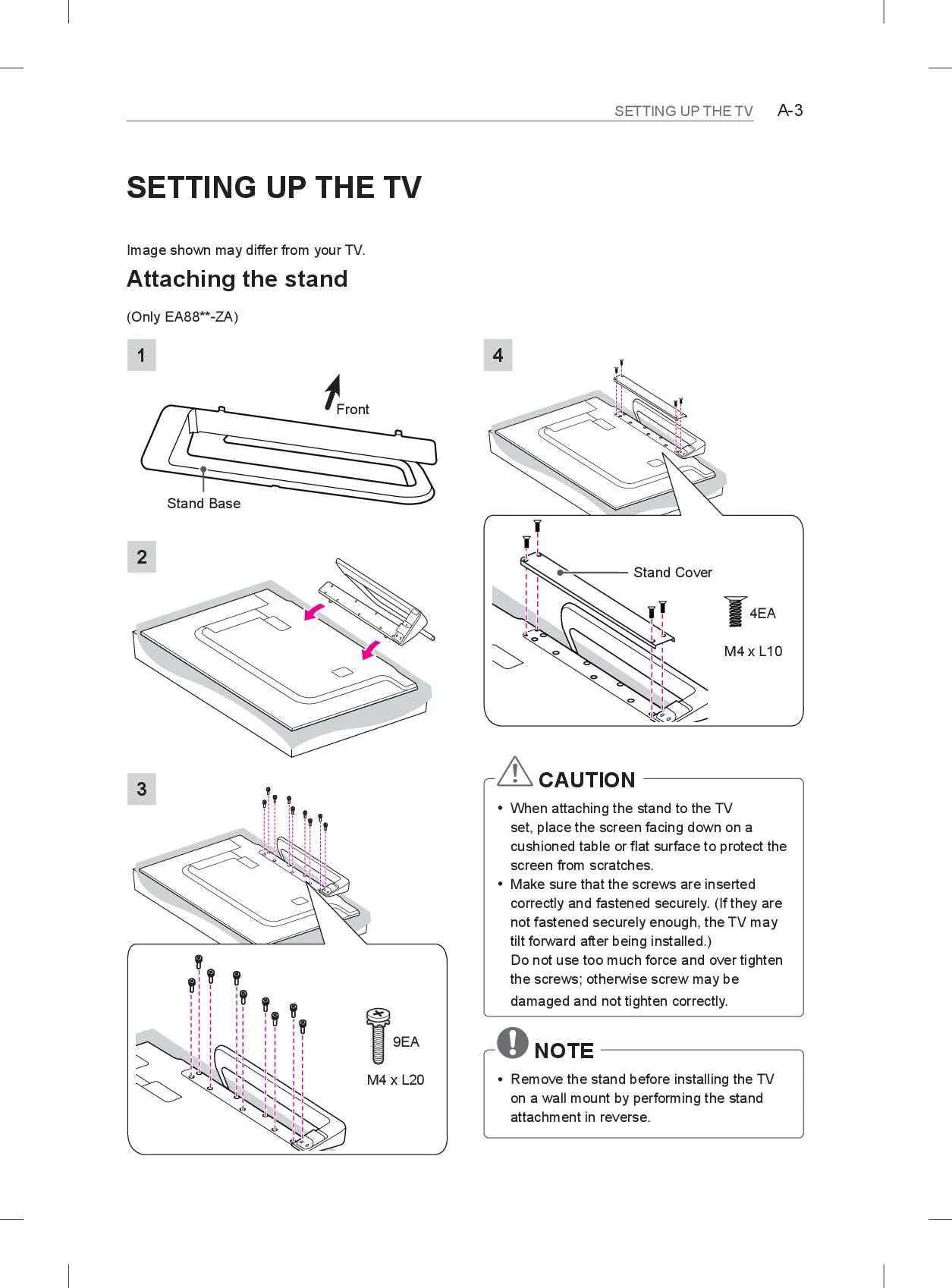 SETTING UP THE TV A-3

SETTING UP THE TV

Image shown may differ from your TV.

Attaching the stand

(Only EA88**-ZA)

1

Front

Stand Base

2

3

9EA

M4 x L20

4

Stand Cover

4EA

M4 x L10

CAUTION

• When attaching the stand to the TV set, place the screen facing down on a cushioned table or flat surface to protect the screen from scratches.
• Make sure that the screws are inserted correctly and fastened securely. (If they are not fastened securely enough, the TV may tilt forward after being installed.)
Do not use too much force and over tighten the screws; otherwise screw may be damaged and not tighten correctly.

NOTE

• Remove the stand before installing the TV on a wall mount by performing the stand attachment in reverse.