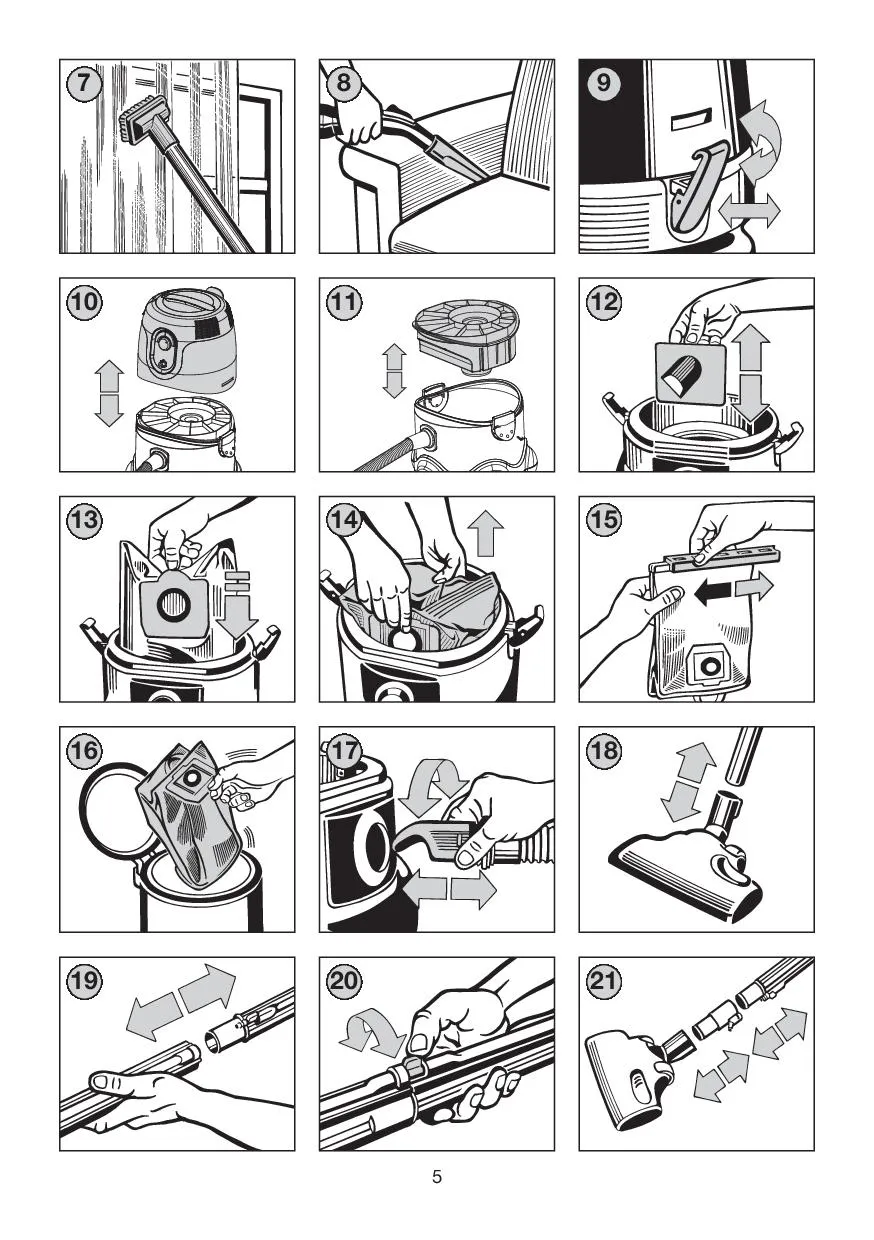 7

8

9

10

11

12

13

14

15

16

17

18

19

20

21

5