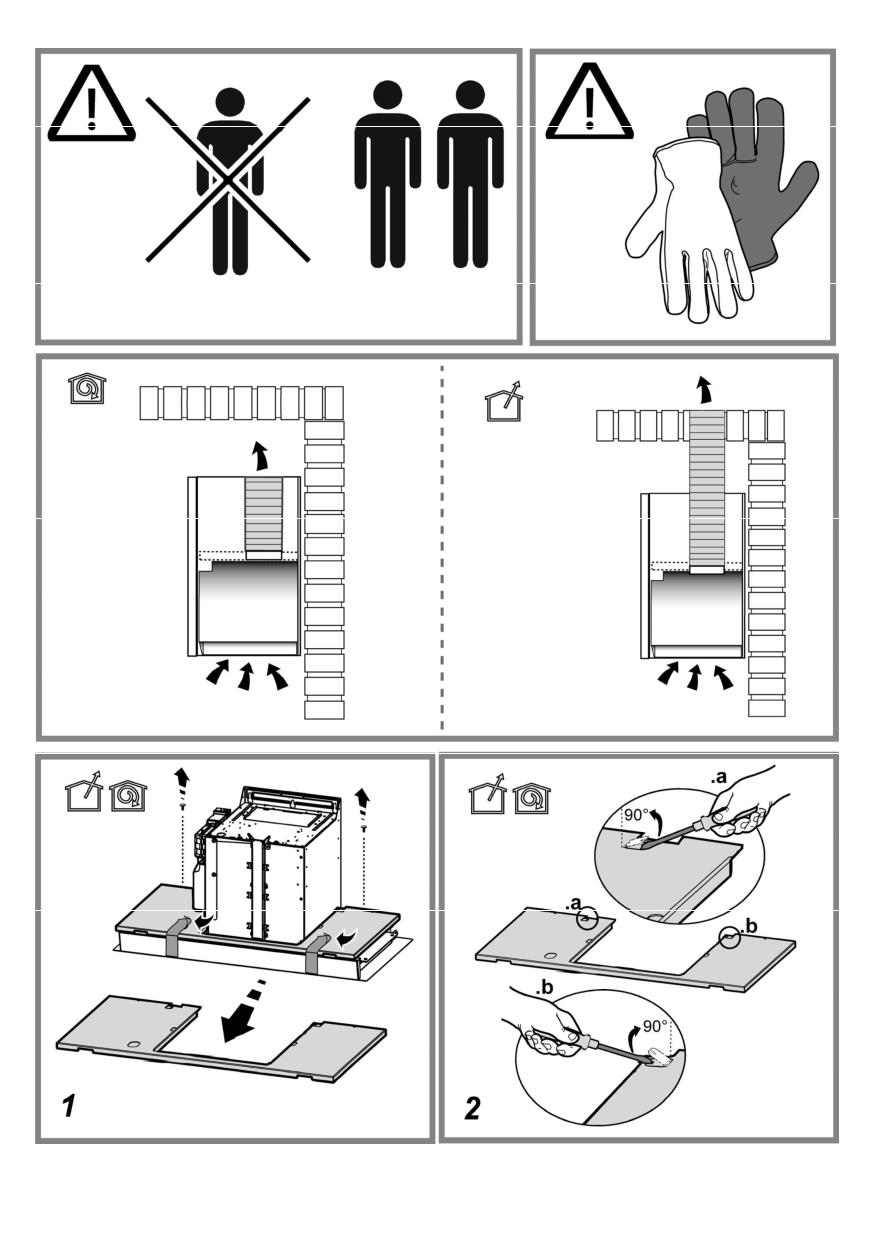 1

.a
90°
.a
.b
.b
90°
2