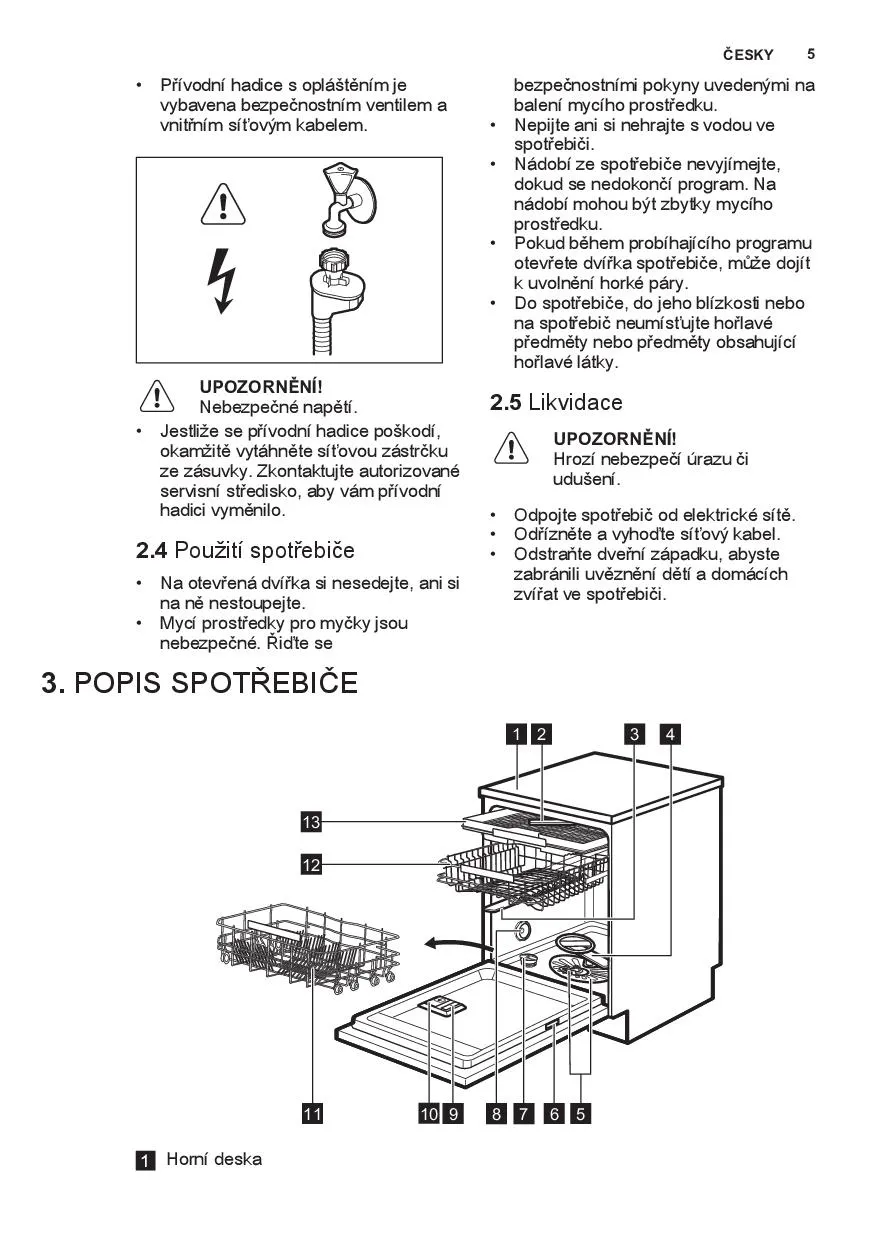 ČESKY 5

• Přívodní hadice s opláštěním je vybavena bezpečnostním ventilem a vnitřním síťovým kabelem.

UPOZORNĚNÍ!
Nebezpečné napětí.

• Jestliže se přívodní hadice poškodí, okamžitě vytáhněte síťovou zástrčku ze zásuvky. Zkontaktujte autorizované servisní středisko, aby vám přívodní hadici vyměnilo.

2.4 Použití spotřebiče

• Na otevřená dvířka si nesedejte, ani si na ně nestoupejte.
• Mycí prostředky pro myčky jsou nebezpečné. Řiďte se bezpečnostními pokyny uvedenými na balení mycího prostředku.
• Nepijte ani si nehrajte s vodou ve spotřebiči.
• Nádobí ze spotřebiče nevyjímejte, dokud se nedokončí program. Na nádobí mohou být zbytky mycího prostředku.
• Pokud během probíhajícího programu otevřete dvířka spotřebiče, může dojít k uvolnění horké páry.
• Do spotřebiče, do jeho blízkosti nebo na spotřebič neumísťujte hořlavé předměty nebo předměty obsahující hořlavé látky.

2.5 Likvidace

UPOZORNĚNÍ!
Hrozí nebezpečí úrazu či udušení.

• Odpojte spotřebič od elektrické sítě.
• Odřízněte a vyhoďte síťový kabel.
• Odstraňte dveřní západku, abyste zabránili uvěznění dětí a domácích zvířat ve spotřebiči.

3. POPIS SPOTŘEBIČE

1 2 3 4
13
12
11
10 9 8 7 6 5

1 Horní deska