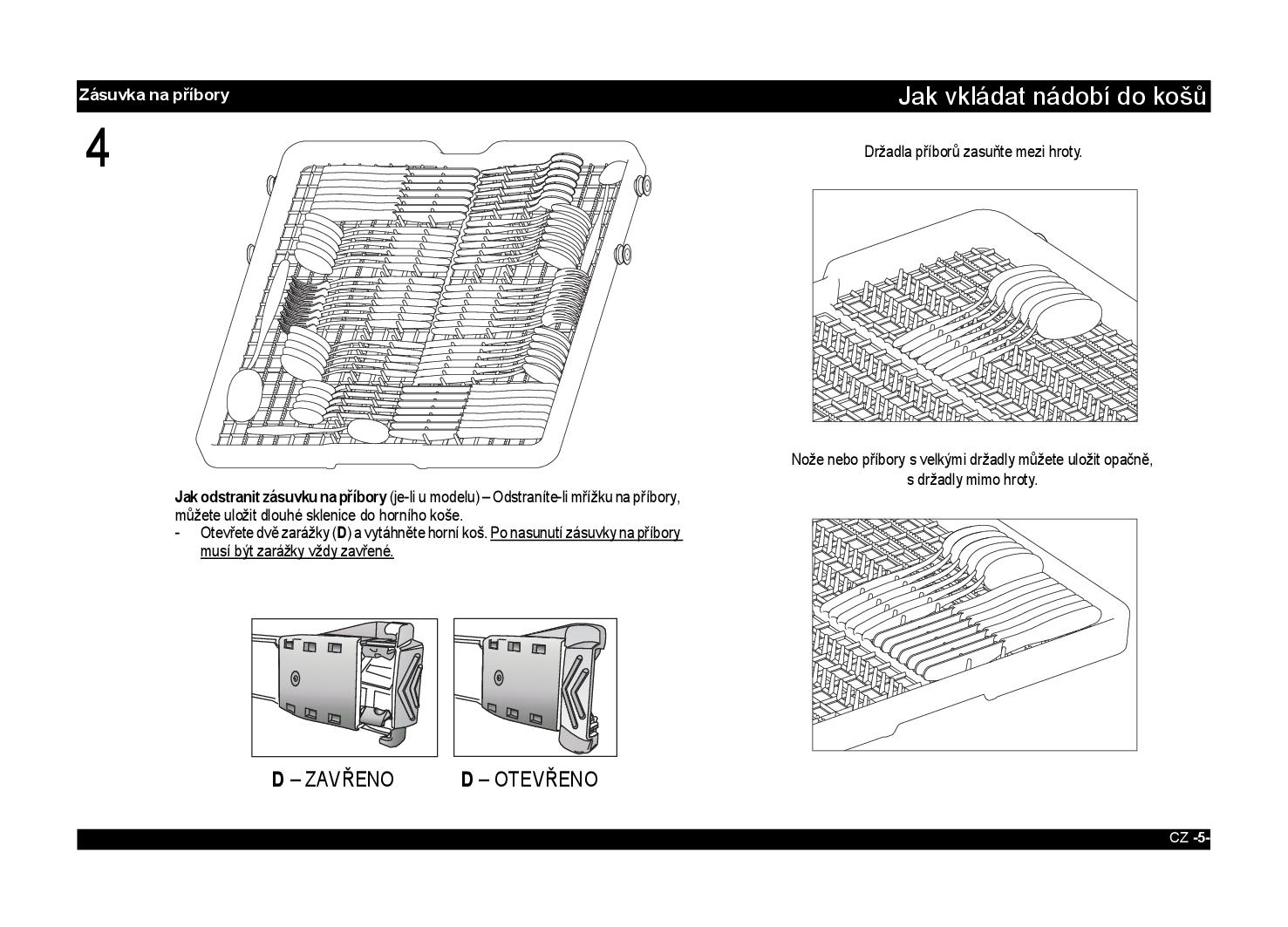 Zásuvka na příbory

Jak vkládat nádobí do košů

4

Jak odstranit zásuvku na příbory (je-li u modelu) – Odstraníte-li mřížku na příbory, můžete uložit dlouhé sklenice do horního koše.
- Otevřete dvě zarážky (D) a vytáhněte horní koš. Po nasunutí zásuvky na příbory musí být zarážky vždy zavřené.

D – ZAVŘENO

D – OTEVŘENO

Držadla příborů zasuňte mezi hroty.

Nože nebo příbory s velkými držadly můžete uložit opačně, s držadly mimo hroty.

CZ -5-