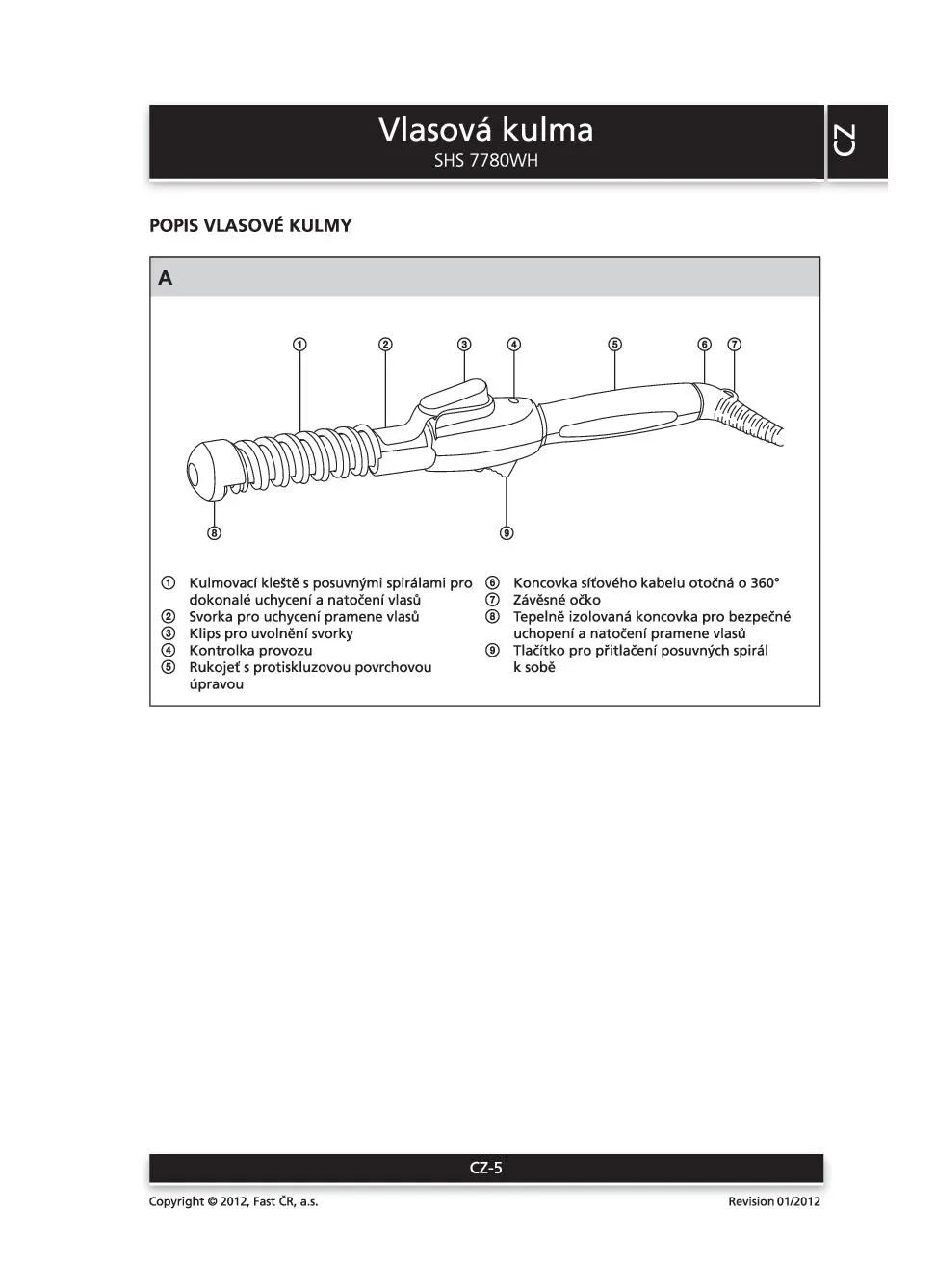 Vlasová kulma
SHS 7780WH

CZ

POPIS VLASOVÉ KULMY

A

① ② ③ ④ ⑤ ⑥ ⑦

⑧ ⑨

① Kulmovací kleště s posuvnými spirálami pro dokonalé uchycení a natočení vlasů
② Svorka pro uchycení pramene vlasů
③ Klips pro uvolnění svorky
④ Kontrolka provozu
⑤ Rukojeť s protiskluzovou povrchovou úpravou

⑥ Koncovka síťového kabelu otočná o 360°
⑦ Závěsné očko
⑧ Tepelně izolovaná koncovka pro bezpečné uchopení a natočení pramene vlasů
⑨ Tlačítko pro přitlačení posuvných spirál k sobě

CZ-5

Copyright © 2012, Fast ČR, a.s.

Revision 01/2012