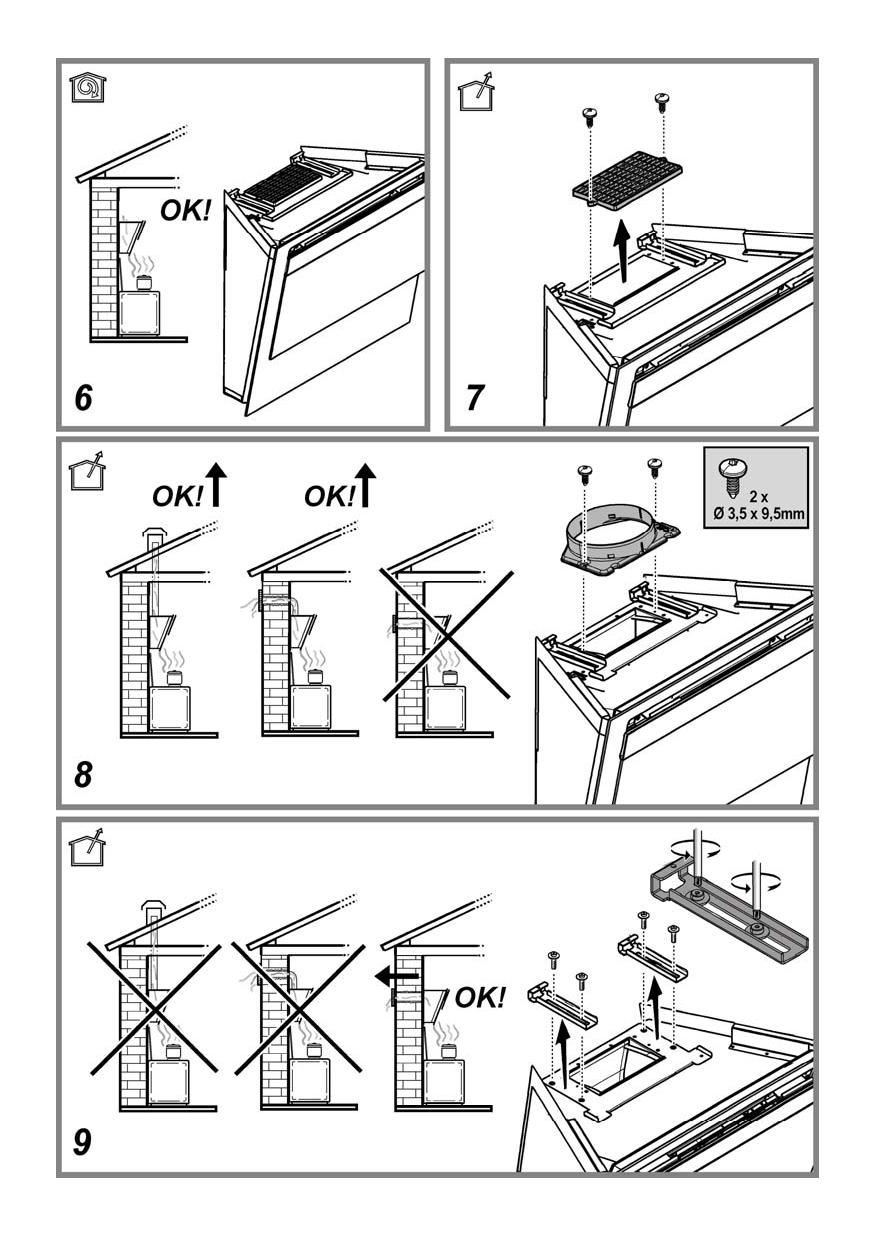 OK!

6

7

OK!

OK!

2 x
Ø 3,5 x 9,5mm

8

OK!

9