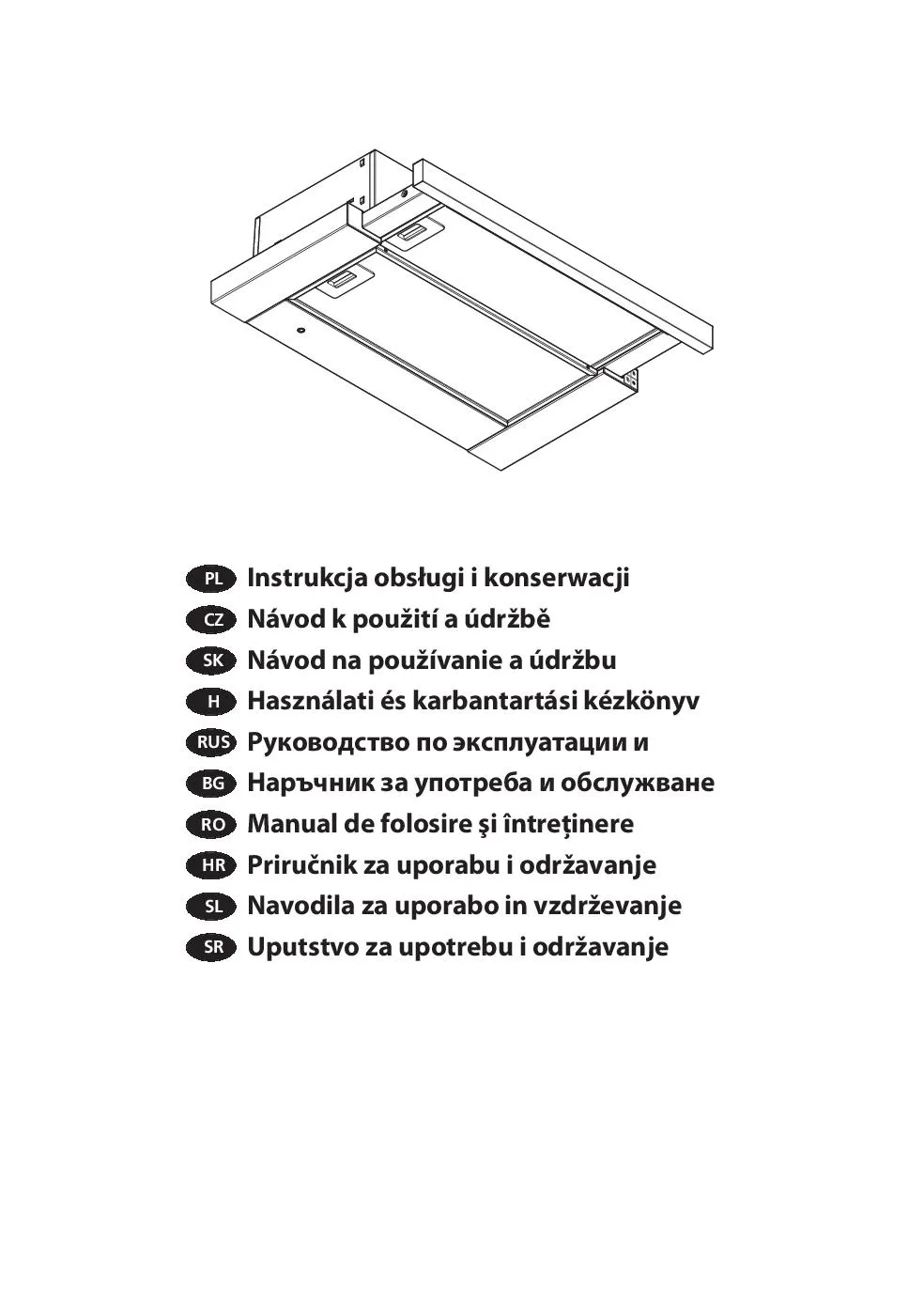 PL Instrukcja obsługi i konserwacji
CZ Návod k použití a údržbě
SK Návod na používanie a údržbu
H Használati és karbantartási kézkönyv
RUS Руководство по эксплуатации и
BG Наръчник за употреба и обслужване
RO Manual de folosire şi întreţinere
HR Priručnik za uporabu i održavanje
SL Navodila za uporabo in vzdrževanje
SR Uputstvo za upotrebu i održavanje