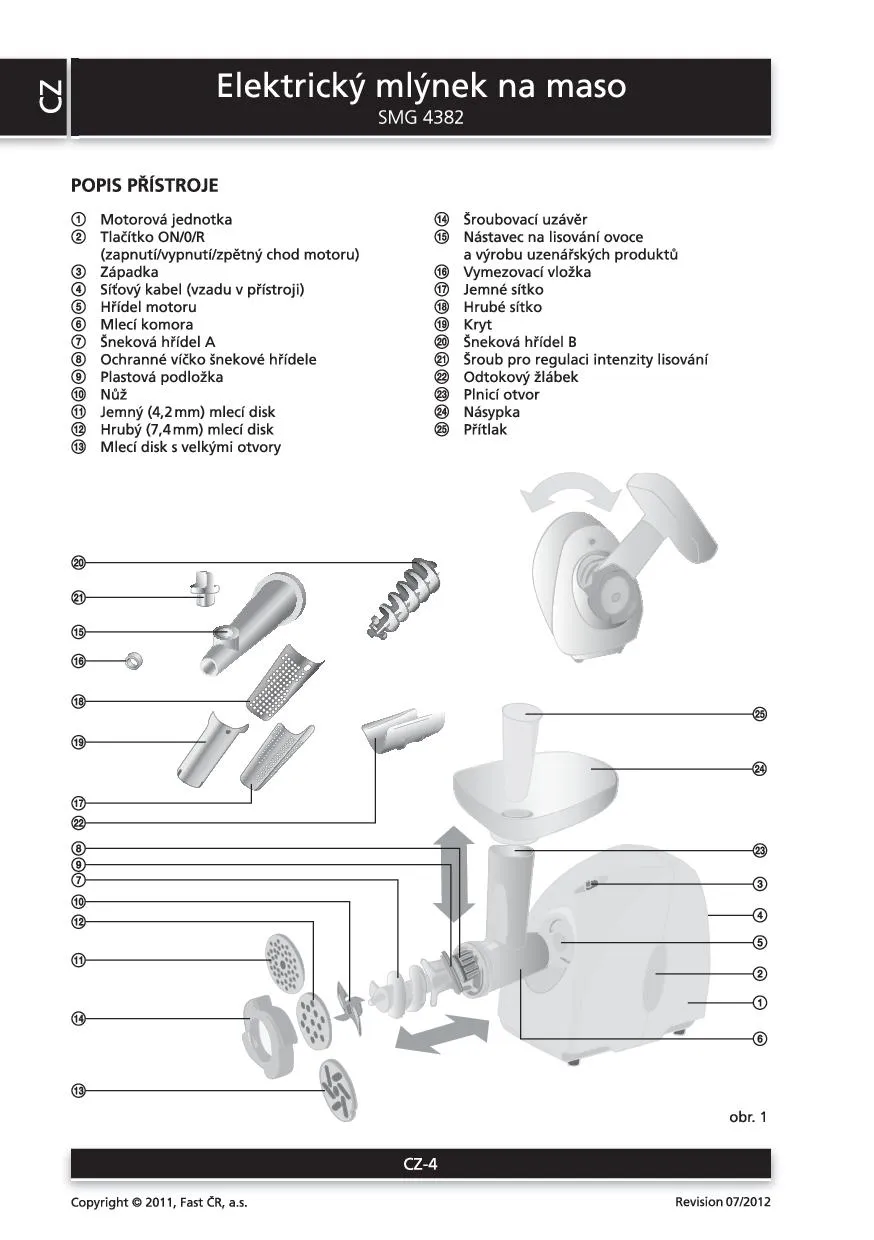 CZ

Elektrický mlýnek na maso
SMG 4382

POPIS PŘÍSTROJE

① Motorová jednotka
② Tlačítko ON/0/R (zapnutí/vypnutí/zpětný chod motoru)
③ Západka
④ Síťový kabel (vzadu v přístroji)
⑤ Hřídel motoru
⑥ Mlecí komora
⑦ Šneková hřídel A
⑧ Ochranné víčko šnekové hřídele
⑨ Plastová podložka
⑩ Nůž
⑪ Jemný (4,2 mm) mlecí disk
⑫ Hrubý (7,4 mm) mlecí disk
⑬ Mlecí disk s velkými otvory
⑭ Šroubovací uzávěr
⑮ Nástavec na lisování ovoce a výrobu uzenářských produktů
⑯ Vymezovací vložka
⑰ Jemné sítko
⑱ Hrubé sítko
⑲ Kryt
⑳ Šneková hřídel B
㉑ Šroub pro regulaci intenzity lisování
㉒ Odtokový žlábek
㉓ Plnicí otvor
㉔ Násypka
㉕ Přítlak

⑳
㉑
⑮
⑯
⑱
⑲
⑰
㉒
⑧
⑨
⑦
⑩
⑫
⑪
⑭
⑬
㉕
㉔
㉓
③
④
⑤
②
①
⑥

obr. 1

CZ-4

Copyright © 2011, Fast ČR, a.s.
Revision 07/2012