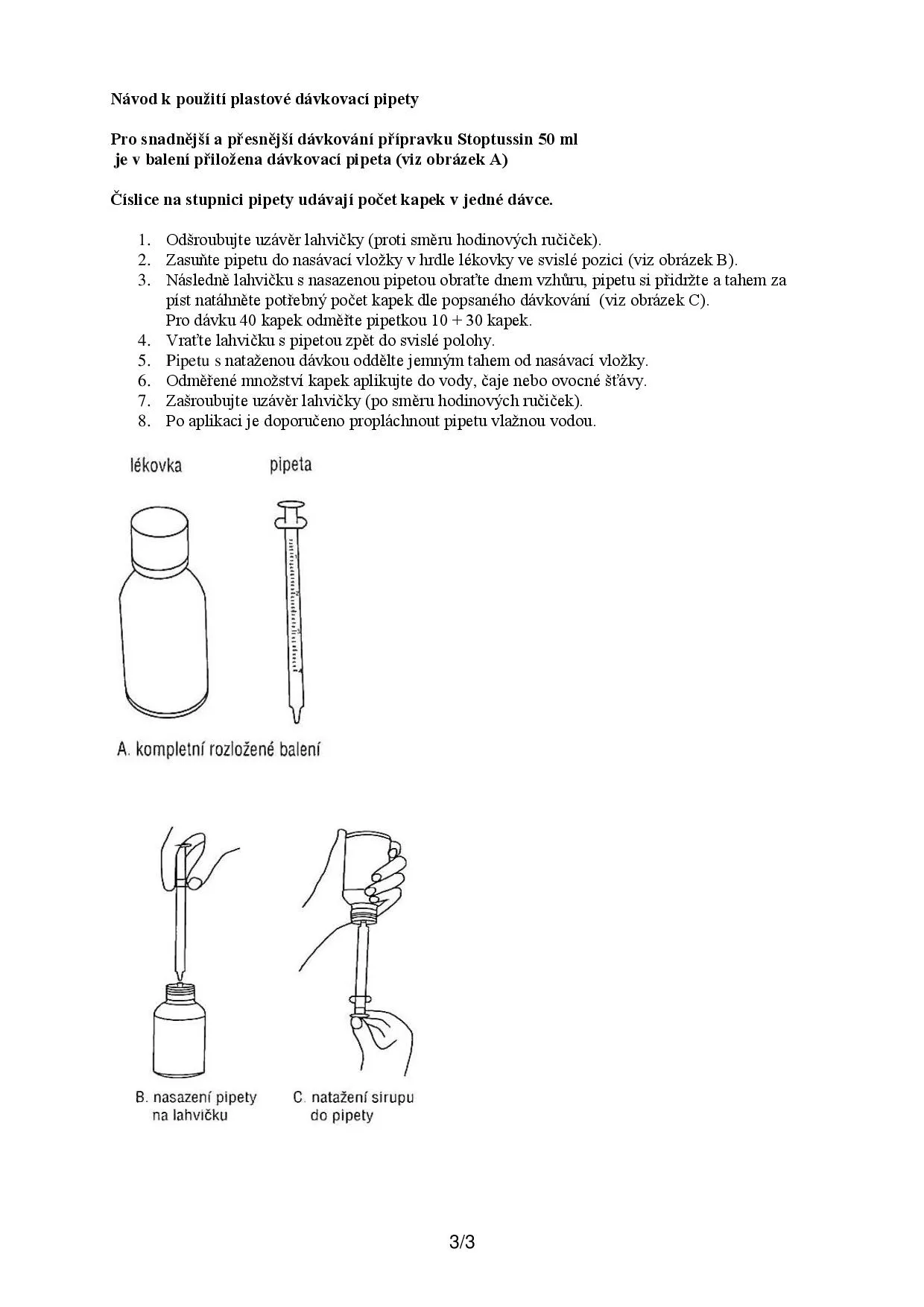 **Návod k použití plastové dávkovací pipety**

**Pro snadnější a přesnější dávkování přípravku Stoptussin 50 ml je v balení přiložena dávkovací pipeta (viz obrázek A)**

**Číslice na stupnici pipety udávají počet kapek v jedné dávce.**

1. Odšroubujte uzávěr lahvičky (proti směru hodinových ručiček).
2. Zasuňte pipetu do nasávací vložky v hrdle lékovky ve svislé pozici (viz obrázek B).
3. Následně lahvičku s nasazenou pipetou obraťte dnem vzhůru, pipetu si přidržte a tahem za píst natáhněte potřebný počet kapek dle popsaného dávkování (viz obrázek C). Pro dávku 40 kapek odměřte pipetkou 10 + 30 kapek.
4. Vraťte lahvičku s pipetou zpět do svislé polohy.
5. Pipetu s nataženou dávkou oddělte jemným tahem od nasávací vložky.
6. Odměřené množství kapek aplikujte do vody, čaje nebo ovocné šťávy.
7. Zašroubujte uzávěr lahvičky (po směru hodinových ručiček).
8. Po aplikaci je doporučeno propláchnout pipetu vlažnou vodou.

lékovka

pipeta

A. kompletní rozložené balení

B. nasazení pipety na lahvičku

C. natažení sirupu do pipety

3/3