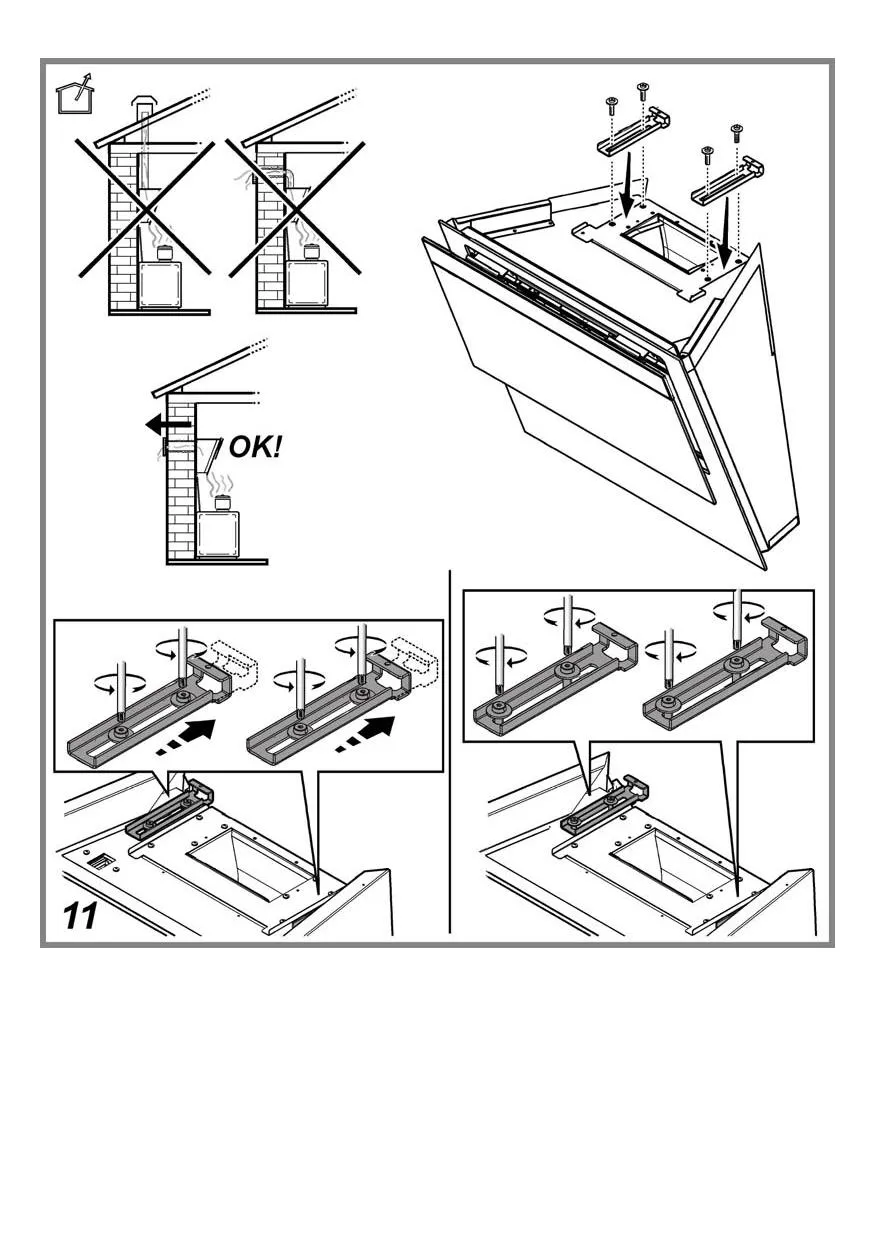 OK!

11