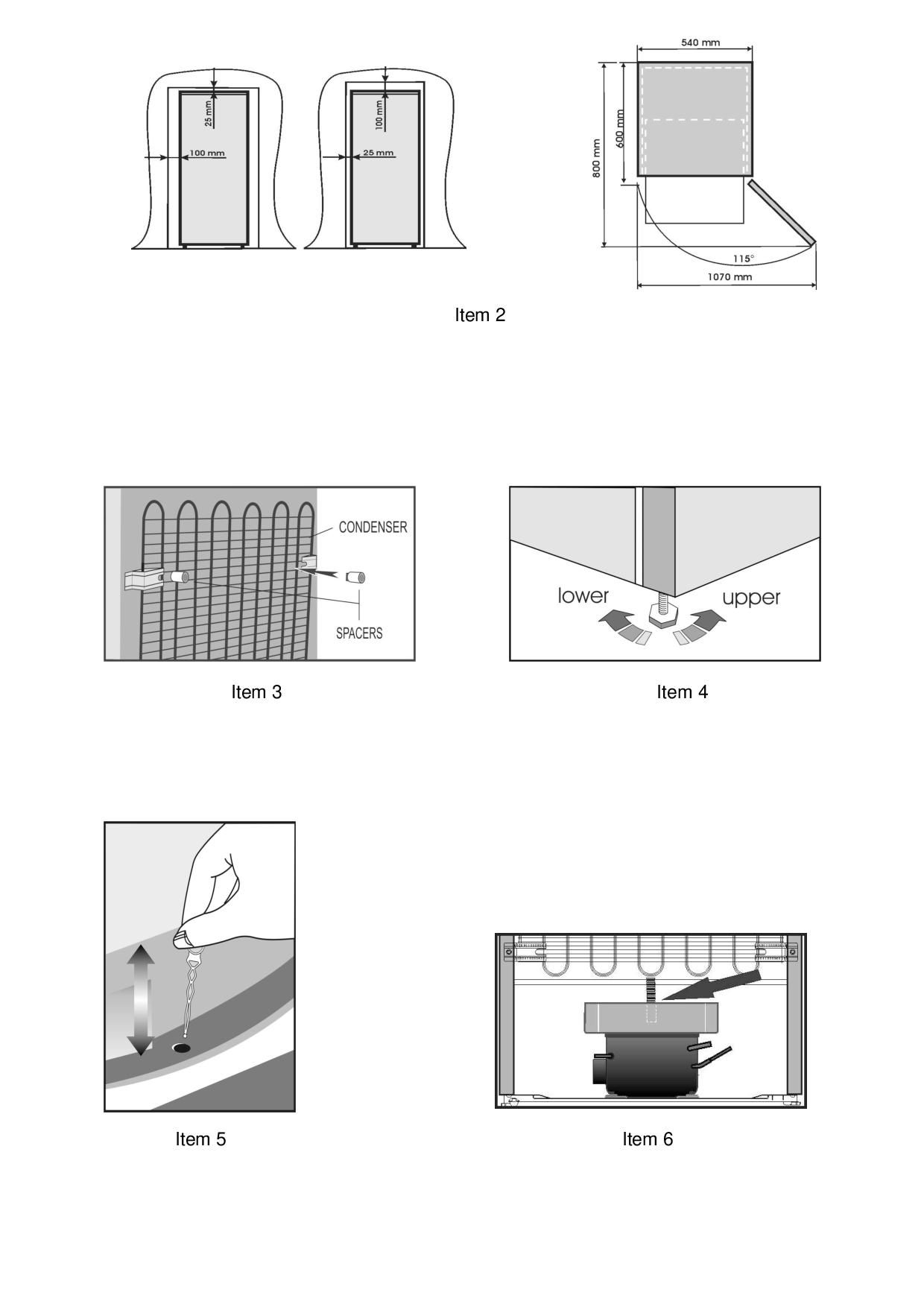 25 mm
100 mm
100 mm
25 mm
540 mm
800 mm
600 mm
115°
1070 mm

Item 2

CONDENSER
SPACERS

Item 3

lower
upper

Item 4

Item 5

Item 6