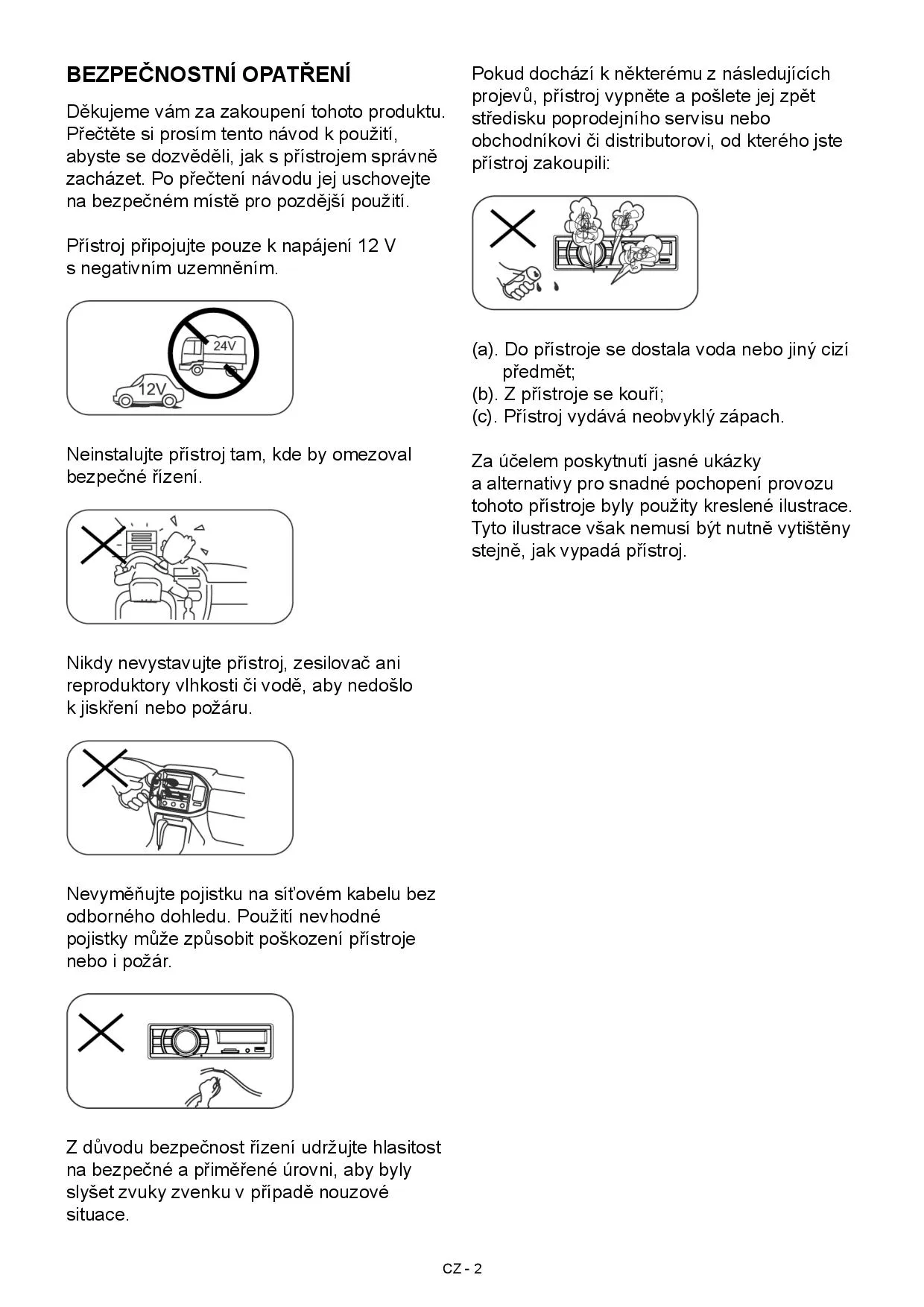 BEZPEČNOSTNÍ OPATŘENÍ

Děkujeme vám za zakoupení tohoto produktu. Přečtěte si prosím tento návod k použití, abyste se dozvěděli, jak s přístrojem správně zacházet. Po přečtení návodu jej uschovejte na bezpečném místě pro pozdější použití.

Přístroj připojujte pouze k napájení 12 V s negativním uzemněním.

24V

12V

Neinstalujte přístroj tam, kde by omezoval bezpečné řízení.

Nikdy nevystavujte přístroj, zesilovač ani reproduktory vlhkosti či vodě, aby nedošlo k jiskření nebo požáru.

Nevyměňujte pojistku na síťovém kabelu bez odborného dohledu. Použití nevhodné pojistky může způsobit poškození přístroje nebo i požár.

Z důvodu bezpečnost řízení udržujte hlasitost na bezpečné a přiměřené úrovni, aby byly slyšet zvuky zvenku v případě nouzové situace.

Pokud dochází k některému z následujících projevů, přístroj vypněte a pošlete jej zpět středisku poprodejního servisu nebo obchodníkovi či distributorovi, od kterého jste přístroj zakoupili:

(a). Do přístroje se dostala voda nebo jiný cizí předmět;
(b). Z přístroje se kouří;
(c). Přístroj vydává neobvyklý zápach.

Za účelem poskytnutí jasné ukázky a alternativy pro snadné pochopení provozu tohoto přístroje byly použity kreslené ilustrace. Tyto ilustrace však nemusí být nutně vytištěny stejně, jak vypadá přístroj.

CZ - 2