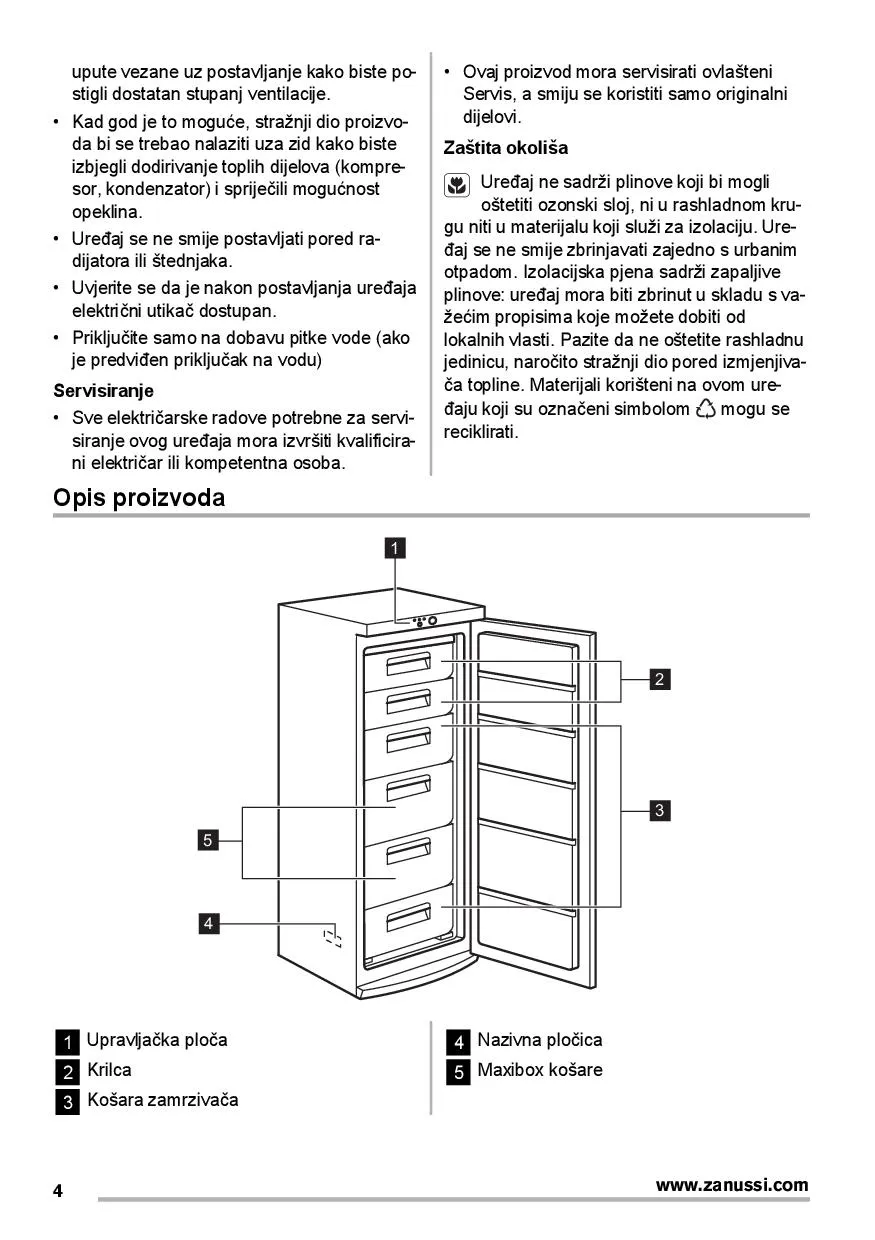 upute vezane uz postavljanje kako biste postigli dostatan stupanj ventilacije.

• Kad god je to moguće, stražnji dio proizvoda bi se trebao nalaziti uza zid kako biste izbjegli dodirivanje toplih dijelova (kompresor, kondenzator) i spriječili mogućnost opeklina.
• Uređaj se ne smije postavljati pored radijatora ili štednjaka.
• Uvjerite se da je nakon postavljanja uređaja električni utikač dostupan.
• Priključite samo na dobavu pitke vode (ako je predviđen priključak na vodu)

Servisiranje

• Sve električarske radove potrebne za servisiranje ovog uređaja mora izvršiti kvalificirani električar ili kompetentna osoba.
• Ovaj proizvod mora servisirati ovlašteni Servis, a smiju se koristiti samo originalni dijelovi.

Zaštita okoliša

Uređaj ne sadrži plinove koji bi mogli oštetiti ozonski sloj, ni u rashladnom krugu niti u materijalu koji služi za izolaciju. Uređaj se ne smije zbrinjavati zajedno s urbanim otpadom. Izolacijska pjena sadrži zapaljive plinove: uređaj mora biti zbrinut u skladu s važećim propisima koje možete dobiti od lokalnih vlasti. Pazite da ne oštetite rashladnu jedinicu, naročito stražnji dio pored izmjenjivača topline. Materijali korišteni na ovom uređaju koji su označeni simbolom mogu se reciklirati.

Opis proizvoda

1
2
3
5
4

1 Upravljačka ploča
2 Krilca
3 Košara zamrzivača
4 Nazivna pločica
5 Maxibox košare

4 www.zanussi.com