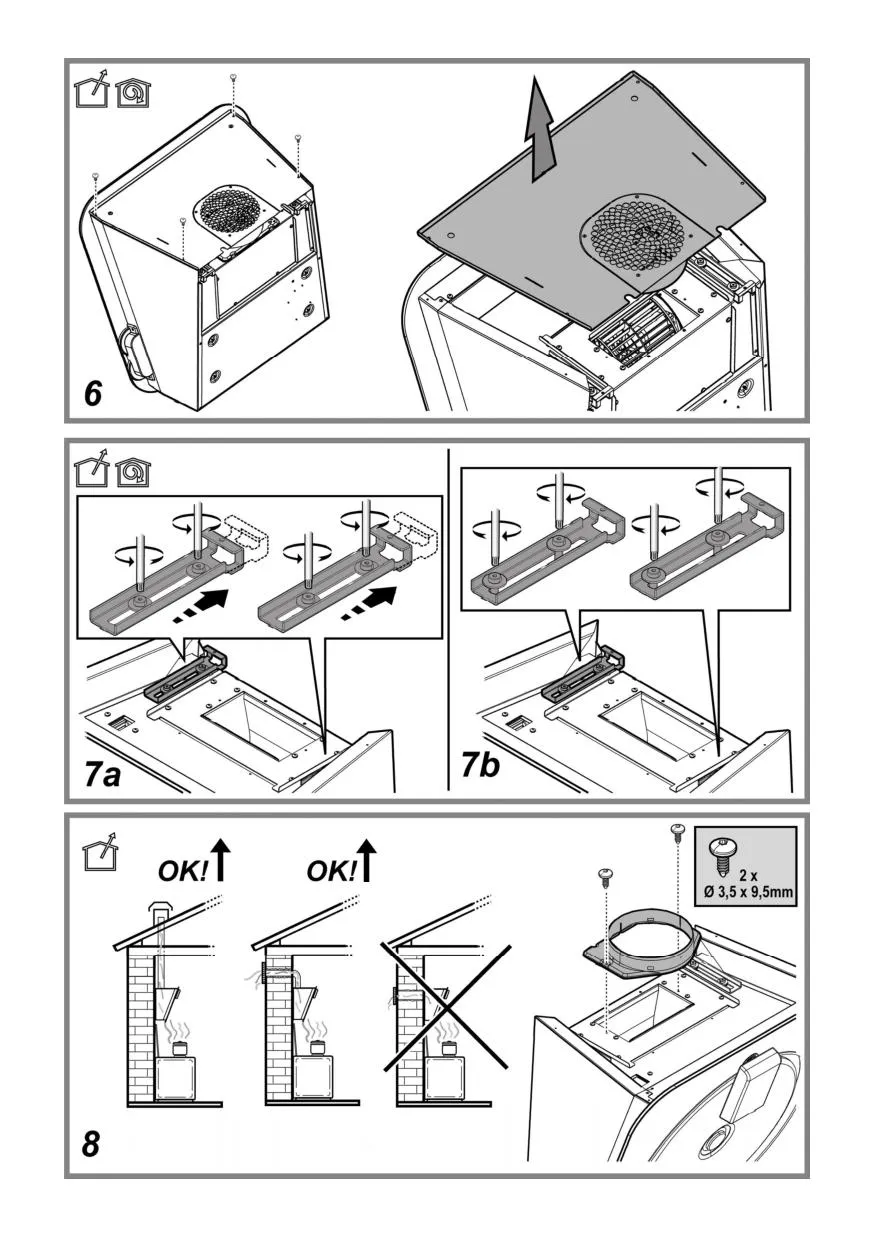 6

7a

7b

OK!

OK!

2 x
Ø 3,5 x 9,5mm

8