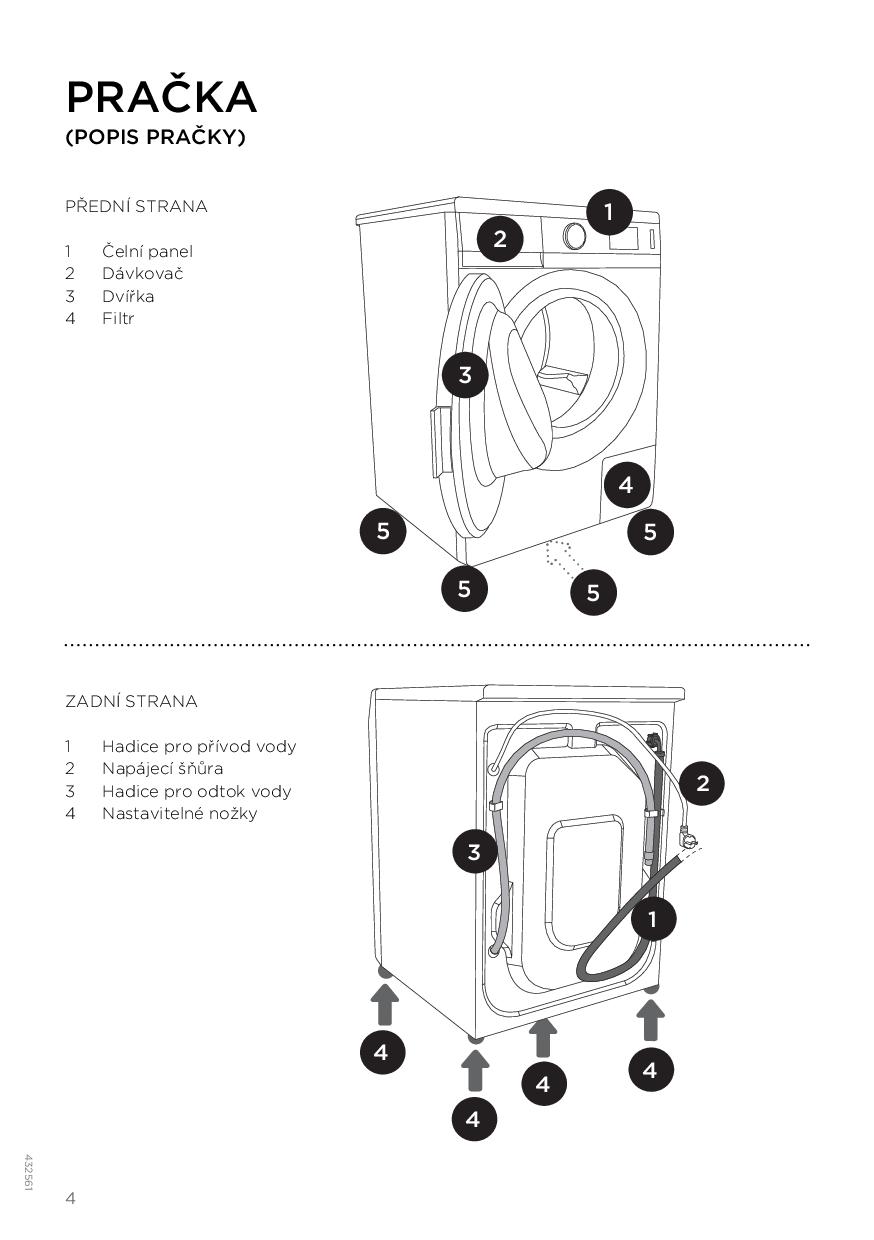 PRAČKA
(POPIS PRAČKY)

PŘEDNÍ STRANA

1 Čelní panel
2 Dávkovač
3 Dvířka
4 Filtr

1
2
3
4
5
5
5
5

ZADNÍ STRANA

1 Hadice pro přívod vody
2 Napájecí šňůra
3 Hadice pro odtok vody
4 Nastavitelné nožky

2
3
1
4
4
4
4

432561

4