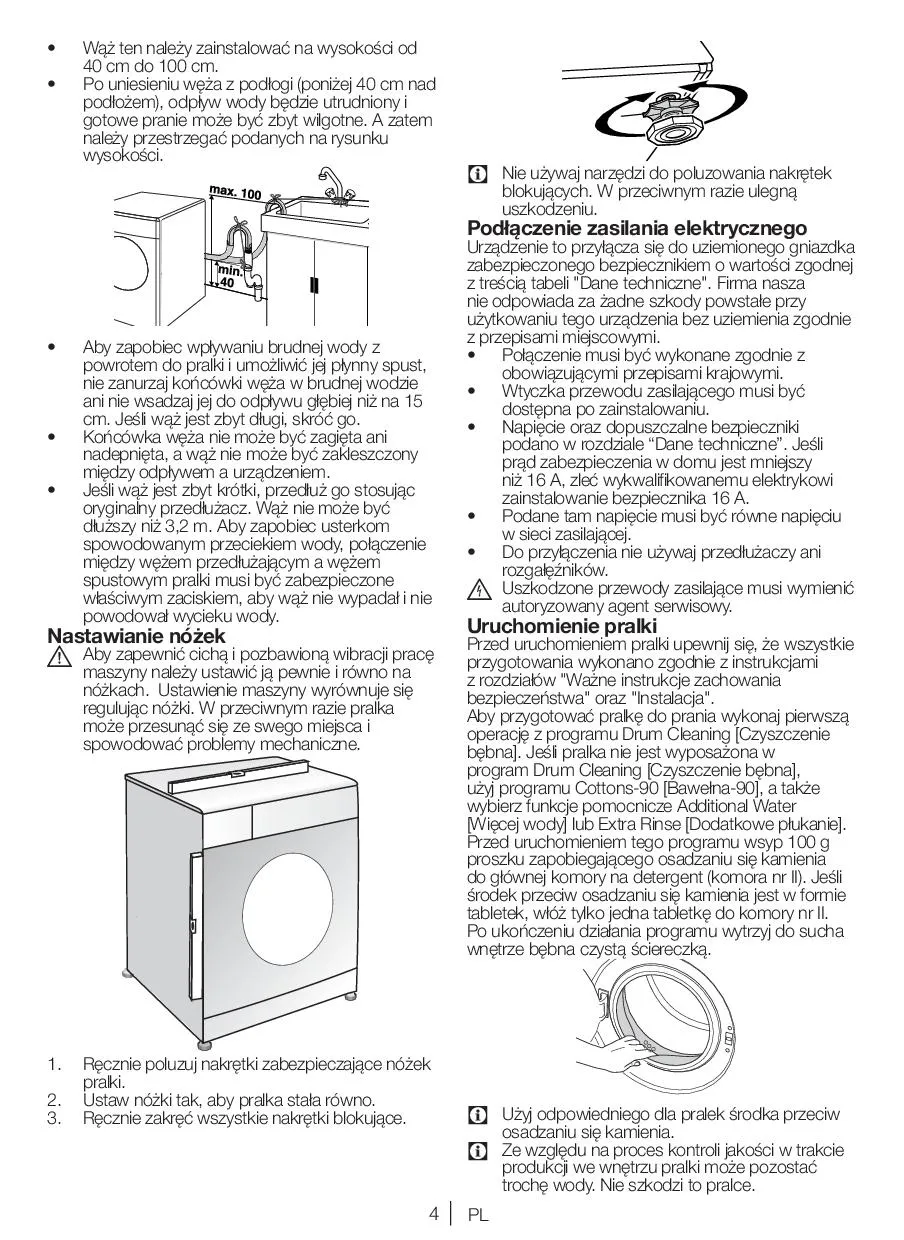 • Wąż ten należy zainstalować na wysokości od 40 cm do 100 cm.
• Po uniesieniu węża z podłogi (poniżej 40 cm nad podłożem), odpływ wody będzie utrudniony i gotowe pranie może być zbyt wilgotne. A zatem należy przestrzegać podanych na rysunku wysokości.

max. 100
min. 40

• Aby zapobiec wpływaniu brudnej wody z powrotem do pralki i umożliwić jej płynny spust, nie zanurzaj końcówki węża w brudnej wodzie ani nie wsadzaj jej do odpływu głębiej niż na 15 cm. Jeśli wąż jest zbyt długi, skróć go.
• Końcówka węża nie może być zagięta ani nadepnięta, a wąż nie może być zakleszczony między odpływem a urządzeniem.
• Jeśli wąż jest zbyt krótki, przedłuż go stosując oryginalny przedłużacz. Wąż nie może być dłuższy niż 3,2 m. Aby zapobiec usterkom spowodowanym przeciekiem wody, połączenie między wężem przedłużającym a wężem spustowym pralki musi być zabezpieczone właściwym zaciskiem, aby wąż nie wypadał i nie powodował wycieku wody.

Nastawianie nóżek
Aby zapewnić cichą i pozbawioną wibracji pracę maszyny należy ustawić ją pewnie i równo na nóżkach. Ustawienie maszyny wyrównuje się regulując nóżki. W przeciwnym razie pralka może przesunąć się ze swego miejsca i spowodować problemy mechaniczne.

1. Ręcznie poluzuj nakrętki zabezpieczające nóżek pralki.
2. Ustaw nóżki tak, aby pralka stała równo.
3. Ręcznie zakręć wszystkie nakrętki blokujące.

Nie używaj narzędzi do poluzowania nakrętek blokujących. W przeciwnym razie ulegną uszkodzeniu.

Podłączenie zasilania elektrycznego
Urządzenie to przyłącza się do uziemionego gniazdka zabezpieczonego bezpiecznikiem o wartości zgodnej z treścią tabeli "Dane techniczne". Firma nasza nie odpowiada za żadne szkody powstałe przy użytkowaniu tego urządzenia bez uziemienia zgodnie z przepisami miejscowymi.
• Połączenie musi być wykonane zgodnie z obowiązującymi przepisami krajowymi.
• Wtyczka przewodu zasilającego musi być dostępna po zainstalowaniu.
• Napięcie oraz dopuszczalne bezpieczniki podano w rozdziale “Dane techniczne”. Jeśli prąd zabezpieczenia w domu jest mniejszy niż 16 A, zleć wykwalifikowanemu elektrykowi zainstalowanie bezpiecznika 16 A.
• Podane tam napięcie musi być równe napięciu w sieci zasilającej.
• Do przyłączenia nie używaj przedłużaczy ani rozgałęźników.
Uszkodzone przewody zasilające musi wymienić autoryzowany agent serwisowy.

Uruchomienie pralki
Przed uruchomieniem pralki upewnij się, że wszystkie przygotowania wykonano zgodnie z instrukcjami z rozdziałów "Ważne instrukcje zachowania bezpieczeństwa" oraz "Instalacja".
Aby przygotować pralkę do prania wykonaj pierwszą operację z programu Drum Cleaning [Czyszczenie bębna]. Jeśli pralka nie jest wyposażona w program Drum Cleaning [Czyszczenie bębna], użyj programu Cottons-90 [Bawełna-90], a także wybierz funkcje pomocnicze Additional Water [Więcej wody] lub Extra Rinse [Dodatkowe płukanie]. Przed uruchomieniem tego programu wsyp 100 g proszku zapobiegającego osadzaniu się kamienia do głównej komory na detergent (komora nr II). Jeśli środek przeciw osadzaniu się kamienia jest w formie tabletek, włóż tylko jedna tabletkę do komory nr II. Po ukończeniu działania programu wytrzyj do sucha wnętrze bębna czystą ściereczką.

Użyj odpowiedniego dla pralek środka przeciw osadzaniu się kamienia.
Ze względu na proces kontroli jakości w trakcie produkcji we wnętrzu pralki może pozostać trochę wody. Nie szkodzi to pralce.

4 | PL