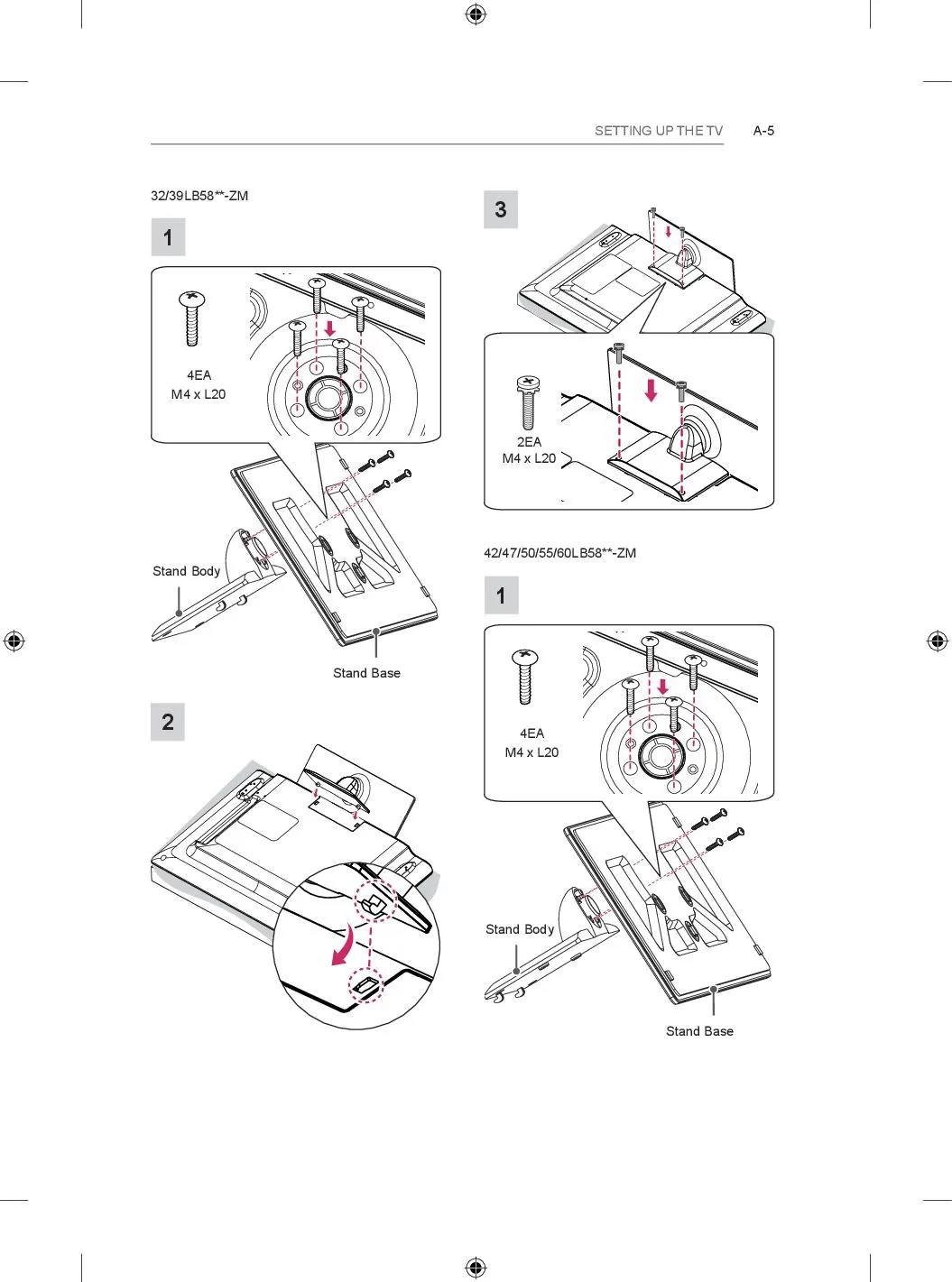 SETTING UP THE TV A-5

32/39LB58**-ZM

1

4EA
M4 x L20

Stand Body

Stand Base

2

3

2EA
M4 x L20

42/47/50/55/60LB58**-ZM

1

4EA
M4 x L20

Stand Body

Stand Base