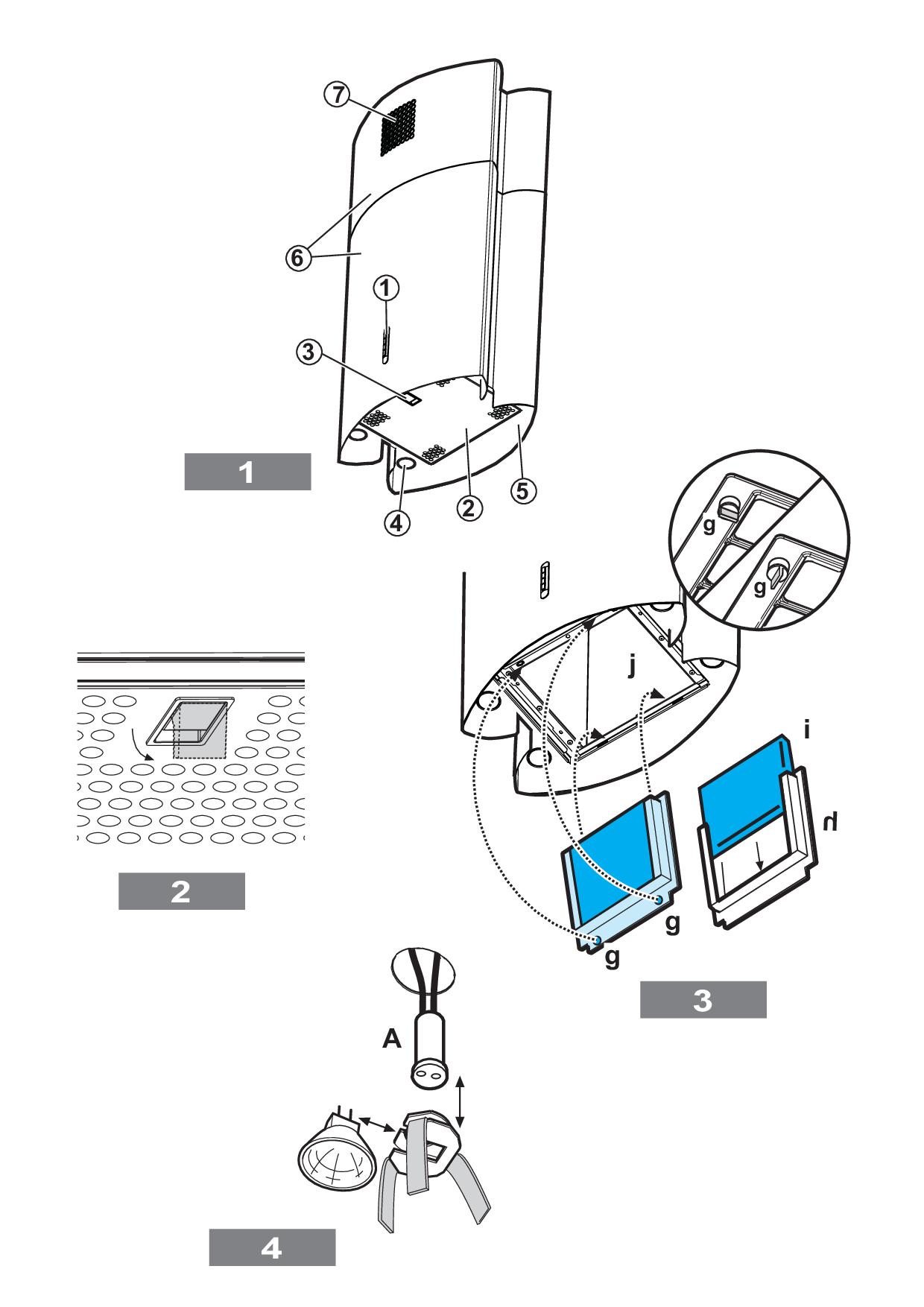 7
6
1
3
1
4
2
5
g
g
j
i
h
g
g
2
3
A
4