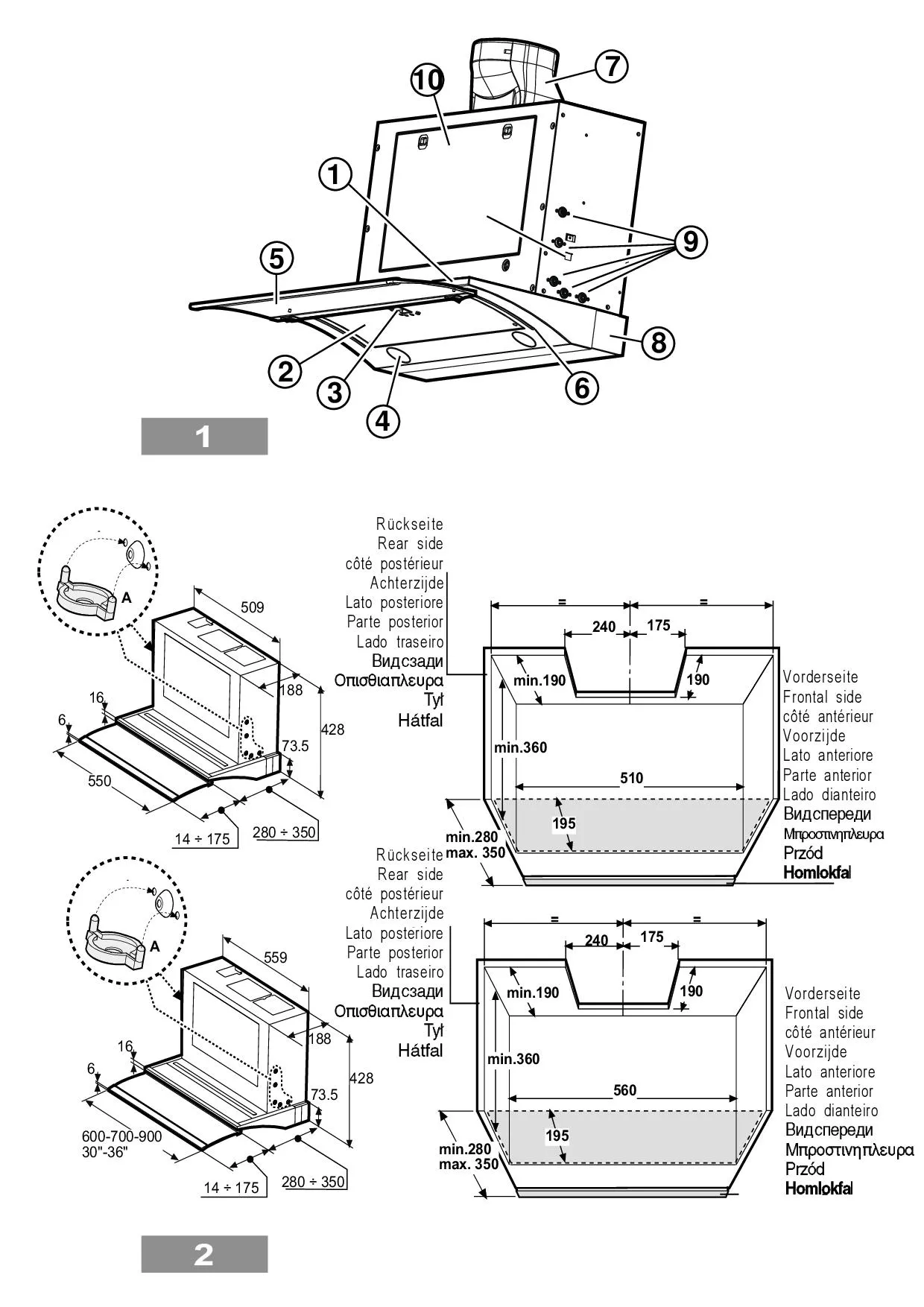 10
7
1
9
5
8
2
3
6
4

1

A
509
188
16
6
428
73.5
550
14 ÷ 175
280 ÷ 350

Rückseite
Rear side
côté postérieur
Achterzijde
Lato posteriore
Parte posterior
Lado traseiro
Видсзади
Οπισθιαπλευρα
Tył
Hátfal

=
=
240
175
min.190
190
min.360
510
195
min.280
max. 350

Vorderseite
Frontal side
côté antérieur
Voorzijde
Lato anteriore
Parte anterior
Lado dianteiro
Видспереди
Μπροστινηπλευρα
Przód
Homlokfal

A
559
188
16
6
428
73.5
600-700-900
30"-36"
14 ÷ 175
280 ÷ 350

Rückseite
Rear side
côté postérieur
Achterzijde
Lato posteriore
Parte posterior
Lado traseiro
Видсзади
Οπισθιαπλευρα
Tył
Hátfal

=
=
240
175
min.190
190
min.360
560
195
min.280
max. 350

Vorderseite
Frontal side
côté antérieur
Voorzijde
Lato anteriore
Parte anterior
Lado dianteiro
Видспереди
Μπροστινηπλευρα
Przód
Homlokfal

2