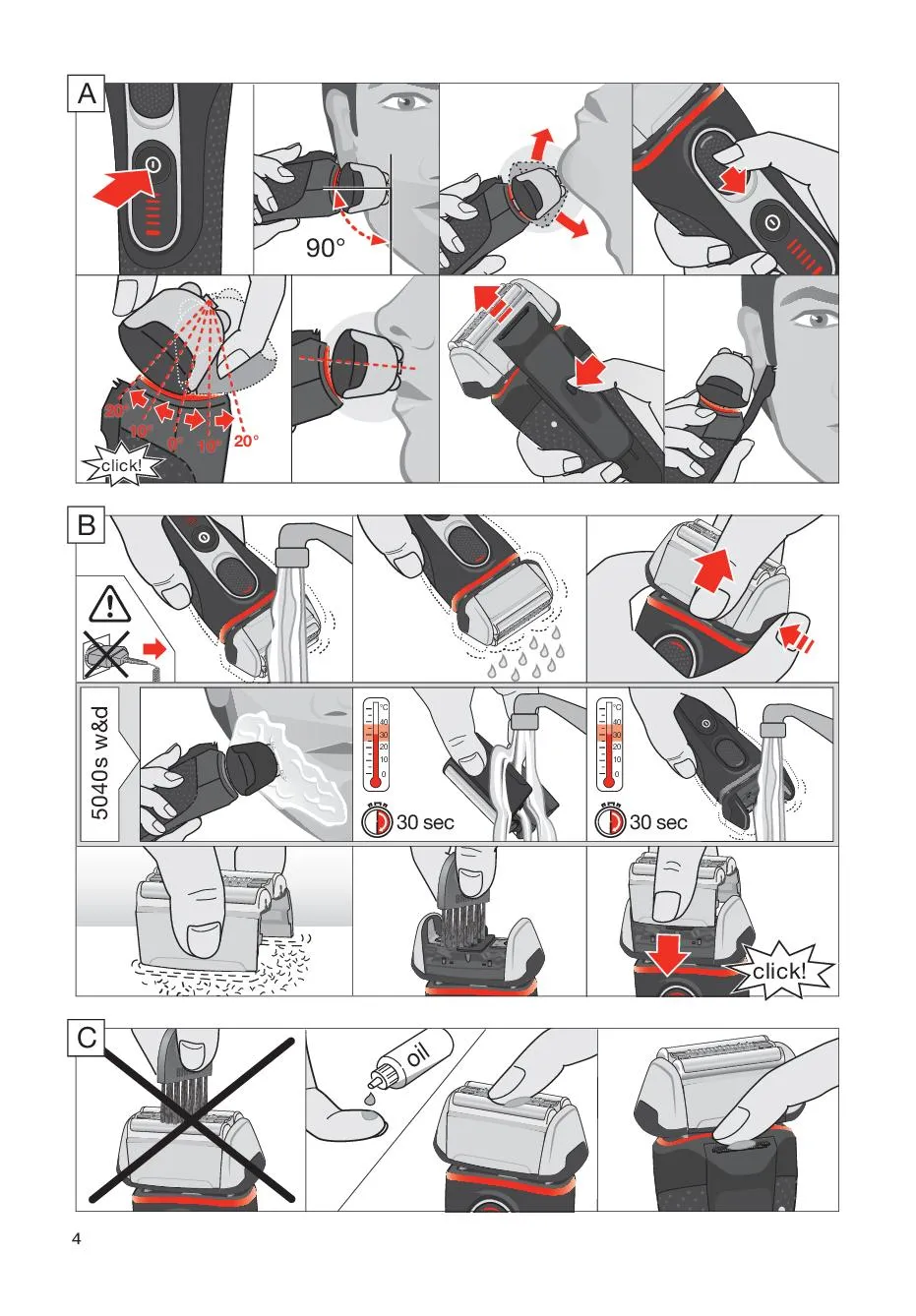 A

90°

20°
10°
0°
10°
20°

click!

B

5040s w&d

°C
40
30
20
10
0

30 sec

°C
40
30
20
10
0

30 sec

click!

C

oil

4