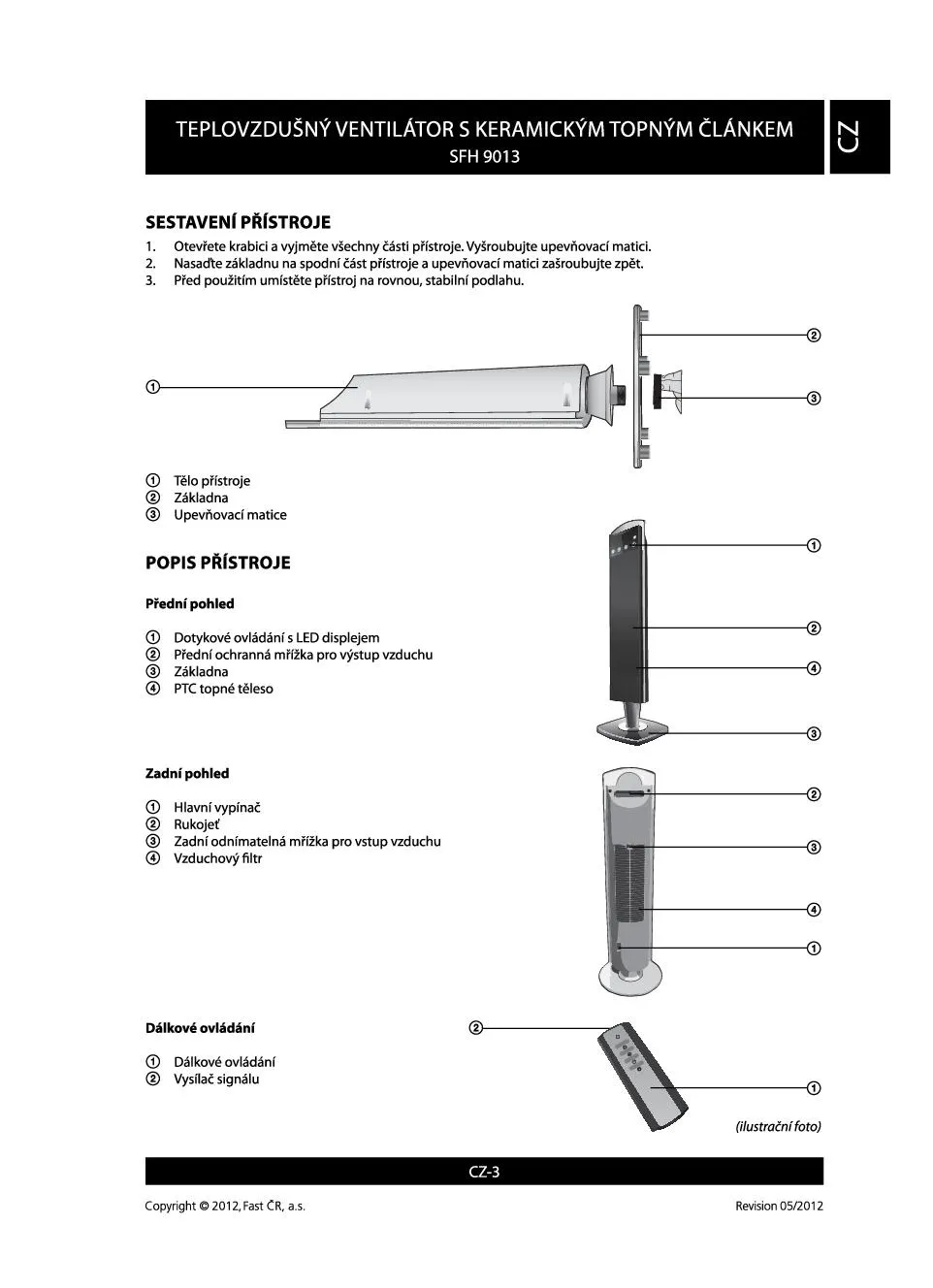 TEPLOVZDUŠNÝ VENTILÁTOR S KERAMICKÝM TOPNÝM ČLÁNKEM
SFH 9013

CZ

SESTAVENÍ PŘÍSTROJE

1. Otevřete krabici a vyjměte všechny části přístroje. Vyšroubujte upevňovací matici.
2. Nasaďte základnu na spodní část přístroje a upevňovací matici zašroubujte zpět.
3. Před použitím umístěte přístroj na rovnou, stabilní podlahu.

①
②
③

① Tělo přístroje
② Základna
③ Upevňovací matice

POPIS PŘÍSTROJE

Přední pohled

① Dotykové ovládání s LED displejem
② Přední ochranná mřížka pro výstup vzduchu
③ Základna
④ PTC topné těleso

①
②
④
③

Zadní pohled

① Hlavní vypínač
② Rukojeť
③ Zadní odnímatelná mřížka pro vstup vzduchu
④ Vzduchový filtr

②
③
④
①

Dálkové ovládání

① Dálkové ovládání
② Vysílač signálu

②
①

(ilustrační foto)

CZ-3

Copyright © 2012, Fast ČR, a.s.

Revision 05/2012