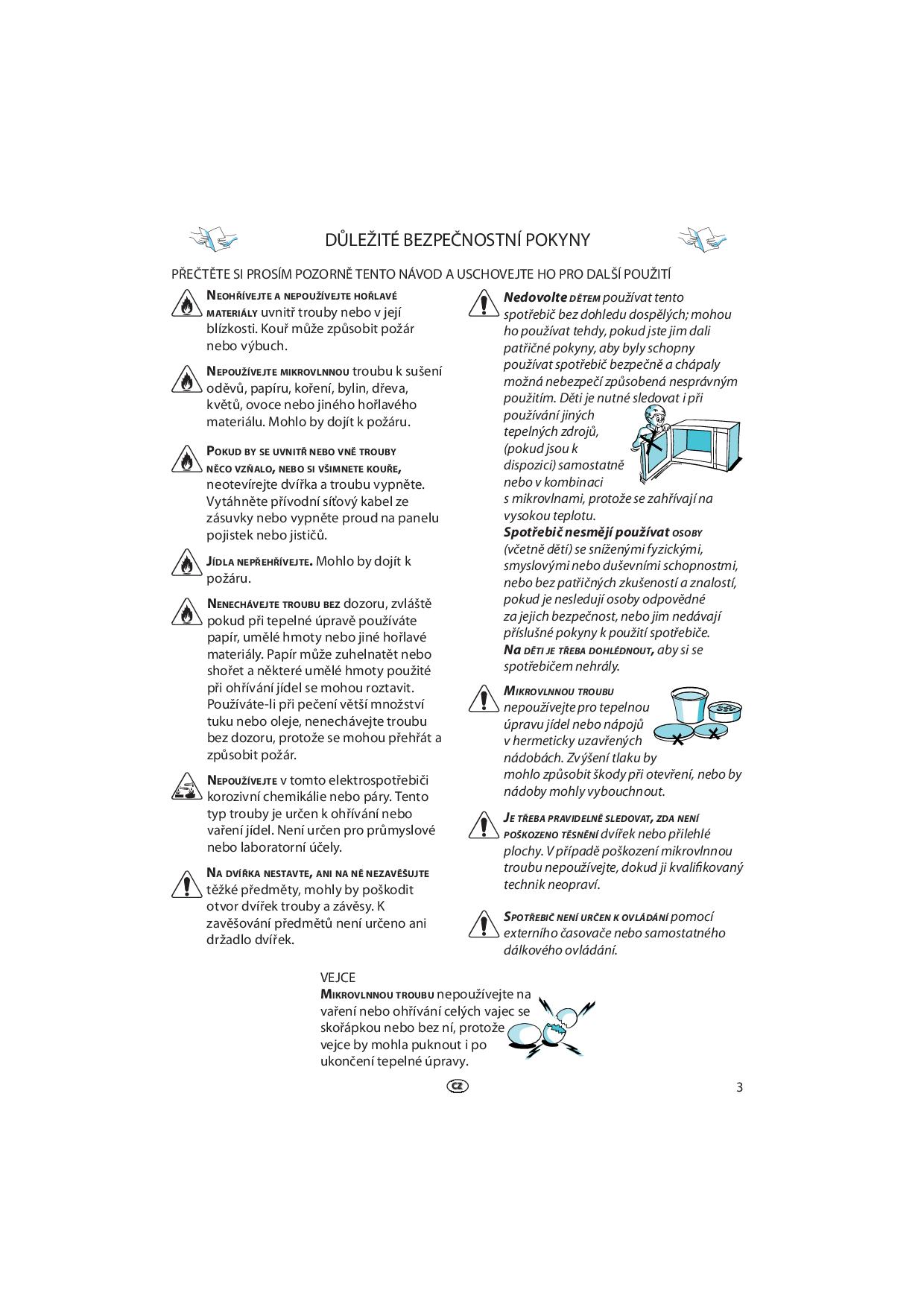 DŮLEŽITÉ BEZPEČNOSTNÍ POKYNY

PŘEČTĚTE SI PROSÍM POZORNĚ TENTO NÁVOD A USCHOVEJTE HO PRO DALŠÍ POUŽITÍ

NEOHŘÍVEJTE A NEPOUŽÍVEJTE HOŘLAVÉ MATERIÁLY uvnitř trouby nebo v její blízkosti. Kouř může způsobit požár nebo výbuch.

NEPOUŽÍVEJTE MIKROVLNNOU troubu k sušení oděvů, papíru, koření, bylin, dřeva, květů, ovoce nebo jiného hořlavého materiálu. Mohlo by dojít k požáru.

POKUD BY SE UVNITŘ NEBO VNĚ TROUBY NĚCO VZŇALO, NEBO SI VŠIMNETE KOUŘE, neotevírejte dvířka a troubu vypněte. Vytáhněte přívodní síťový kabel ze zásuvky nebo vypněte proud na panelu pojistek nebo jističů.

JÍDLA NEPŘEHŘÍVEJTE. Mohlo by dojít k požáru.

NENECHÁVEJTE TROUBU BEZ dozoru, zvláště pokud při tepelné úpravě používáte papír, umělé hmoty nebo jiné hořlavé materiály. Papír může zuhelnatět nebo shořet a některé umělé hmoty použité při ohřívání jídel se mohou roztavit. Používáte-li při pečení větší množství tuku nebo oleje, nenechávejte troubu bez dozoru, protože se mohou přehřát a způsobit požár.

NEPOUŽÍVEJTE v tomto elektrospotřebiči korozivní chemikálie nebo páry. Tento typ trouby je určen k ohřívání nebo vaření jídel. Není určen pro průmyslové nebo laboratorní účely.

NA DVÍŘKA NESTAVTE, ANI NA NĚ NEZAVĚŠUJTE těžké předměty, mohly by poškodit otvor dvířek trouby a závěsy. K zavěšování předmětů není určeno ani držadlo dvířek.

Nedovolte DĚTEM používat tento spotřebič bez dohledu dospělých; mohou ho používat tehdy, pokud jste jim dali patřičné pokyny, aby byly schopny používat spotřebič bezpečně a chápaly možná nebezpečí způsobená nesprávným použitím. Děti je nutné sledovat i při používání jiných tepelných zdrojů, (pokud jsou k dispozici) samostatně nebo v kombinaci s mikrovlnami, protože se zahřívají na vysokou teplotu.
Spotřebič nesmějí používat OSOBY (včetně dětí) se sníženými fyzickými, smyslovými nebo duševními schopnostmi, nebo bez patřičných zkušeností a znalostí, pokud je nesledují osoby odpovědné za jejich bezpečnost, nebo jim nedávají příslušné pokyny k použití spotřebiče.
Na DĚTI JE TŘEBA DOHLÉDNOUT, aby si se spotřebičem nehrály.

MIKROVLNNOU TROUBU nepoužívejte pro tepelnou úpravu jídel nebo nápojů v hermeticky uzavřených nádobách. Zvýšení tlaku by mohlo způsobit škody při otevření, nebo by nádoby mohly vybouchnout.

JE TŘEBA PRAVIDELNĚ SLEDOVAT, ZDA NENÍ POŠKOZENO TĚSNĚNÍ dvířek nebo přilehlé plochy. V případě poškození mikrovlnnou troubu nepoužívejte, dokud ji kvalifikovaný technik neopraví.

SPOTŘEBIČ NENÍ URČEN K OVLÁDÁNÍ pomocí externího časovače nebo samostatného dálkového ovládání.

VEJCE
MIKROVLNNOU TROUBU nepoužívejte na vaření nebo ohřívání celých vajec se skořápkou nebo bez ní, protože vejce by mohla puknout i po ukončení tepelné úpravy.

CZ

3