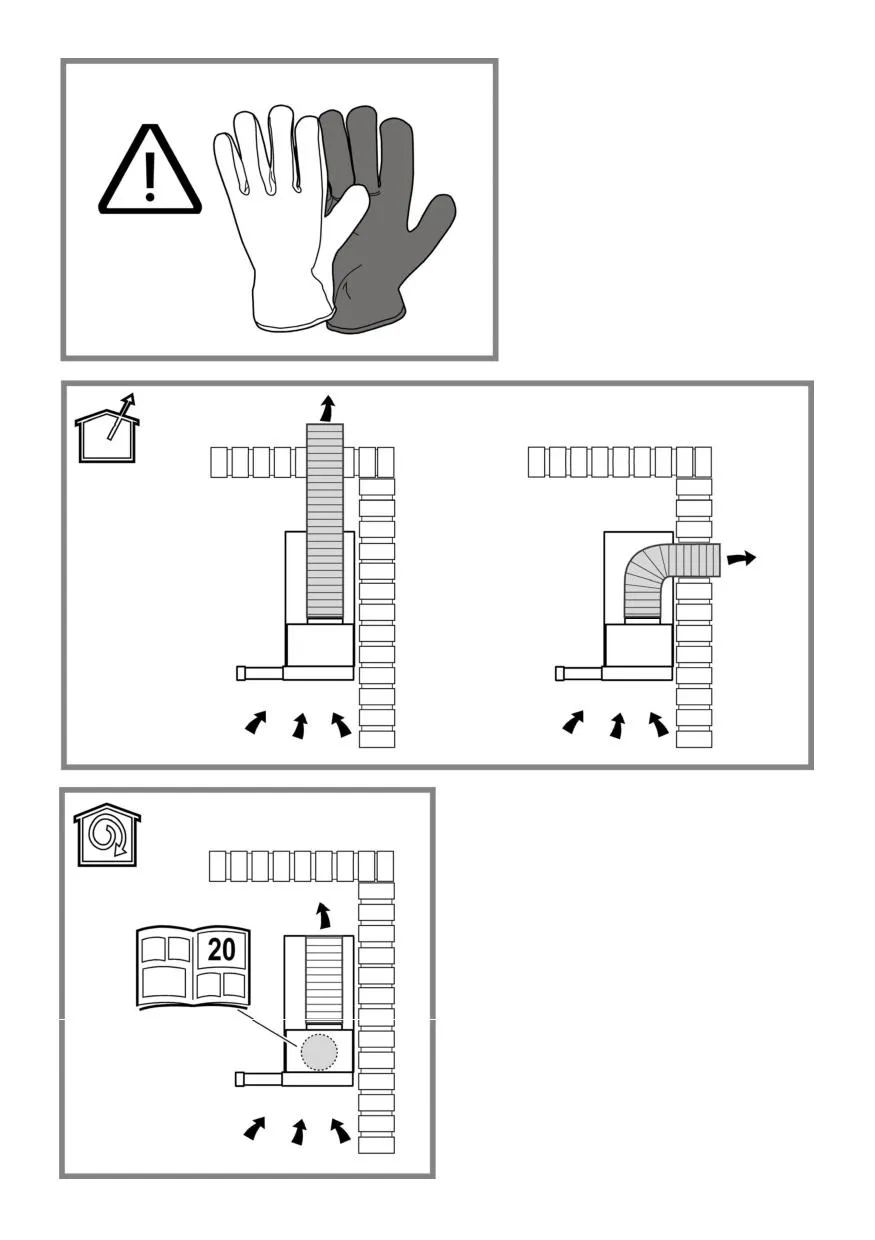 20