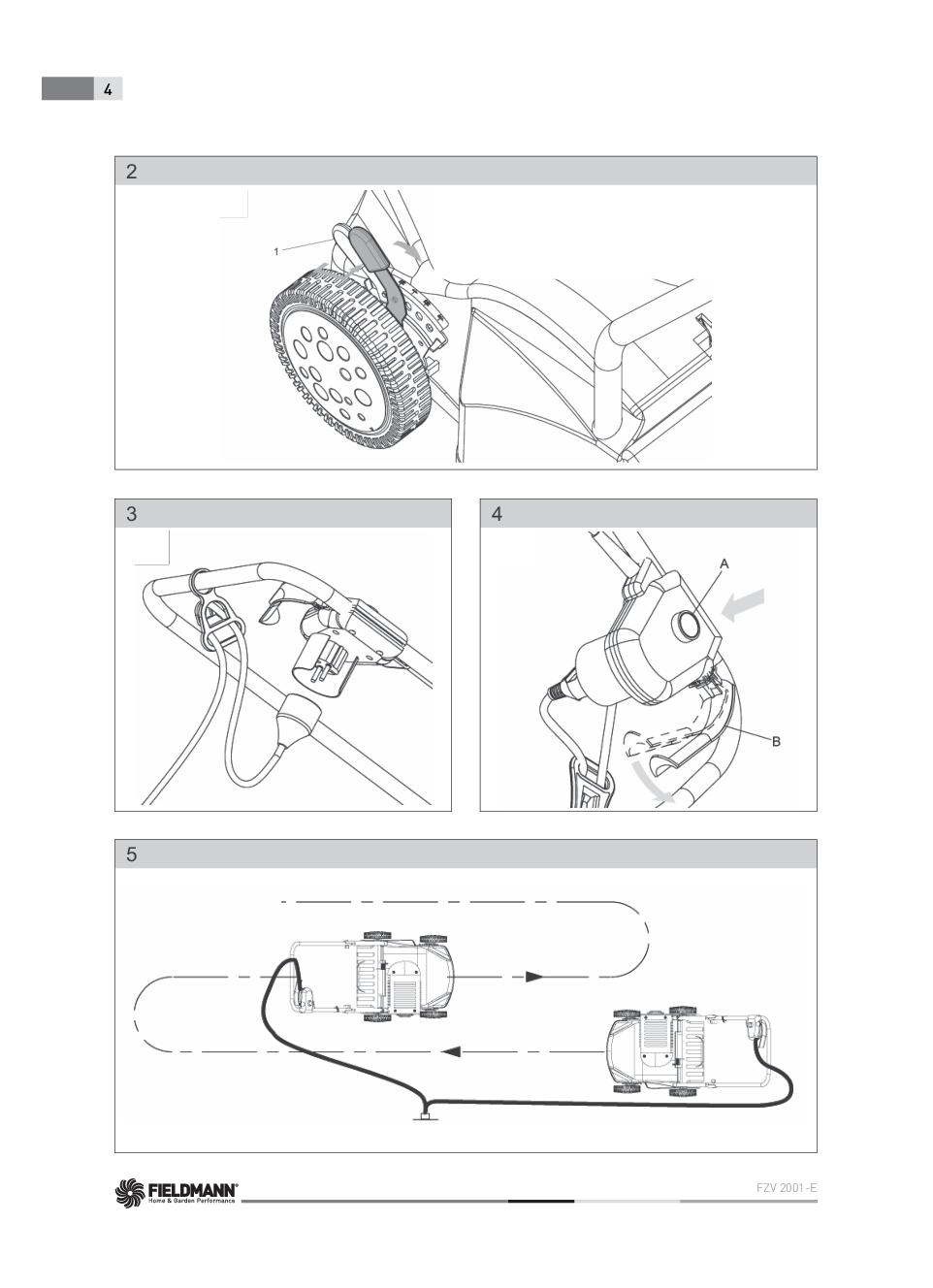 4

2

1

3

4

A

B

5

FIELDMANN®
Home & Garden Performance

FZV 2001-E