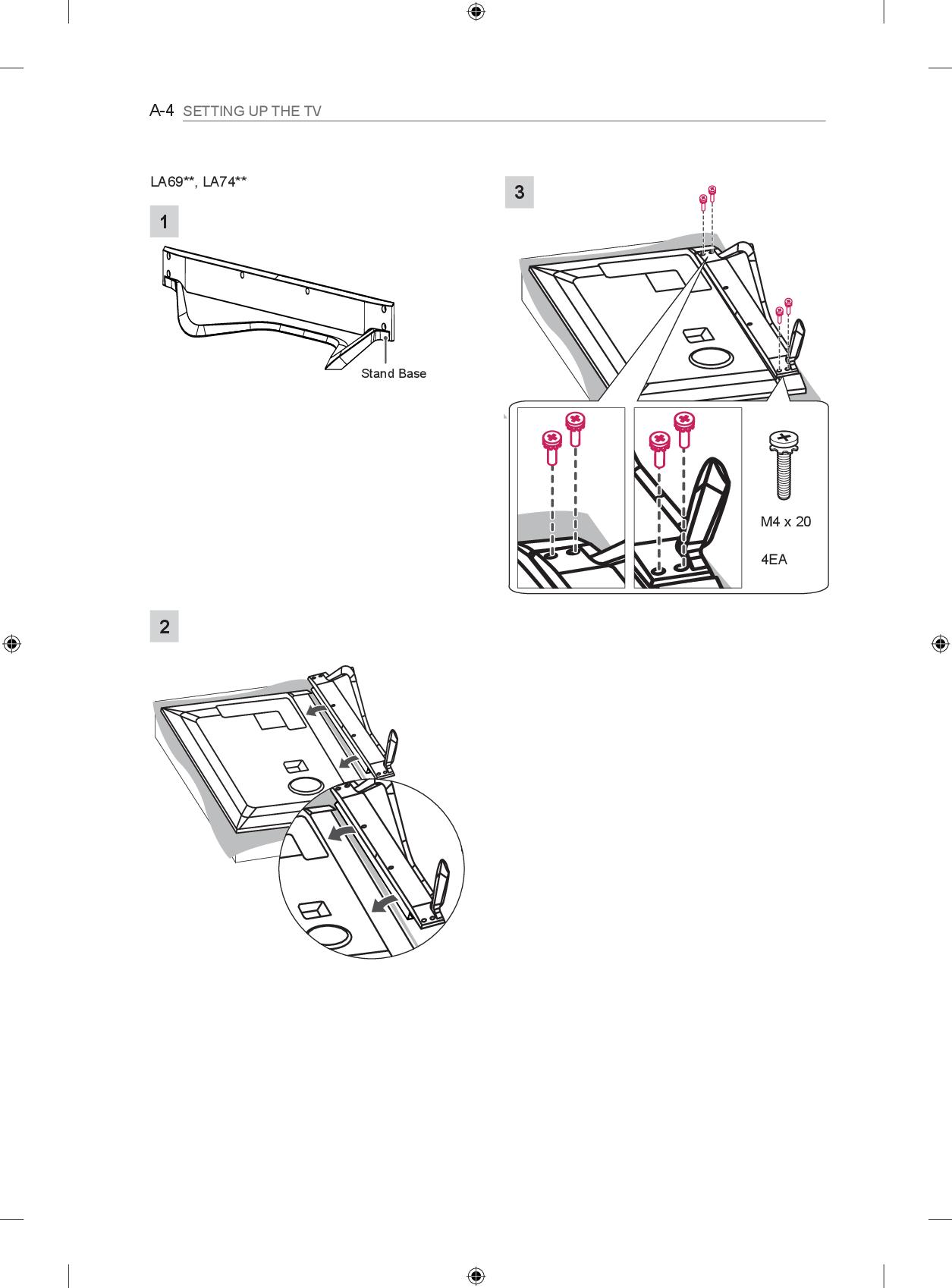 A-4 SETTING UP THE TV

LA69**, LA74**

1

Stand Base

2

3

M4 x 20

4EA