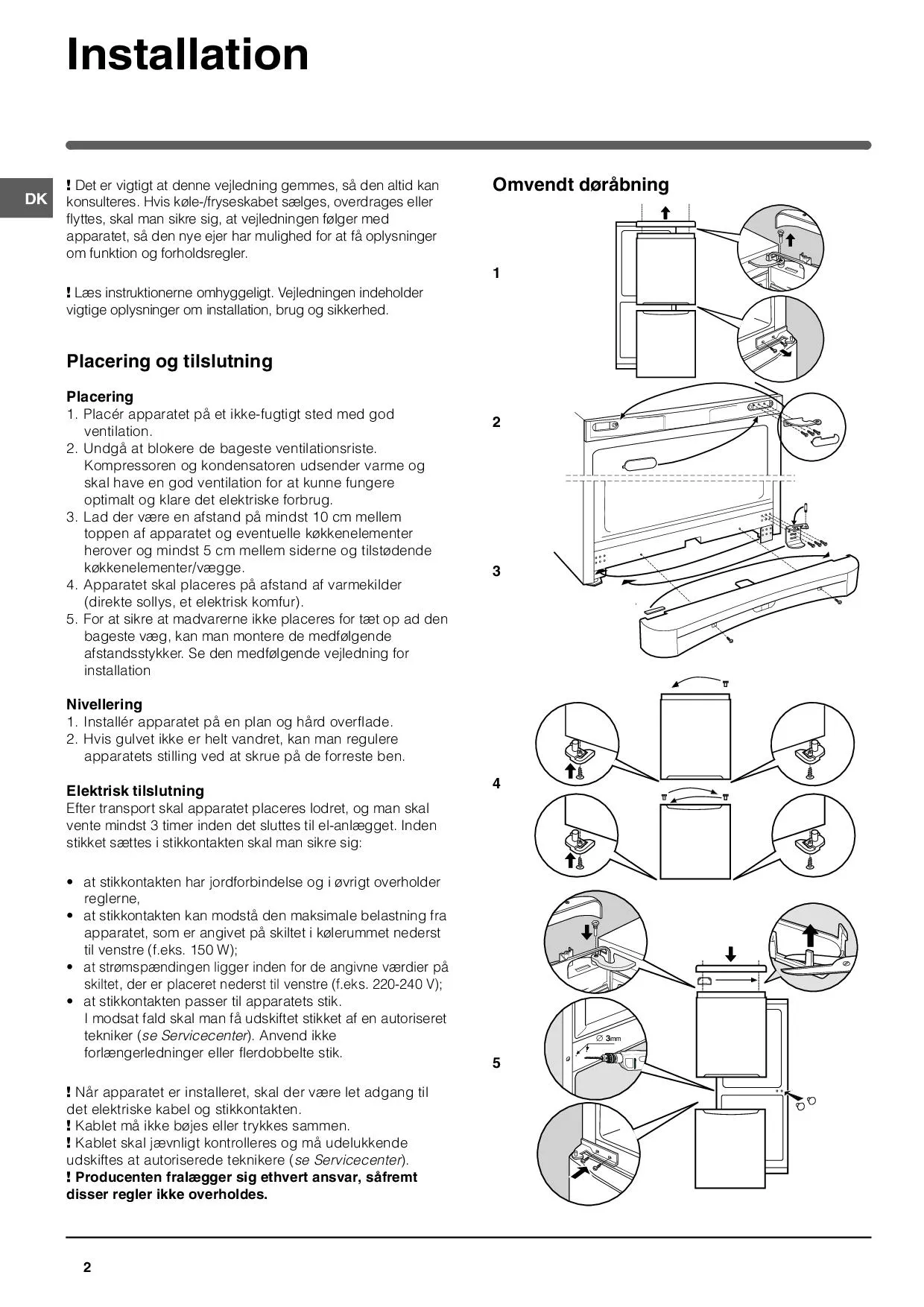 Installation

DK

! Det er vigtigt at denne vejledning gemmes, så den altid kan konsulteres. Hvis køle-/fryseskabet sælges, overdrages eller flyttes, skal man sikre sig, at vejledningen følger med apparatet, så den nye ejer har mulighed for at få oplysninger om funktion og forholdsregler.

! Læs instruktionerne omhyggeligt. Vejledningen indeholder vigtige oplysninger om installation, brug og sikkerhed.

Placering og tilslutning

Placering
1. Placér apparatet på et ikke-fugtigt sted med god ventilation.
2. Undgå at blokere de bageste ventilationsriste. Kompressoren og kondensatoren udsender varme og skal have en god ventilation for at kunne fungere optimalt og klare det elektriske forbrug.
3. Lad der være en afstand på mindst 10 cm mellem toppen af apparatet og eventuelle køkkenelementer herover og mindst 5 cm mellem siderne og tilstødende køkkenelementer/vægge.
4. Apparatet skal placeres på afstand af varmekilder (direkte sollys, et elektrisk komfur).
5. For at sikre at madvarerne ikke placeres for tæt op ad den bageste væg, kan man montere de medfølgende afstandsstykker. Se den medfølgende vejledning for installation

Nivellering
1. Installér apparatet på en plan og hård overflade.
2. Hvis gulvet ikke er helt vandret, kan man regulere apparatets stilling ved at skrue på de forreste ben.

Elektrisk tilslutning
Efter transport skal apparatet placeres lodret, og man skal vente mindst 3 timer inden det sluttes til el-anlægget. Inden stikket sættes i stikkontakten skal man sikre sig:

• at stikkontakten har jordforbindelse og i øvrigt overholder reglerne,
• at stikkontakten kan modstå den maksimale belastning fra apparatet, som er angivet på skiltet i kølerummet nederst til venstre (f.eks. 150 W);
• at strømspændingen ligger inden for de angivne værdier på skiltet, der er placeret nederst til venstre (f.eks. 220-240 V);
• at stikkontakten passer til apparatets stik. I modsat fald skal man få udskiftet stikket af en autoriseret tekniker (se Servicecenter). Anvend ikke forlængerledninger eller flerdobbelte stik.

! Når apparatet er installeret, skal der være let adgang til det elektriske kabel og stikkontakten.
! Kablet må ikke bøjes eller trykkes sammen.
! Kablet skal jævnligt kontrolleres og må udelukkende udskiftes at autoriserede teknikere (se Servicecenter).
! Producenten fralægger sig ethvert ansvar, såfremt disser regler ikke overholdes.

Omvendt døråbning

1

2

3

4

5

∅ 3mm

2