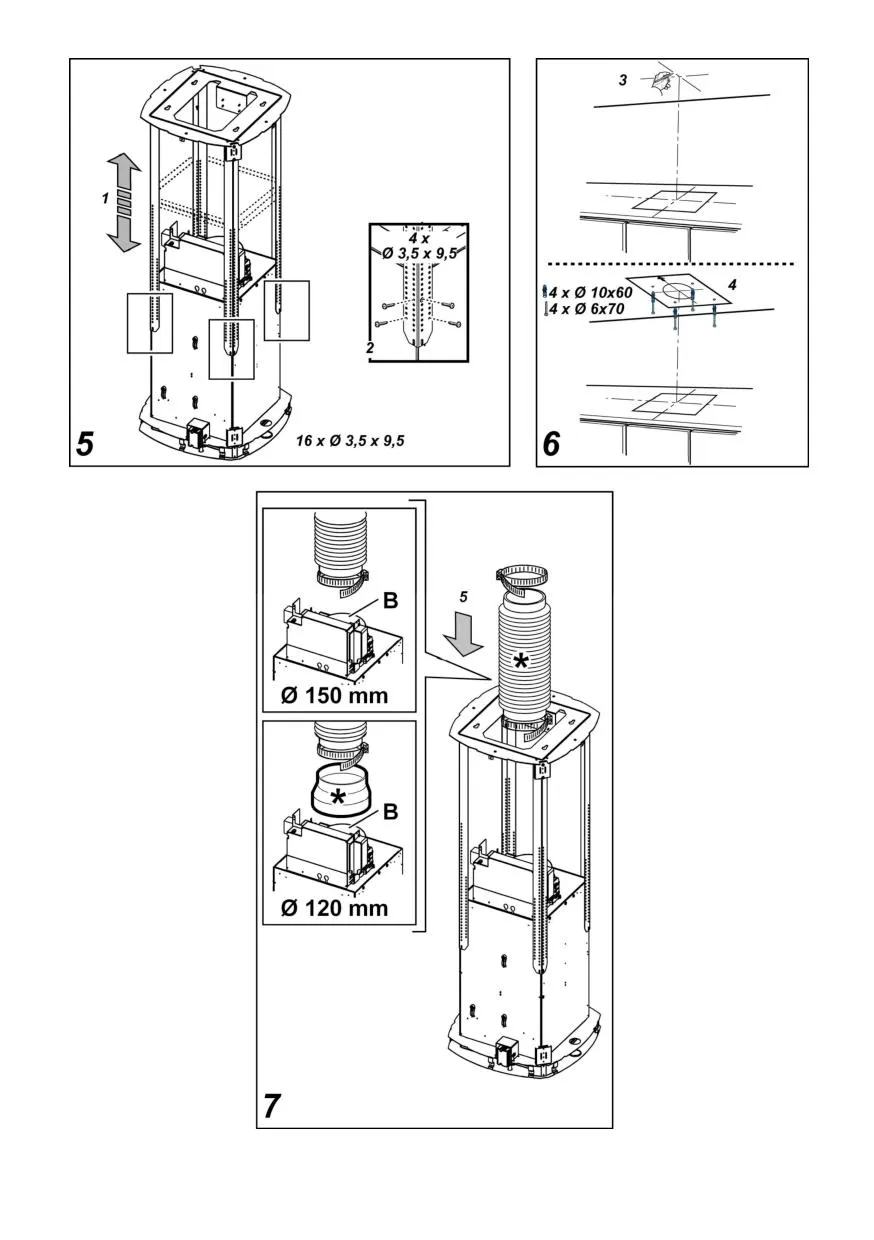 1

4 x
Ø 3,5 x 9,5

2

5

16 x Ø 3,5 x 9,5

3

4 x Ø 10x60
4 x Ø 6x70

4

6

B

Ø 150 mm

*

B

Ø 120 mm

5

*

7