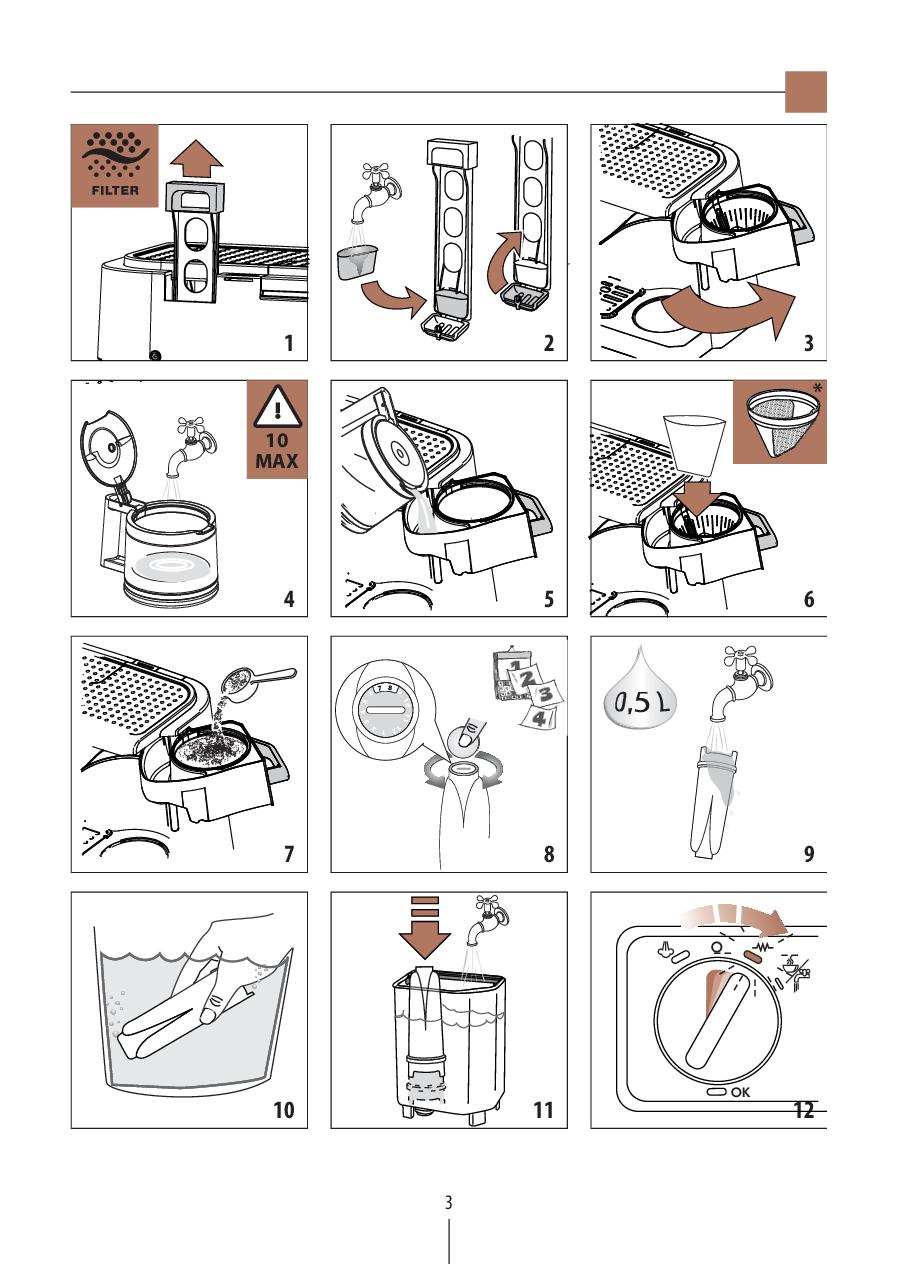 FILTER

1

2

3

10 MAX

4

5

*

6

7

1 2 3 4

8

0,5 L

9

10

11

OK

12

3