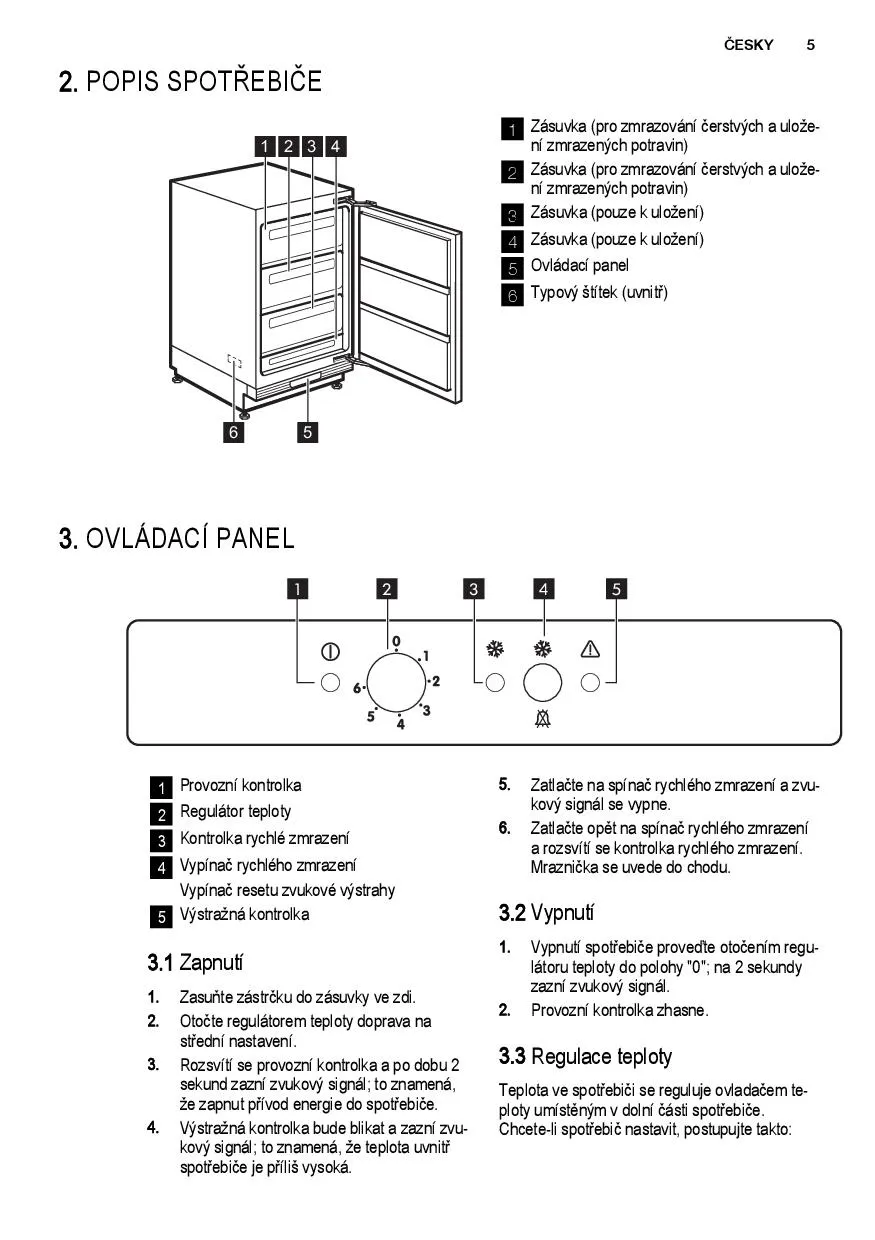 ČESKY 5

2. POPIS SPOTŘEBIČE

1 2 3 4

6 5

1 Zásuvka (pro zmrazování čerstvých a uložení zmrazených potravin)
2 Zásuvka (pro zmrazování čerstvých a uložení zmrazených potravin)
3 Zásuvka (pouze k uložení)
4 Zásuvka (pouze k uložení)
5 Ovládací panel
6 Typový štítek (uvnitř)

3. OVLÁDACÍ PANEL

1 2 3 4 5

0 1 2 3 4 5 6

1 Provozní kontrolka
2 Regulátor teploty
3 Kontrolka rychlé zmrazení
4 Vypínač rychlého zmrazení
Vypínač resetu zvukové výstrahy
5 Výstražná kontrolka

3.1 Zapnutí

1. Zasuňte zástrčku do zásuvky ve zdi.
2. Otočte regulátorem teploty doprava na střední nastavení.
3. Rozsvítí se provozní kontrolka a po dobu 2 sekund zazní zvukový signál; to znamená, že zapnut přívod energie do spotřebiče.
4. Výstražná kontrolka bude blikat a zazní zvukový signál; to znamená, že teplota uvnitř spotřebiče je příliš vysoká.
5. Zatlačte na spínač rychlého zmrazení a zvukový signál se vypne.
6. Zatlačte opět na spínač rychlého zmrazení a rozsvítí se kontrolka rychlého zmrazení. Mraznička se uvede do chodu.

3.2 Vypnutí

1. Vypnutí spotřebiče proveďte otočením regulátoru teploty do polohy "0"; na 2 sekundy zazní zvukový signál.
2. Provozní kontrolka zhasne.

3.3 Regulace teploty

Teplota ve spotřebiči se reguluje ovladačem teploty umístěným v dolní části spotřebiče. Chcete-li spotřebič nastavit, postupujte takto: