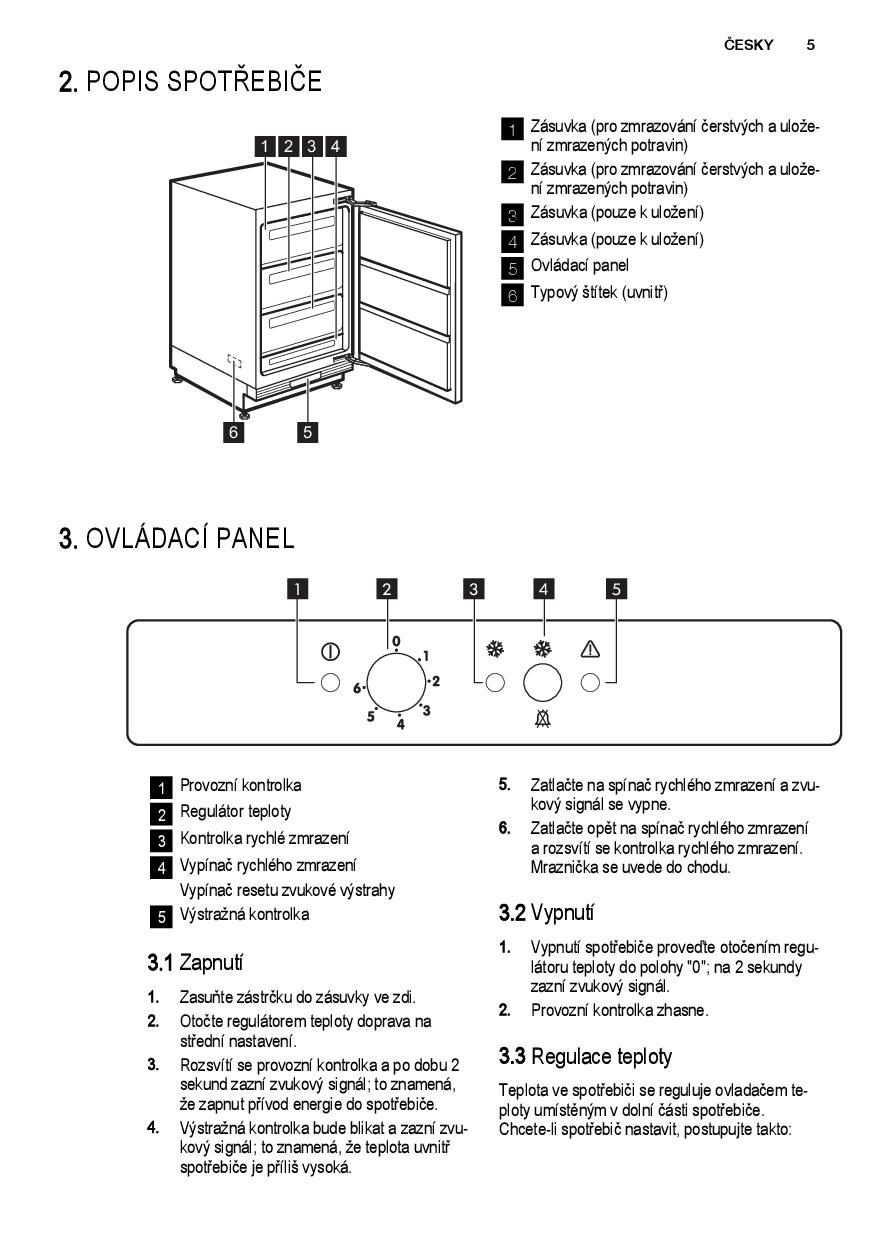 ČESKY 5

2. POPIS SPOTŘEBIČE

1 2 3 4

6 5

1 Zásuvka (pro zmrazování čerstvých a uložení zmrazených potravin)
2 Zásuvka (pro zmrazování čerstvých a uložení zmrazených potravin)
3 Zásuvka (pouze k uložení)
4 Zásuvka (pouze k uložení)
5 Ovládací panel
6 Typový štítek (uvnitř)

3. OVLÁDACÍ PANEL

1 2 3 4 5

0 1 2 3 4 5 6

1 Provozní kontrolka
2 Regulátor teploty
3 Kontrolka rychlé zmrazení
4 Vypínač rychlého zmrazení
Vypínač resetu zvukové výstrahy
5 Výstražná kontrolka

3.1 Zapnutí

1. Zasuňte zástrčku do zásuvky ve zdi.
2. Otočte regulátorem teploty doprava na střední nastavení.
3. Rozsvítí se provozní kontrolka a po dobu 2 sekund zazní zvukový signál; to znamená, že zapnut přívod energie do spotřebiče.
4. Výstražná kontrolka bude blikat a zazní zvukový signál; to znamená, že teplota uvnitř spotřebiče je příliš vysoká.
5. Zatlačte na spínač rychlého zmrazení a zvukový signál se vypne.
6. Zatlačte opět na spínač rychlého zmrazení a rozsvítí se kontrolka rychlého zmrazení. Mraznička se uvede do chodu.

3.2 Vypnutí

1. Vypnutí spotřebiče proveďte otočením regulátoru teploty do polohy "0"; na 2 sekundy zazní zvukový signál.
2. Provozní kontrolka zhasne.

3.3 Regulace teploty

Teplota ve spotřebiči se reguluje ovladačem teploty umístěným v dolní části spotřebiče. Chcete-li spotřebič nastavit, postupujte takto: