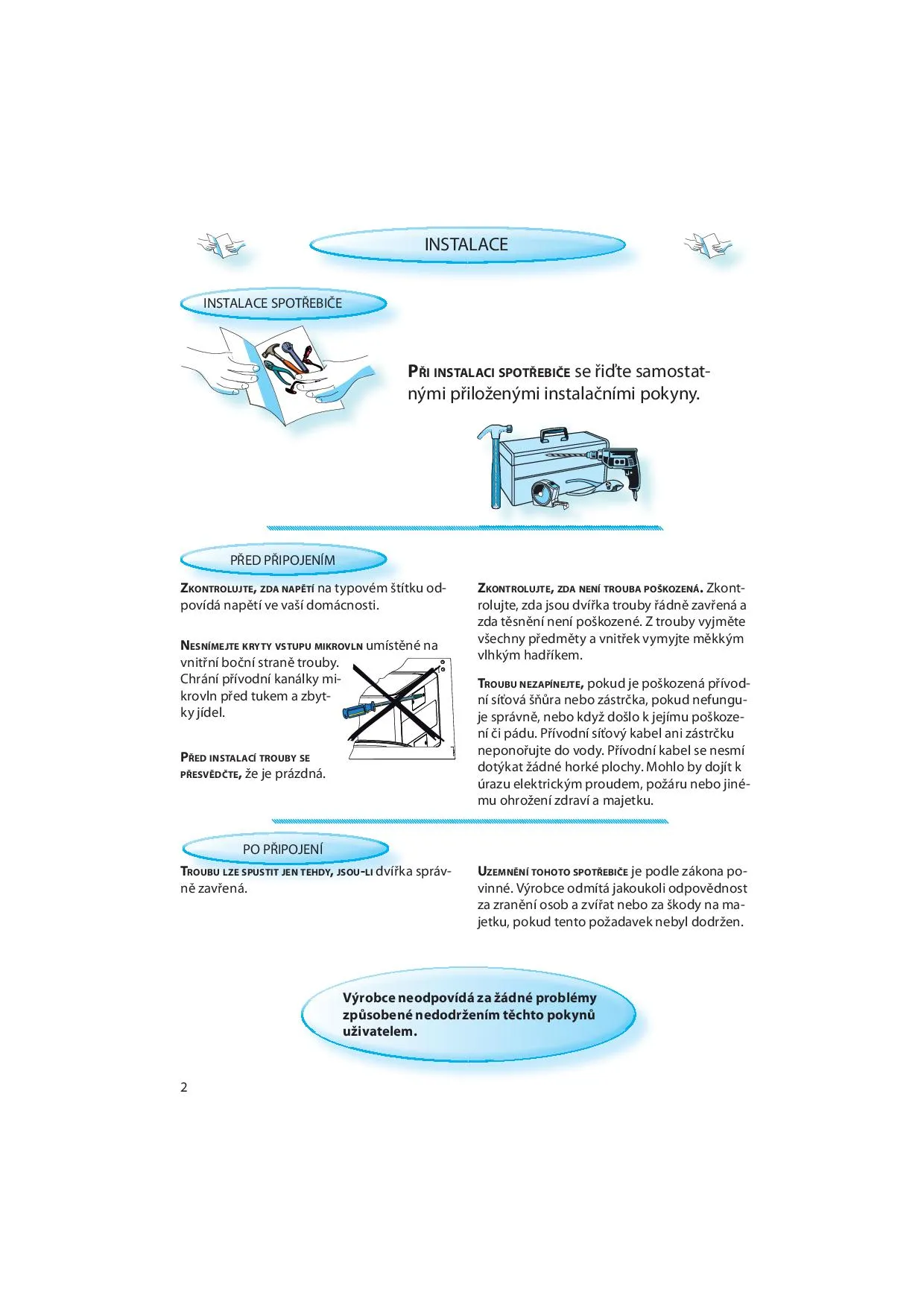 INSTALACE

INSTALACE SPOTŘEBIČE

PŘI INSTALACI SPOTŘEBIČE se řiďte samostatnými přiloženými instalačními pokyny.

PŘED PŘIPOJENÍM

ZKONTROLUJTE, ZDA NAPĚTÍ na typovém štítku odpovídá napětí ve vaší domácnosti.

NESNÍMEJTE KRYTY VSTUPU MIKROVLN umístěné na vnitřní boční straně trouby. Chrání přívodní kanálky mikrovln před tukem a zbytky jídel.

PŘED INSTALACÍ TROUBY SE PŘESVĚDČTE, že je prázdná.

ZKONTROLUJTE, ZDA NENÍ TROUBA POŠKOZENÁ. Zkontrolujte, zda jsou dvířka trouby řádně zavřená a zda těsnění není poškozené. Z trouby vyjměte všechny předměty a vnitřek vymyjte měkkým vlhkým hadříkem.

TROUBU NEZAPÍNEJTE, pokud je poškozená přívodní síťová šňůra nebo zástrčka, pokud nefunguje správně, nebo když došlo k jejímu poškození či pádu. Přívodní síťový kabel ani zástrčku neponořujte do vody. Přívodní kabel se nesmí dotýkat žádné horké plochy. Mohlo by dojít k úrazu elektrickým proudem, požáru nebo jinému ohrožení zdraví a majetku.

PO PŘIPOJENÍ

TROUBU LZE SPUSTIT JEN TEHDY, JSOU-LI dvířka správně zavřená.

UZEMNĚNÍ TOHOTO SPOTŘEBIČE je podle zákona povinné. Výrobce odmítá jakoukoli odpovědnost za zranění osob a zvířat nebo za škody na majetku, pokud tento požadavek nebyl dodržen.

Výrobce neodpovídá za žádné problémy způsobené nedodržením těchto pokynů uživatelem.

2