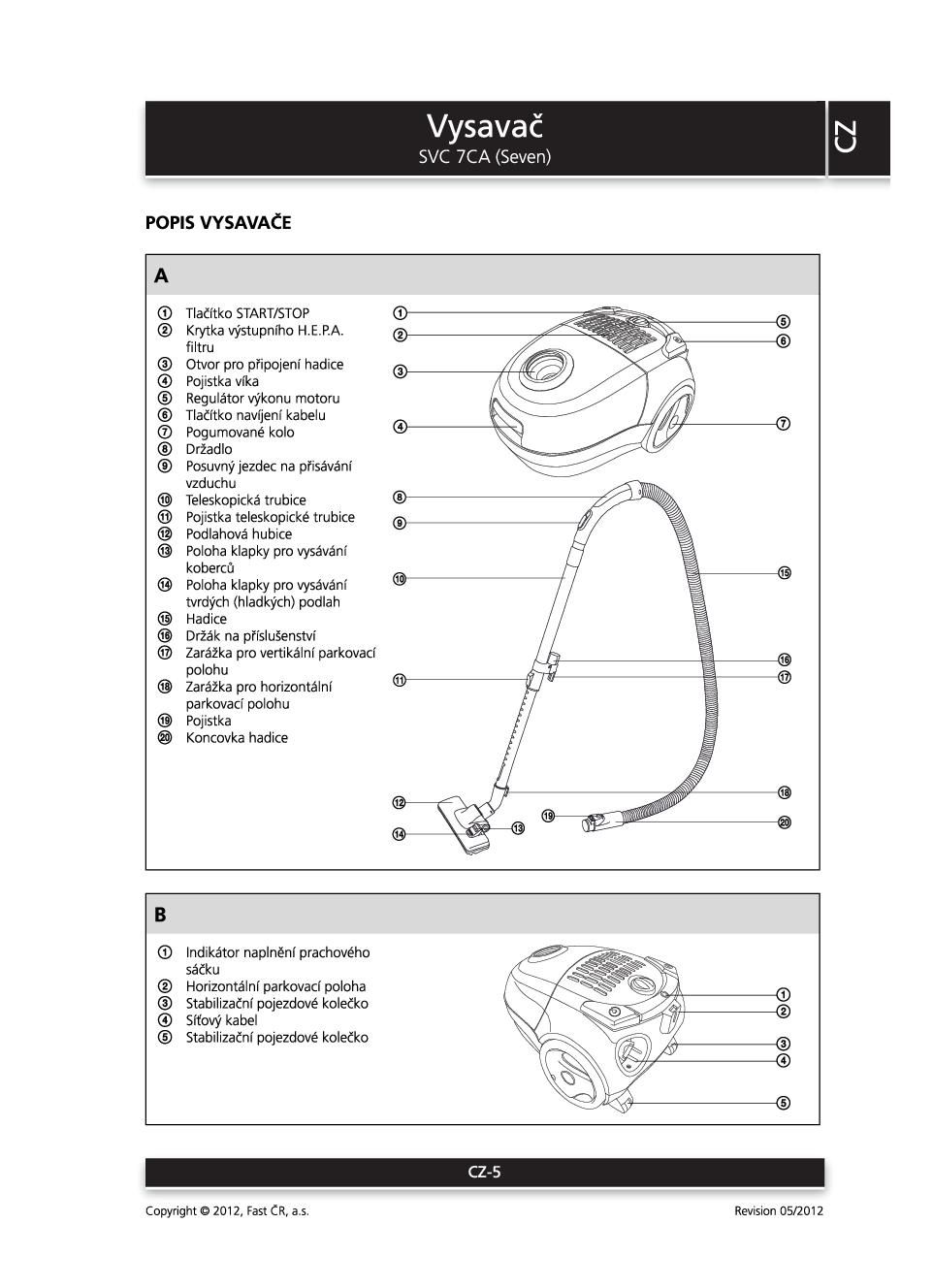 Vysavač
SVC 7CA (Seven)

CZ

POPIS VYSAVAČE

A

① Tlačítko START/STOP
② Krytka výstupního H.E.P.A. filtru
③ Otvor pro připojení hadice
④ Pojistka víka
⑤ Regulátor výkonu motoru
⑥ Tlačítko navíjení kabelu
⑦ Pogumované kolo
⑧ Držadlo
⑨ Posuvný jezdec na přisávání vzduchu
⑩ Teleskopická trubice
⑪ Pojistka teleskopické trubice
⑫ Podlahová hubice
⑬ Poloha klapky pro vysávání koberců
⑭ Poloha klapky pro vysávání tvrdých (hladkých) podlah
⑮ Hadice
⑯ Držák na příslušenství
⑰ Zarážka pro vertikální parkovací polohu
⑱ Zarážka pro horizontální parkovací polohu
⑲ Pojistka
⑳ Koncovka hadice

①
②
③
④
⑤
⑥
⑦
⑧
⑨
⑩
⑪
⑫
⑬
⑭
⑮
⑯
⑰
⑱
⑲
⑳

B

① Indikátor naplnění prachového sáčku
② Horizontální parkovací poloha
③ Stabilizační pojezdové kolečko
④ Síťový kabel
⑤ Stabilizační pojezdové kolečko

①
②
③
④
⑤

CZ-5

Copyright © 2012, Fast ČR, a.s.

Revision 05/2012