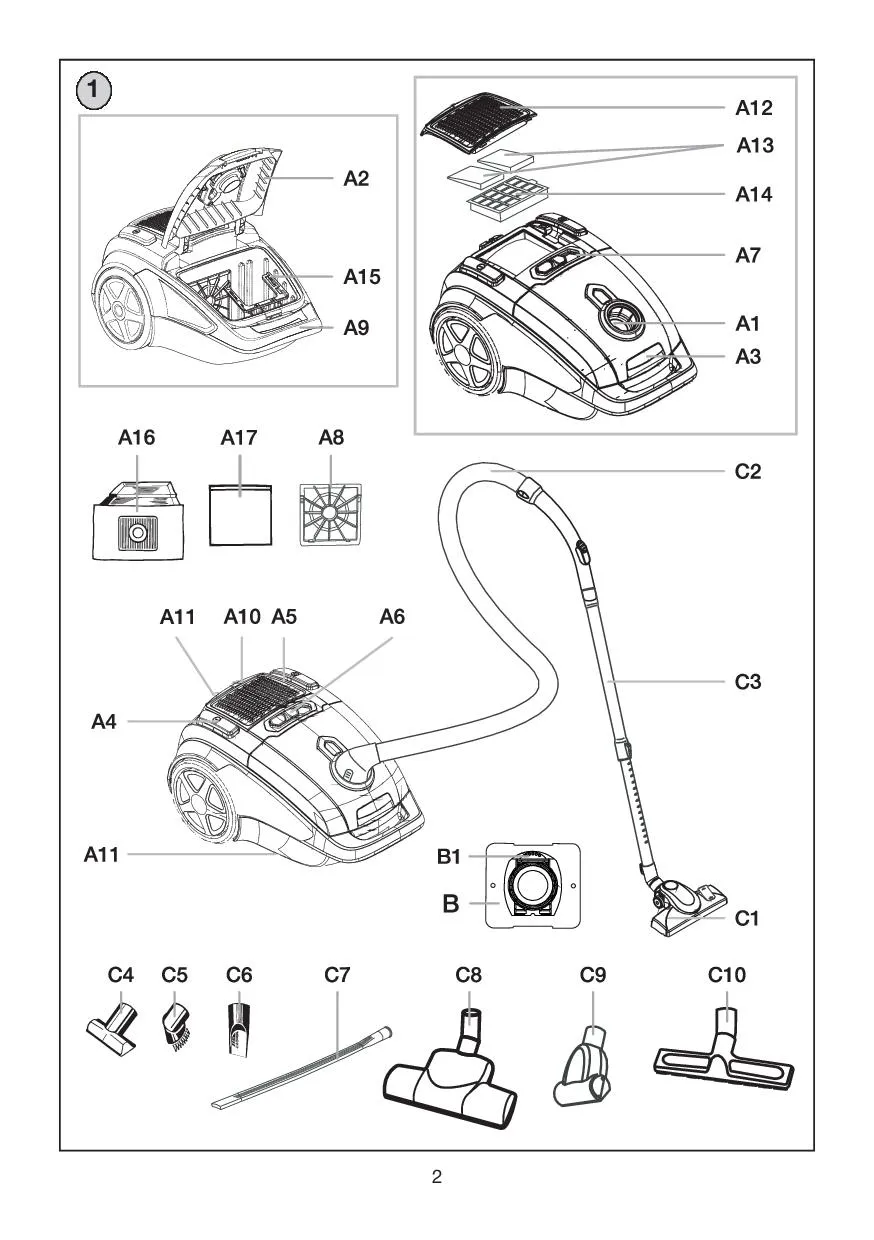 1

A2
A15
A9

A12
A13
A14
A7
A1
A3

A16 A17 A8

C2

A11 A10 A5 A6

A4

C3

A11

B1
B

C1

C4 C5 C6 C7 C8 C9 C10

2