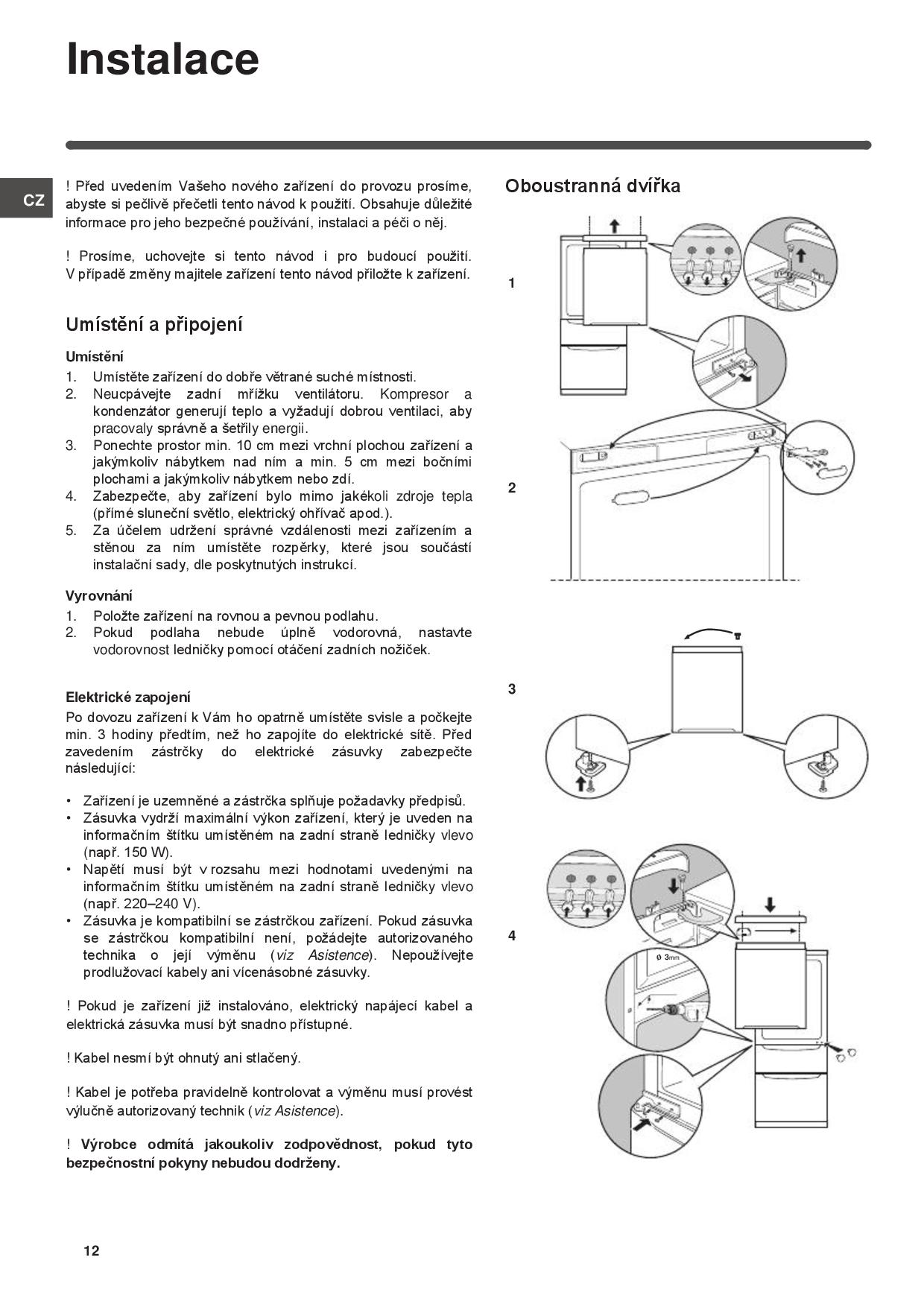 Instalace

CZ

! Před uvedením Vašeho nového zařízení do provozu prosíme, abyste si pečlivě přečetli tento návod k použití. Obsahuje důležité informace pro jeho bezpečné používání, instalaci a péči o něj.

! Prosíme, uchovejte si tento návod i pro budoucí použití. V případě změny majitele zařízení tento návod přiložte k zařízení.

Umístění a připojení

Umístění
1. Umístěte zařízení do dobře větrané suché místnosti.
2. Neucpávejte zadní mřížku ventilátoru. Kompresor a kondenzátor generují teplo a vyžadují dobrou ventilaci, aby pracovaly správně a šetřily energii.
3. Ponechte prostor min. 10 cm mezi vrchní plochou zařízení a jakýmkoliv nábytkem nad ním a min. 5 cm mezi bočními plochami a jakýmkoliv nábytkem nebo zdí.
4. Zabezpečte, aby zařízení bylo mimo jakékoli zdroje tepla (přímé sluneční světlo, elektrický ohřívač apod.).
5. Za účelem udržení správné vzdálenosti mezi zařízením a stěnou za ním umístěte rozpěrky, které jsou součástí instalační sady, dle poskytnutých instrukcí.

Vyrovnání
1. Položte zařízení na rovnou a pevnou podlahu.
2. Pokud podlaha nebude úplně vodorovná, nastavte vodorovnost ledničky pomocí otáčení zadních nožiček.

Elektrické zapojení
Po dovozu zařízení k Vám ho opatrně umístěte svisle a počkejte min. 3 hodiny předtím, než ho zapojíte do elektrické sítě. Před zavedením zástrčky do elektrické zásuvky zabezpečte následující:

• Zařízení je uzemněné a zástrčka splňuje požadavky předpisů.
• Zásuvka vydrží maximální výkon zařízení, který je uveden na informačním štítku umístěném na zadní straně ledničky vlevo (např. 150 W).
• Napětí musí být v rozsahu mezi hodnotami uvedenými na informačním štítku umístěném na zadní straně ledničky vlevo (např. 220–240 V).
• Zásuvka je kompatibilní se zástrčkou zařízení. Pokud zásuvka se zástrčkou kompatibilní není, požádejte autorizovaného technika o její výměnu (viz Asistence). Nepoužívejte prodlužovací kabely ani vícenásobné zásuvky.

! Pokud je zařízení již instalováno, elektrický napájecí kabel a elektrická zásuvka musí být snadno přístupné.

! Kabel nesmí být ohnutý ani stlačený.

! Kabel je potřeba pravidelně kontrolovat a výměnu musí provést výlučně autorizovaný technik (viz Asistence).

! Výrobce odmítá jakoukoliv zodpovědnost, pokud tyto bezpečnostní pokyny nebudou dodrženy.

Oboustranná dvířka

1

2

3

4

ø 3mm

12