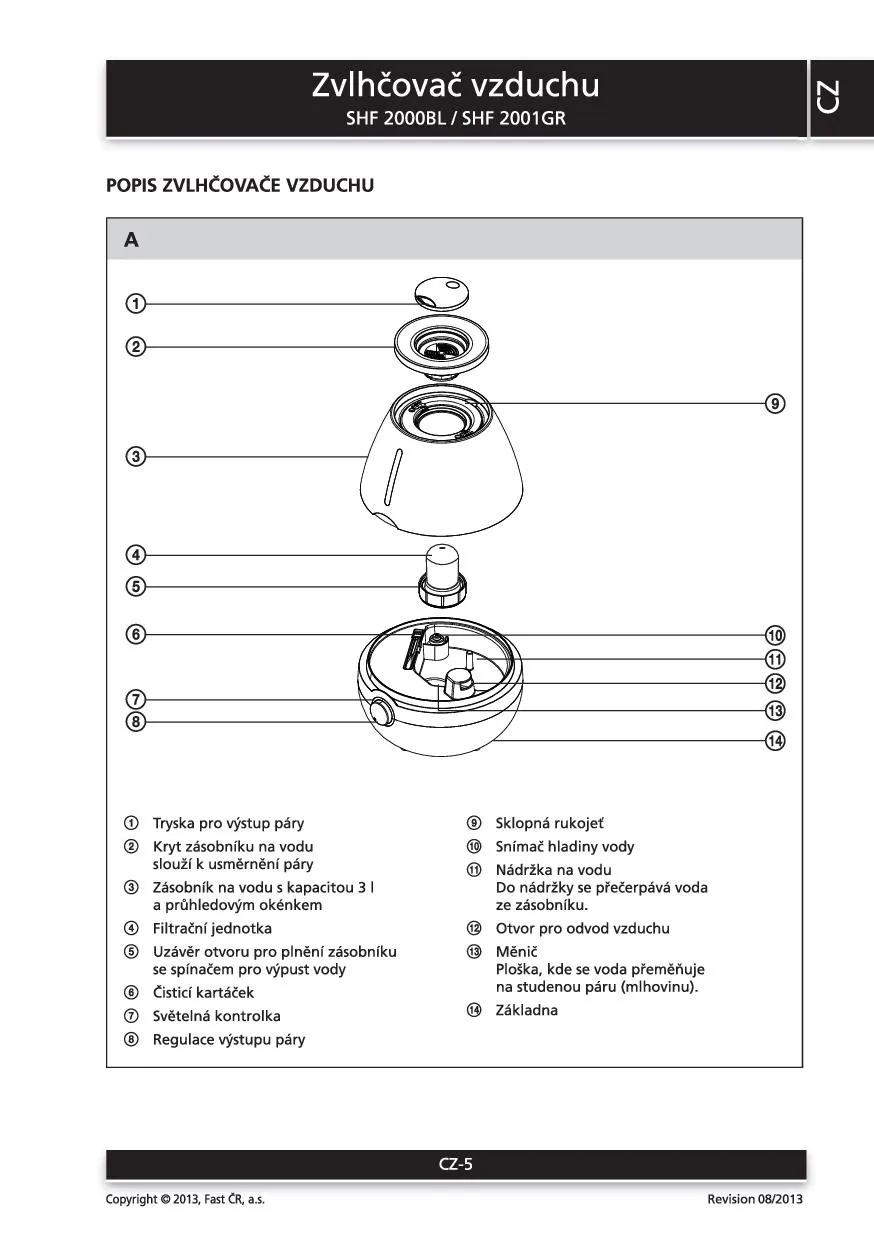 Zvlhčovač vzduchu
SHF 2000BL / SHF 2001GR

CZ

POPIS ZVLHČOVAČE VZDUCHU

A

①
②
③
④
⑤
⑥
⑦
⑧
⑨
⑩
⑪
⑫
⑬
⑭

① Tryska pro výstup páry
② Kryt zásobníku na vodu slouží k usměrnění páry
③ Zásobník na vodu s kapacitou 3 l a průhledovým okénkem
④ Filtrační jednotka
⑤ Uzávěr otvoru pro plnění zásobníku se spínačem pro výpust vody
⑥ Čisticí kartáček
⑦ Světelná kontrolka
⑧ Regulace výstupu páry

⑨ Sklopná rukojeť
⑩ Snímač hladiny vody
⑪ Nádržka na vodu
Do nádržky se přečerpává voda ze zásobníku.
⑫ Otvor pro odvod vzduchu
⑬ Měnič
Ploška, kde se voda přeměňuje na studenou páru (mlhovinu).
⑭ Základna

CZ-5

Copyright © 2013, Fast ČR, a.s.

Revision 08/2013