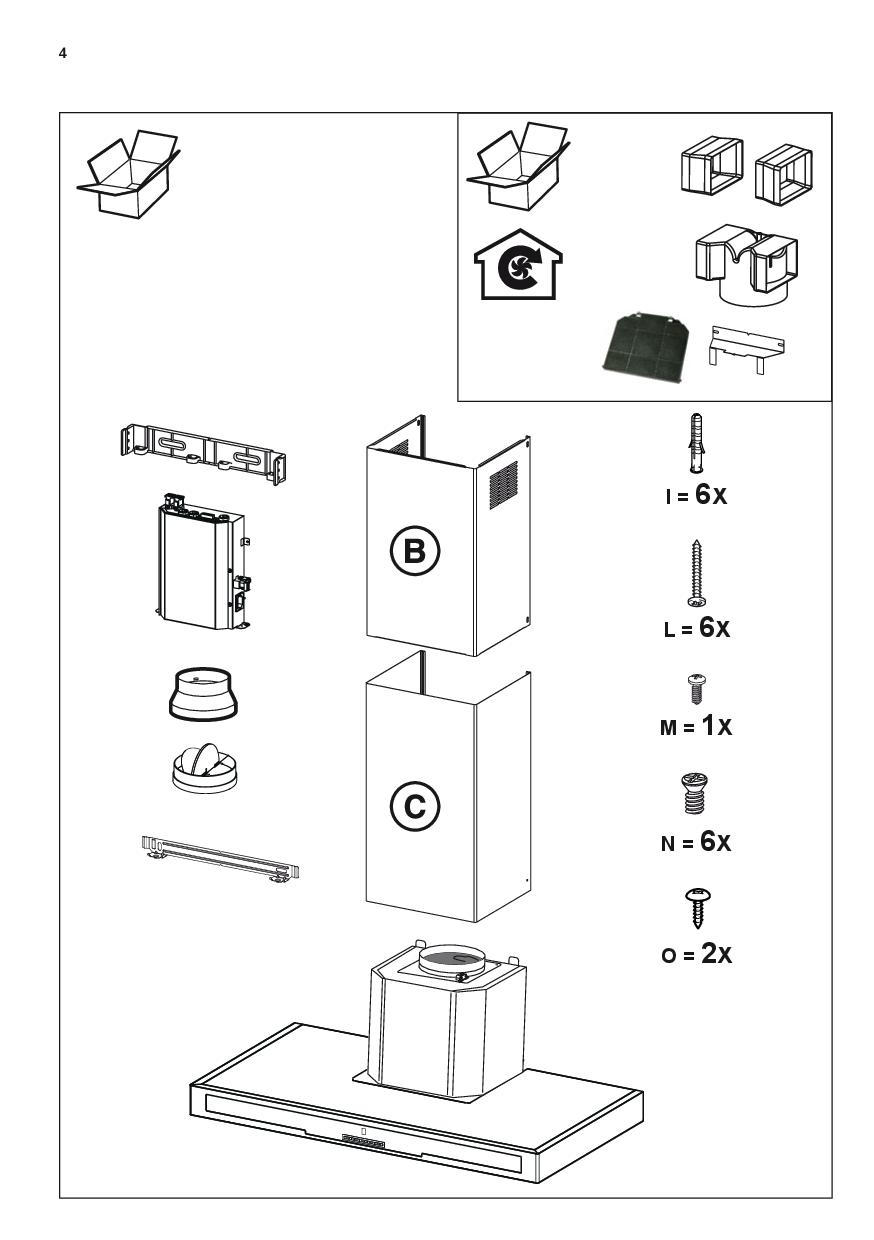 4

B

C

I = 6X

L = 6X

M = 1X

N = 6X

O = 2X